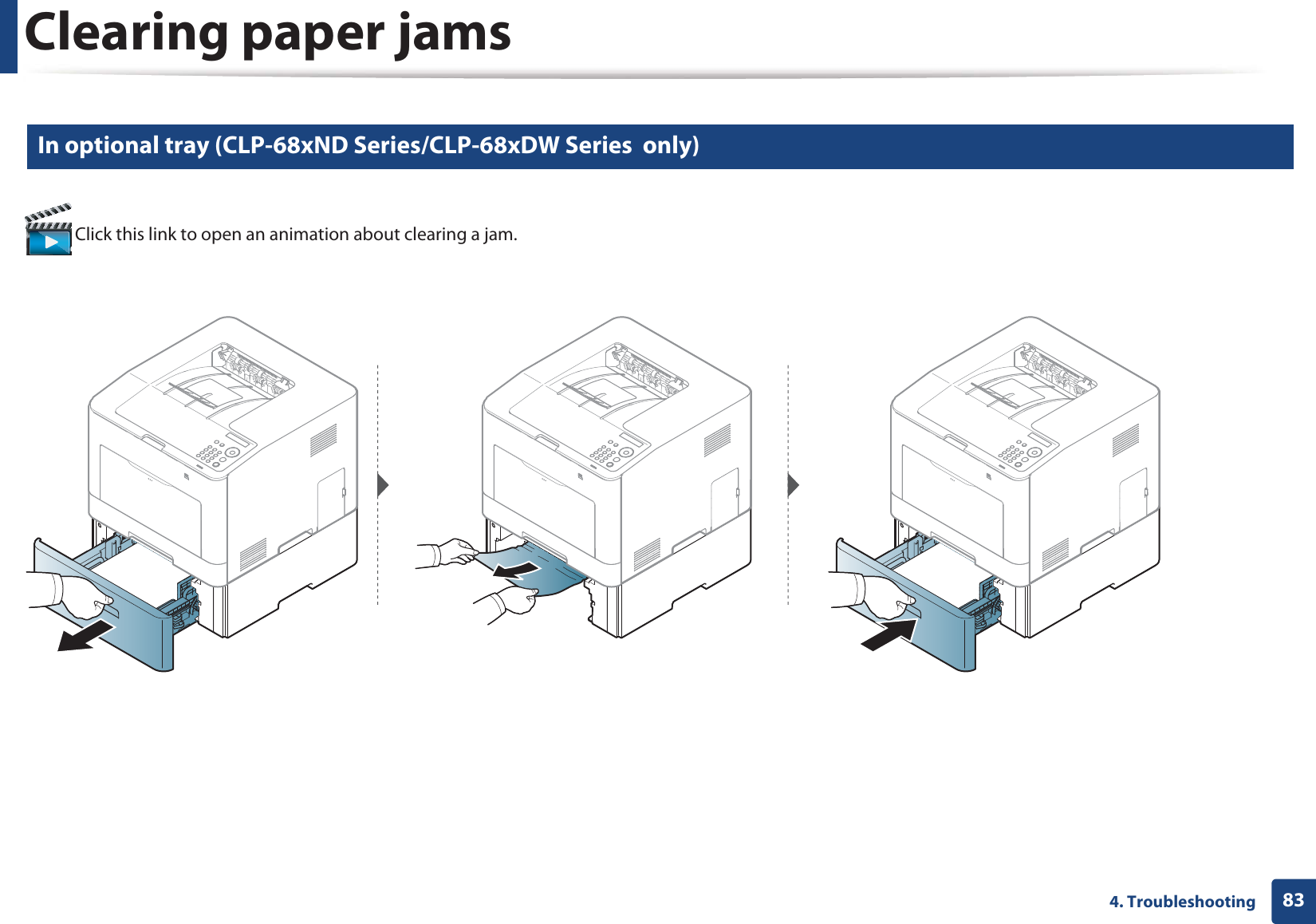 Clearing paper jams

In optional tray (CLP-68xND Series/CLP-68xDW Series  only)

Click this link to open an animation about clearing a jam.

4. Troubleshooting 83