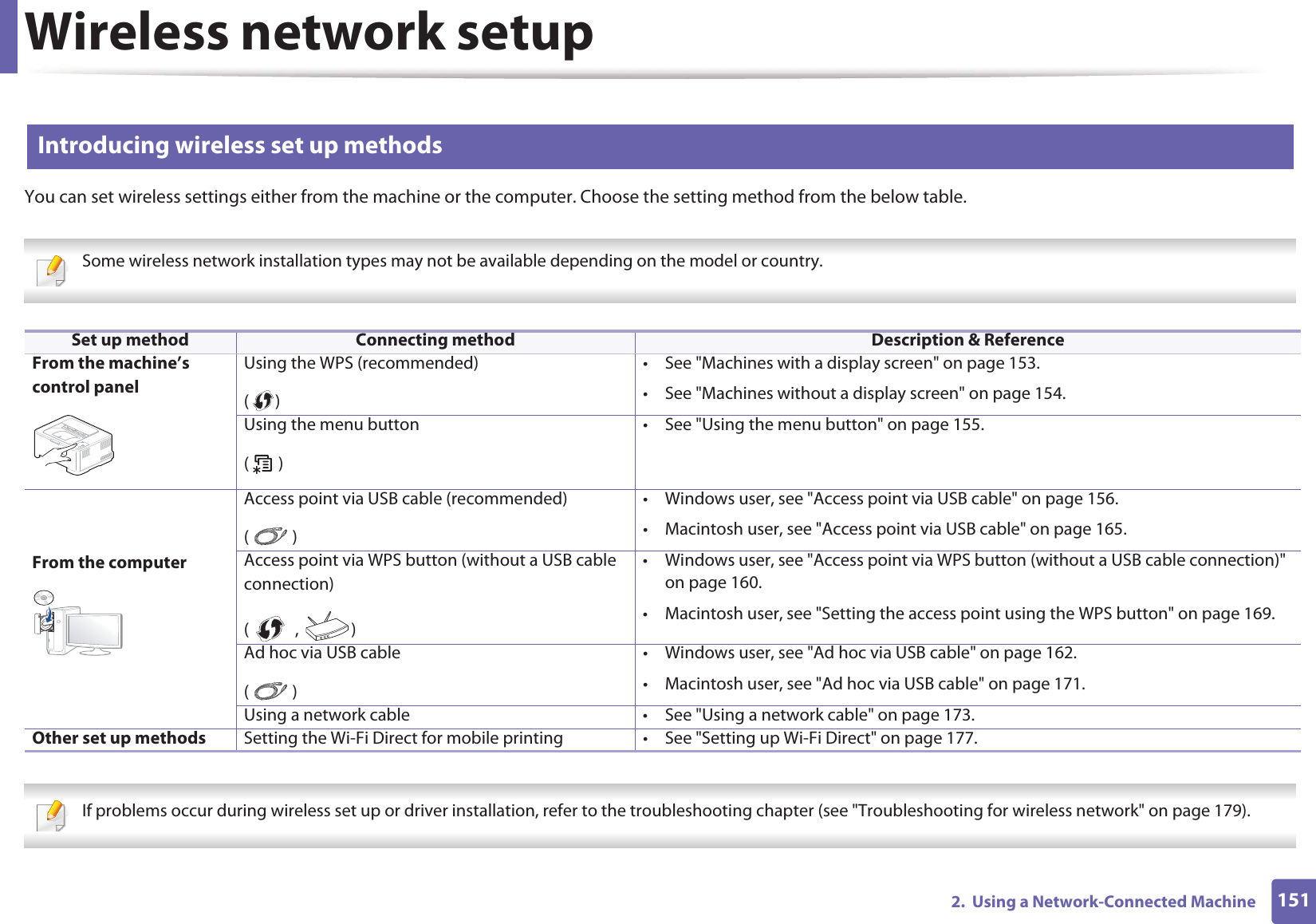 Wireless network setup

Introducing wireless set up methods

You can set wireless settings either from the machine or the computer. Choose the setting method from the below table.

Some wireless network installation types may not be available depending on the model or country.

| Set up method | Connecting method | Description & Reference |
|---|---|---|
| From the machine's control panel | Using the WPS (recommended) ( ) | • See "Machines with a display screen" on page 153. • See "Machines without a display screen" on page 154. |
| | Using the menu button ( ) | • See "Using the menu button" on page 155. |
| From the computer | Access point via USB cable (recommended) ( ) | • Windows user, see "Access point via USB cable" on page 156. • Macintosh user, see "Access point via USB cable" on page 165. |
| | Access point via WPS button (without a USB cable connection) ( , ) | • Windows user, see "Access point via WPS button (without a USB cable connection)" on page 160. • Macintosh user, see "Setting the access point using the WPS button" on page 169. |
| | Ad hoc via USB cable ( ) | • Windows user, see "Ad hoc via USB cable" on page 162. • Macintosh user, see "Ad hoc via USB cable" on page 171. |
| | Using a network cable | • See "Using a network cable" on page 173. |
| Other set up methods | Setting the Wi-Fi Direct for mobile printing | • See "Setting up Wi-Fi Direct" on page 177. |

If problems occur during wireless set up or driver installation, refer to the troubleshooting chapter (see "Troubleshooting for wireless network" on page 179).

2. Using a Network-Connected Machine 151