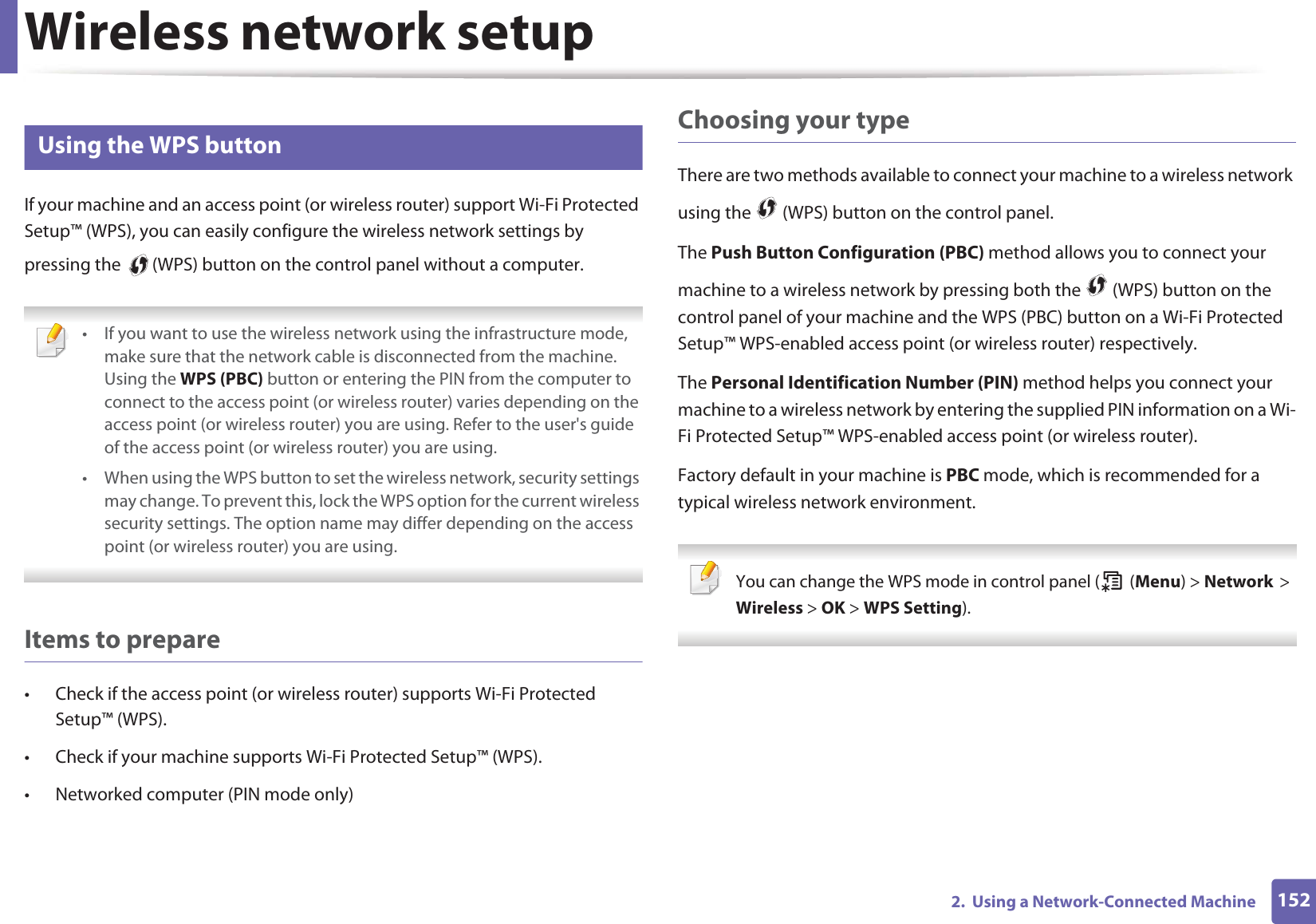 Wireless network setup

Using the WPS button

If your machine and an access point (or wireless router) support Wi-Fi Protected Setup™ (WPS), you can easily configure the wireless network settings by pressing the (WPS) button on the control panel without a computer.

• If you want to use the wireless network using the infrastructure mode, make sure that the network cable is disconnected from the machine. Using the WPS (PBC) button or entering the PIN from the computer to connect to the access point (or wireless router) varies depending on the access point (or wireless router) you are using. Refer to the user's guide of the access point (or wireless router) you are using.

• When using the WPS button to set the wireless network, security settings may change. To prevent this, lock the WPS option for the current wireless security settings. The option name may differ depending on the access point (or wireless router) you are using.

Items to prepare

• Check if the access point (or wireless router) supports Wi-Fi Protected Setup™ (WPS).

• Check if your machine supports Wi-Fi Protected Setup™ (WPS).

• Networked computer (PIN mode only)

Choosing your type

There are two methods available to connect your machine to a wireless network using the (WPS) button on the control panel.

The Push Button Configuration (PBC) method allows you to connect your machine to a wireless network by pressing both the (WPS) button on the control panel of your machine and the WPS (PBC) button on a Wi-Fi Protected Setup™ WPS-enabled access point (or wireless router) respectively.

The Personal Identification Number (PIN) method helps you connect your machine to a wireless network by entering the supplied PIN information on a Wi-Fi Protected Setup™ WPS-enabled access point (or wireless router).

Factory default in your machine is PBC mode, which is recommended for a typical wireless network environment.

You can change the WPS mode in control panel ( (Menu) > Network > Wireless > OK > WPS Setting).

2. Using a Network-Connected Machine 152