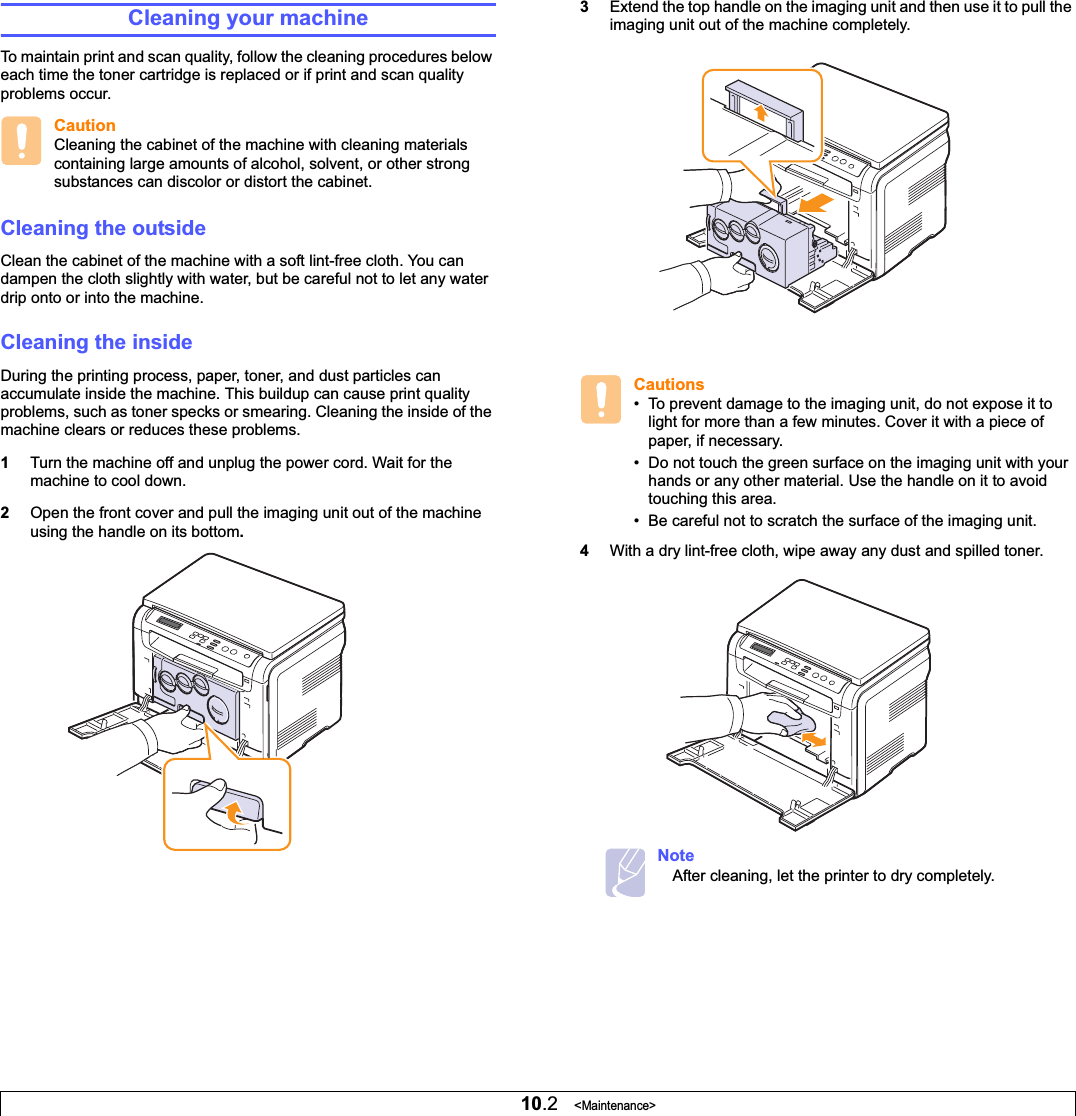 Cleaning your machine

To maintain print and scan quality, follow the cleaning procedures below each time the toner cartridge is replaced or if print and scan quality problems occur.

Caution
Cleaning the cabinet of the machine with cleaning materials containing large amounts of alcohol, solvent, or other strong substances can discolor or distort the cabinet.

Cleaning the outside

Clean the cabinet of the machine with a soft lint-free cloth. You can dampen the cloth slightly with water, but be careful not to let any water drip onto or into the machine.

Cleaning the inside

During the printing process, paper, toner, and dust particles can accumulate inside the machine. This buildup can cause print quality problems, such as toner specks or smearing. Cleaning the inside of the machine clears or reduces these problems.

1 Turn the machine off and unplug the power cord. Wait for the machine to cool down.

2 Open the front cover and pull the imaging unit out of the machine using the handle on its bottom.

3 Extend the top handle on the imaging unit and then use it to pull the imaging unit out of the machine completely.

Cautions
• To prevent damage to the imaging unit, do not expose it to light for more than a few minutes. Cover it with a piece of paper, if necessary.
• Do not touch the green surface on the imaging unit with your hands or any other material. Use the handle on it to avoid touching this area.
• Be careful not to scratch the surface of the imaging unit.

4 With a dry lint-free cloth, wipe away any dust and spilled toner.

Note
After cleaning, let the printer to dry completely.

10.2 <Maintenance>