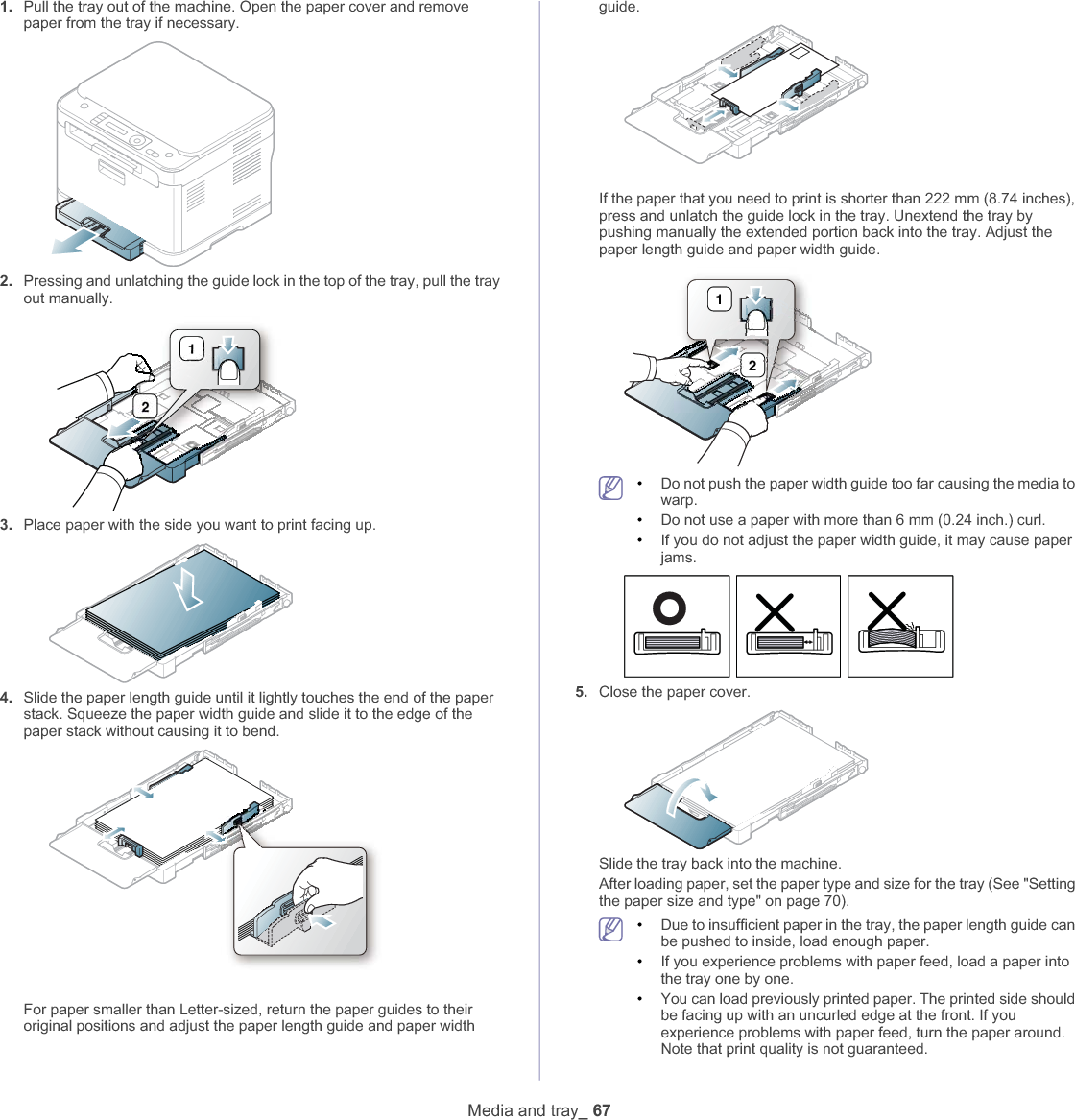 1. Pull the tray out of the machine. Open the paper cover and remove paper from the tray if necessary.

2. Pressing and unlatching the guide lock in the top of the tray, pull the tray out manually.

1

2

3. Place paper with the side you want to print facing up.

4. Slide the paper length guide until it lightly touches the end of the paper stack. Squeeze the paper width guide and slide it to the edge of the paper stack without causing it to bend.

For paper smaller than Letter-sized, return the paper guides to their original positions and adjust the paper length guide and paper width guide.

If the paper that you need to print is shorter than 222 mm (8.74 inches), press and unlatch the guide lock in the tray. Unextend the tray by pushing manually the extended portion back into the tray. Adjust the paper length guide and paper width guide.

1

2

• Do not push the paper width guide too far causing the media to warp.
• Do not use a paper with more than 6 mm (0.24 inch.) curl.
• If you do not adjust the paper width guide, it may cause paper jams.

5. Close the paper cover.

Slide the tray back into the machine.

After loading paper, set the paper type and size for the tray (See "Setting the paper size and type" on page 70).

• Due to insufficient paper in the tray, the paper length guide can be pushed to inside, load enough paper.
• If you experience problems with paper feed, load a paper into the tray one by one.
• You can load previously printed paper. The printed side should be facing up with an uncurled edge at the front. If you experience problems with paper feed, turn the paper around. Note that print quality is not guaranteed.

Media and tray_ 67