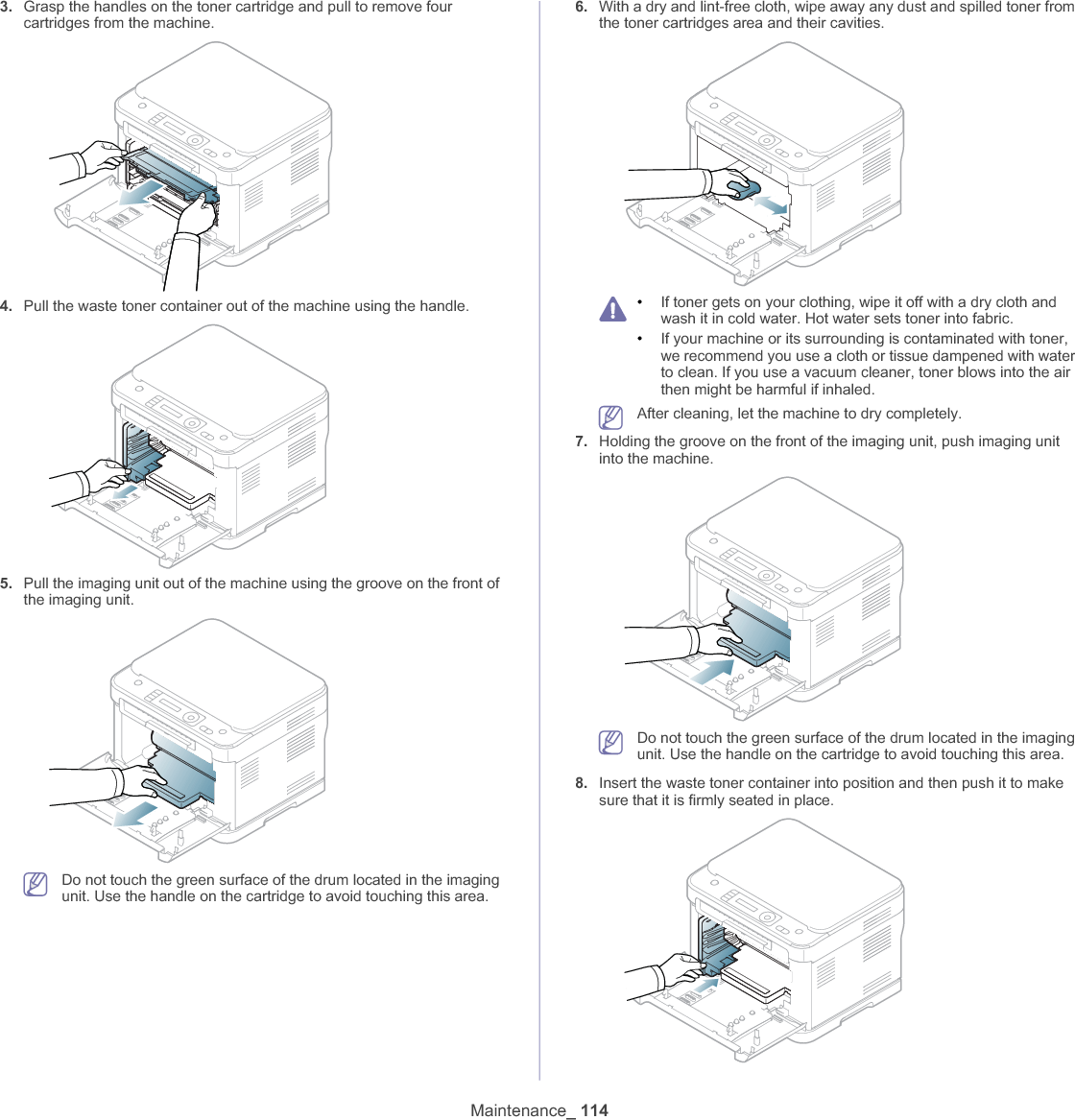 3. Grasp the handles on the toner cartridge and pull to remove four cartridges from the machine.

4. Pull the waste toner container out of the machine using the handle.

5. Pull the imaging unit out of the machine using the groove on the front of the imaging unit.

Do not touch the green surface of the drum located in the imaging unit. Use the handle on the cartridge to avoid touching this area.

6. With a dry and lint-free cloth, wipe away any dust and spilled toner from the toner cartridges area and their cavities.

• If toner gets on your clothing, wipe it off with a dry cloth and wash it in cold water. Hot water sets toner into fabric.
• If your machine or its surrounding is contaminated with toner, we recommend you use a cloth or tissue dampened with water to clean. If you use a vacuum cleaner, toner blows into the air then might be harmful if inhaled.

After cleaning, let the machine to dry completely.

7. Holding the groove on the front of the imaging unit, push imaging unit into the machine.

Do not touch the green surface of the drum located in the imaging unit. Use the handle on the cartridge to avoid touching this area.

8. Insert the waste toner container into position and then push it to make sure that it is firmly seated in place.

Maintenance_ 114