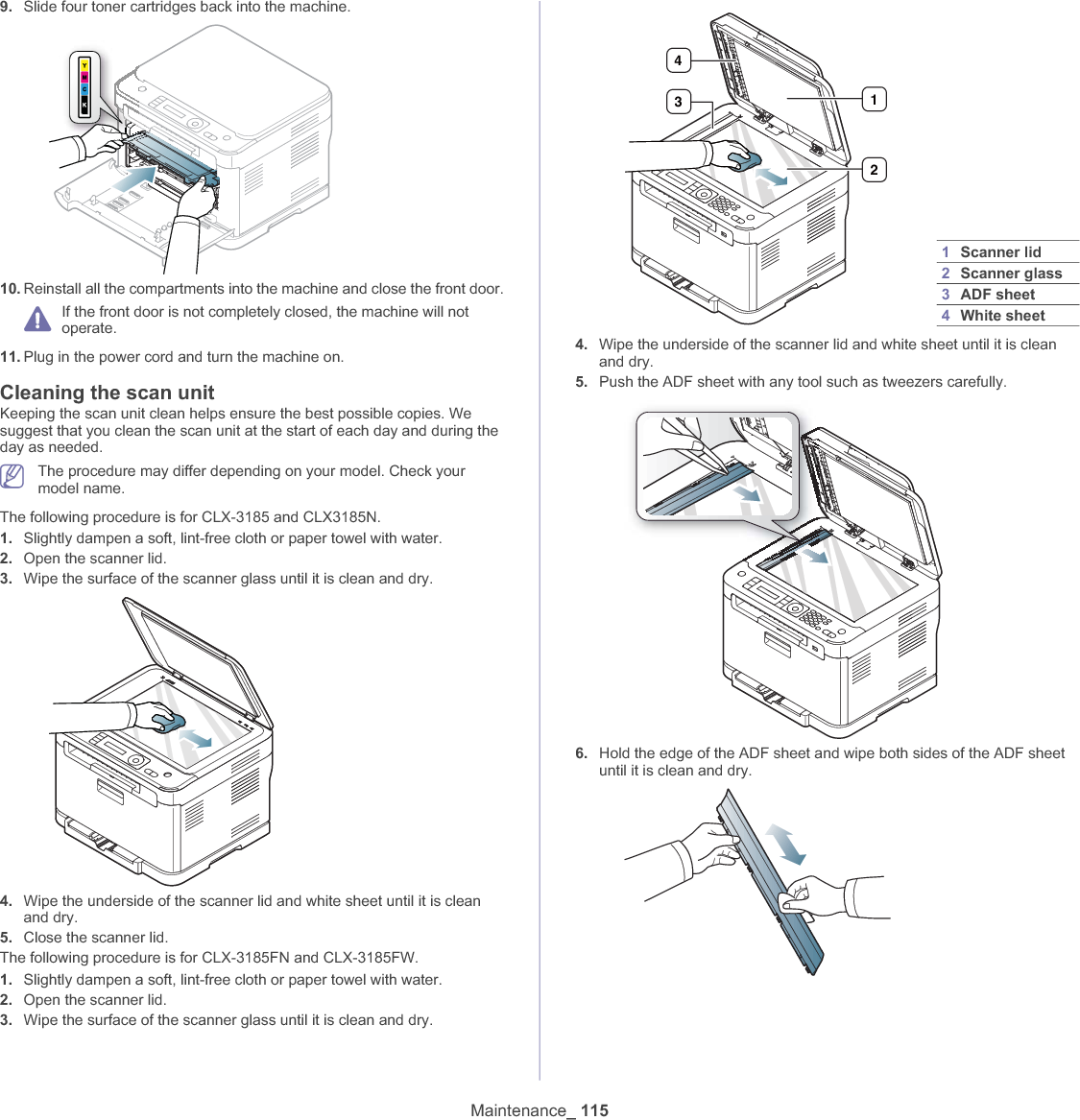 9. Slide four toner cartridges back into the machine.

Y
M
C
K

10. Reinstall all the compartments into the machine and close the front door.

If the front door is not completely closed, the machine will not operate.

11. Plug in the power cord and turn the machine on.

Cleaning the scan unit

Keeping the scan unit clean helps ensure the best possible copies. We suggest that you clean the scan unit at the start of each day and during the day as needed.

The procedure may differ depending on your model. Check your model name.

The following procedure is for CLX-3185 and CLX3185N.

1. Slightly dampen a soft, lint-free cloth or paper towel with water.
2. Open the scanner lid.
3. Wipe the surface of the scanner glass until it is clean and dry.

4. Wipe the underside of the scanner lid and white sheet until it is clean and dry.
5. Close the scanner lid.

The following procedure is for CLX-3185FN and CLX-3185FW.

1. Slightly dampen a soft, lint-free cloth or paper towel with water.
2. Open the scanner lid.
3. Wipe the surface of the scanner glass until it is clean and dry.

4
3
1
2

| 1 | Scanner lid |
|---|---|
| 2 | Scanner glass |
| 3 | ADF sheet |
| 4 | White sheet |

4. Wipe the underside of the scanner lid and white sheet until it is clean and dry.
5. Push the ADF sheet with any tool such as tweezers carefully.

6. Hold the edge of the ADF sheet and wipe both sides of the ADF sheet until it is clean and dry.

Maintenance_ 115