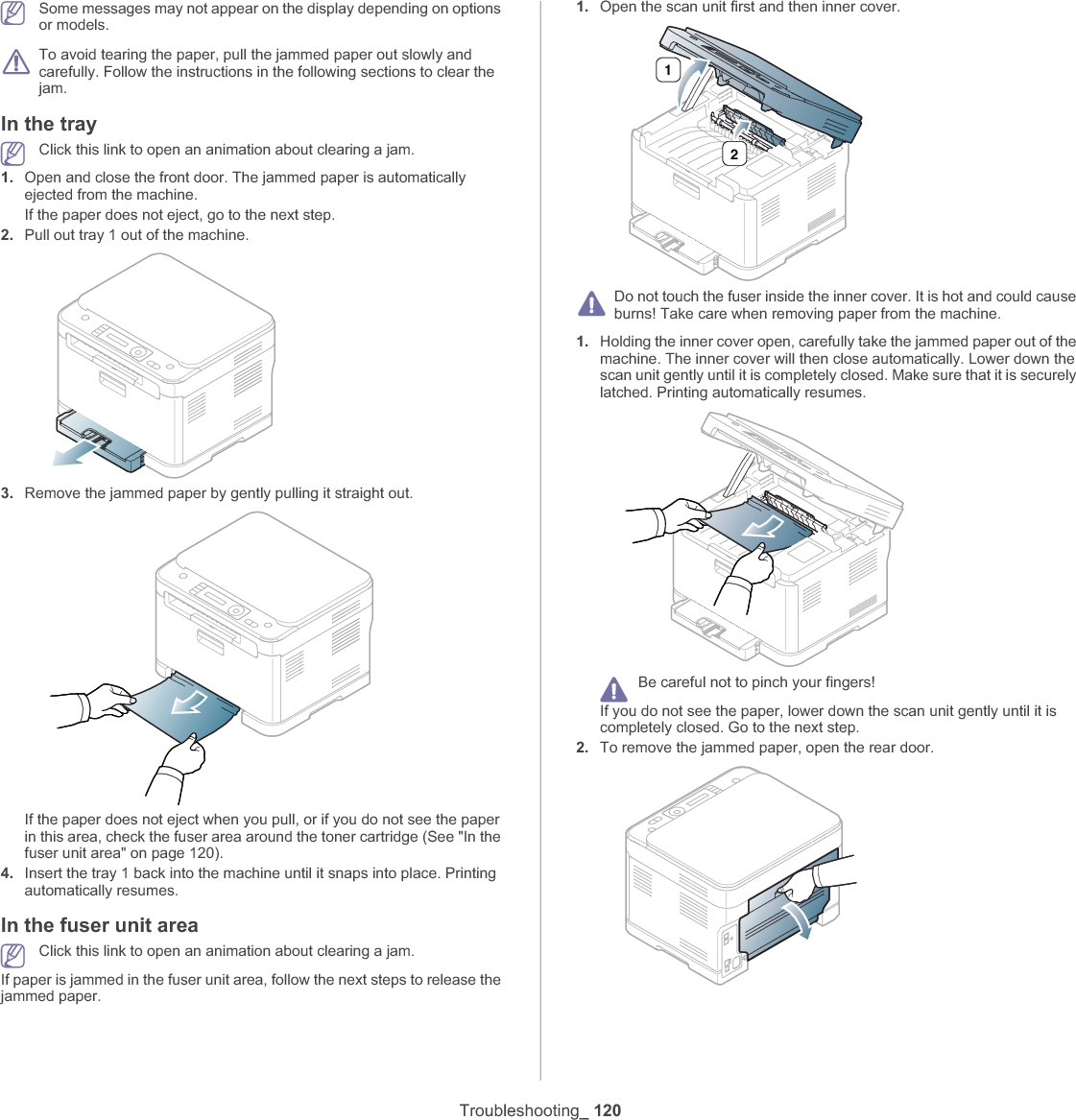 Some messages may not appear on the display depending on options or models.

To avoid tearing the paper, pull the jammed paper out slowly and carefully. Follow the instructions in the following sections to clear the jam.

In the tray

Click this link to open an animation about clearing a jam.

1. Open and close the front door. The jammed paper is automatically ejected from the machine.

If the paper does not eject, go to the next step.

2. Pull out tray 1 out of the machine.

3. Remove the jammed paper by gently pulling it straight out.

If the paper does not eject when you pull, or if you do not see the paper in this area, check the fuser area around the toner cartridge (See "In the fuser unit area" on page 120).

4. Insert the tray 1 back into the machine until it snaps into place. Printing automatically resumes.

In the fuser unit area

Click this link to open an animation about clearing a jam.

If paper is jammed in the fuser unit area, follow the next steps to release the jammed paper.

1. Open the scan unit first and then inner cover.

1

2

Do not touch the fuser inside the inner cover. It is hot and could cause burns! Take care when removing paper from the machine.

1. Holding the inner cover open, carefully take the jammed paper out of the machine. The inner cover will then close automatically. Lower down the scan unit gently until it is completely closed. Make sure that it is securely latched. Printing automatically resumes.

Be careful not to pinch your fingers!

If you do not see the paper, lower down the scan unit gently until it is completely closed. Go to the next step.

2. To remove the jammed paper, open the rear door.

Troubleshooting_ 120