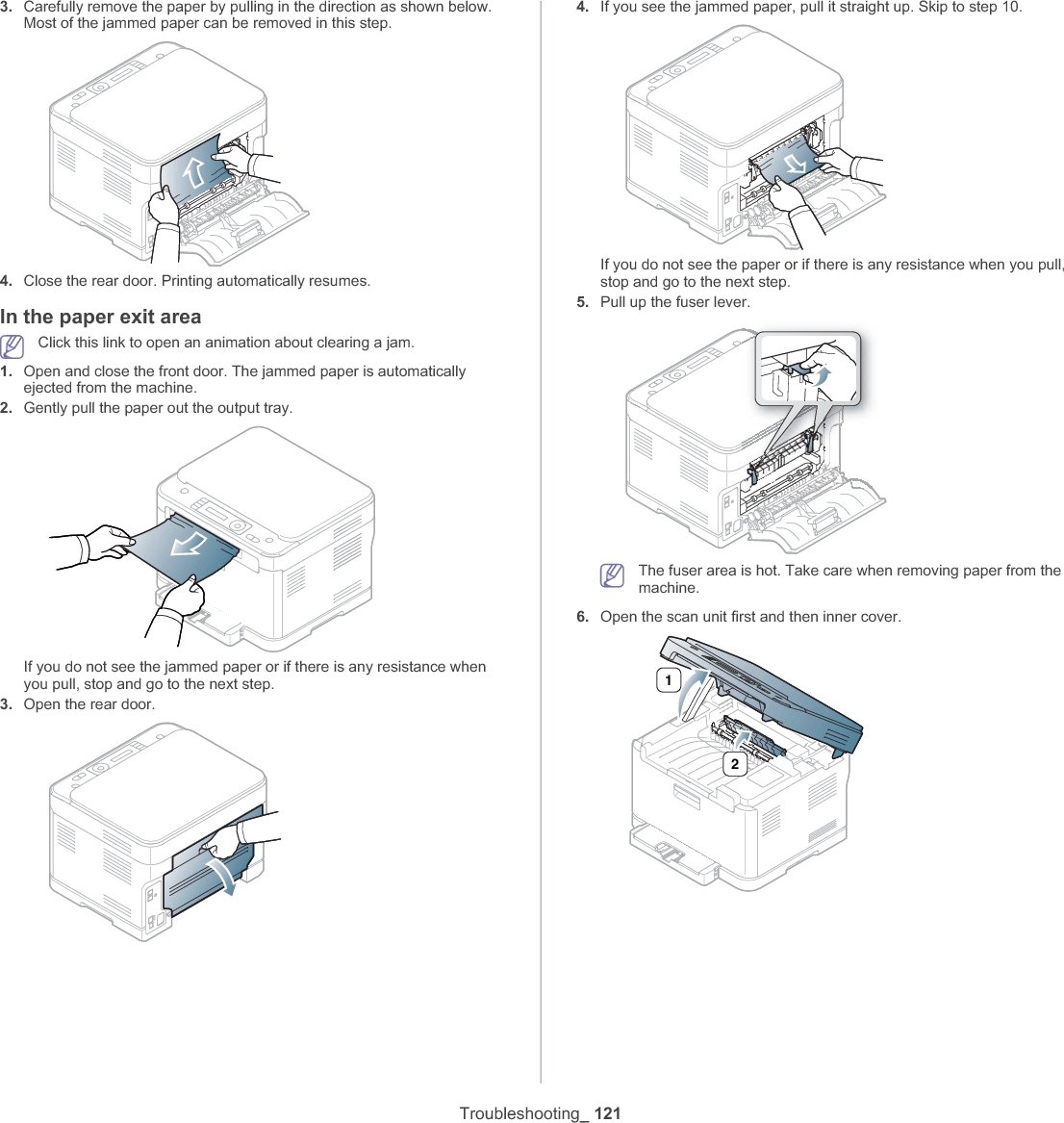 3. Carefully remove the paper by pulling in the direction as shown below. Most of the jammed paper can be removed in this step.

4. Close the rear door. Printing automatically resumes.

In the paper exit area

Click this link to open an animation about clearing a jam.

1. Open and close the front door. The jammed paper is automatically ejected from the machine.

2. Gently pull the paper out the output tray.

If you do not see the jammed paper or if there is any resistance when you pull, stop and go to the next step.

3. Open the rear door.

4. If you see the jammed paper, pull it straight up. Skip to step 10.

If you do not see the paper or if there is any resistance when you pull, stop and go to the next step.

5. Pull up the fuser lever.

The fuser area is hot. Take care when removing paper from the machine.

6. Open the scan unit first and then inner cover.

1

2

Troubleshooting_ 121