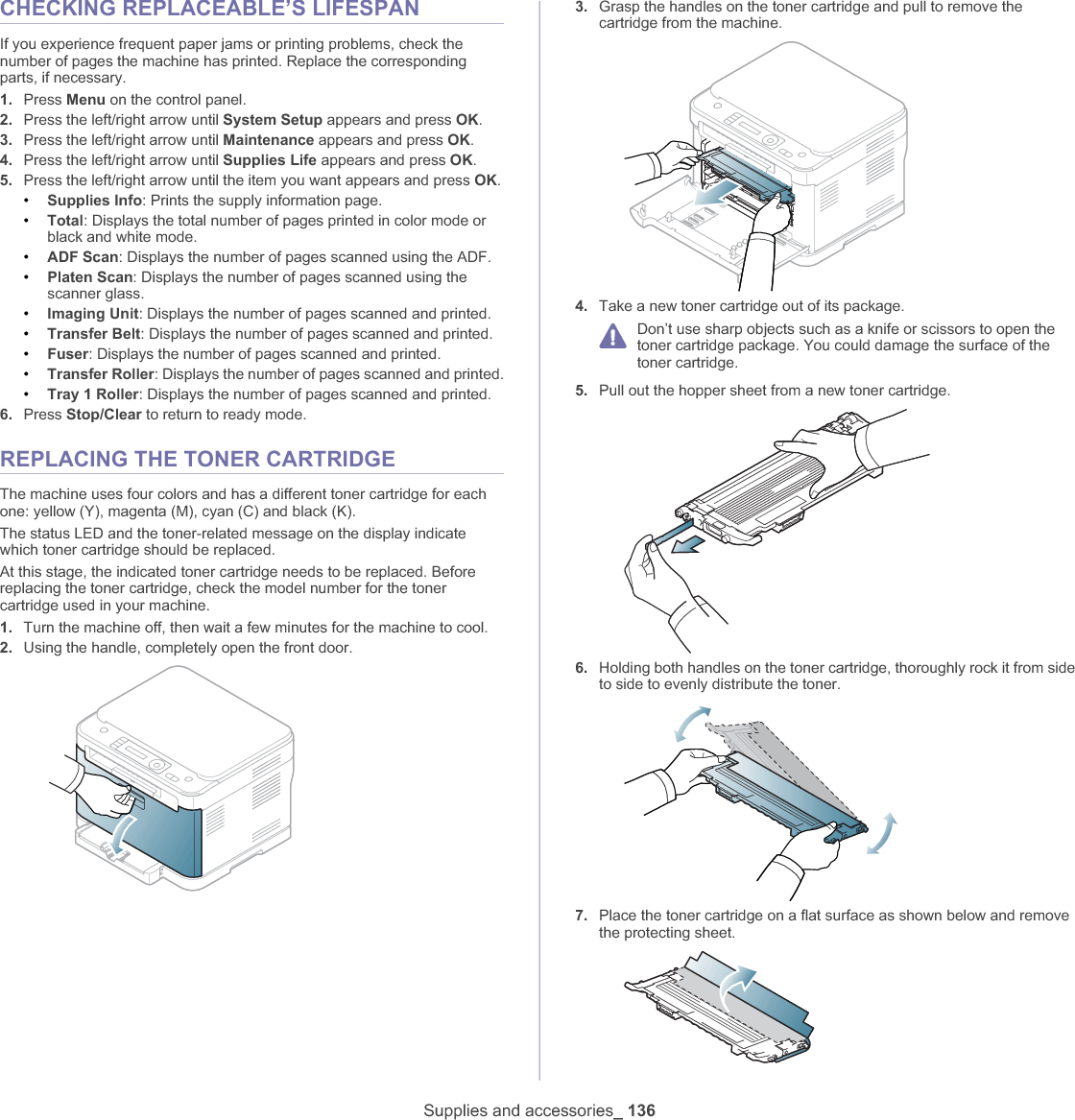 CHECKING REPLACEABLE'S LIFESPAN

If you experience frequent paper jams or printing problems, check the number of pages the machine has printed. Replace the corresponding parts, if necessary.

1. Press Menu on the control panel.
2. Press the left/right arrow until System Setup appears and press OK.
3. Press the left/right arrow until Maintenance appears and press OK.
4. Press the left/right arrow until Supplies Life appears and press OK.
5. Press the left/right arrow until the item you want appears and press OK.
• Supplies Info: Prints the supply information page.
• Total: Displays the total number of pages printed in color mode or black and white mode.
• ADF Scan: Displays the number of pages scanned using the ADF.
• Platen Scan: Displays the number of pages scanned using the scanner glass.
• Imaging Unit: Displays the number of pages scanned and printed.
• Transfer Belt: Displays the number of pages scanned and printed.
• Fuser: Displays the number of pages scanned and printed.
• Transfer Roller: Displays the number of pages scanned and printed.
• Tray 1 Roller: Displays the number of pages scanned and printed.
6. Press Stop/Clear to return to ready mode.

REPLACING THE TONER CARTRIDGE

The machine uses four colors and has a different toner cartridge for each one: yellow (Y), magenta (M), cyan (C) and black (K).

The status LED and the toner-related message on the display indicate which toner cartridge should be replaced.

At this stage, the indicated toner cartridge needs to be replaced. Before replacing the toner cartridge, check the model number for the toner cartridge used in your machine.

1. Turn the machine off, then wait a few minutes for the machine to cool.
2. Using the handle, completely open the front door.

3. Grasp the handles on the toner cartridge and pull to remove the cartridge from the machine.

4. Take a new toner cartridge out of its package.

Don't use sharp objects such as a knife or scissors to open the toner cartridge package. You could damage the surface of the toner cartridge.

5. Pull out the hopper sheet from a new toner cartridge.

6. Holding both handles on the toner cartridge, thoroughly rock it from side to side to evenly distribute the toner.

7. Place the toner cartridge on a flat surface as shown below and remove the protecting sheet.

Supplies and accessories_ 136