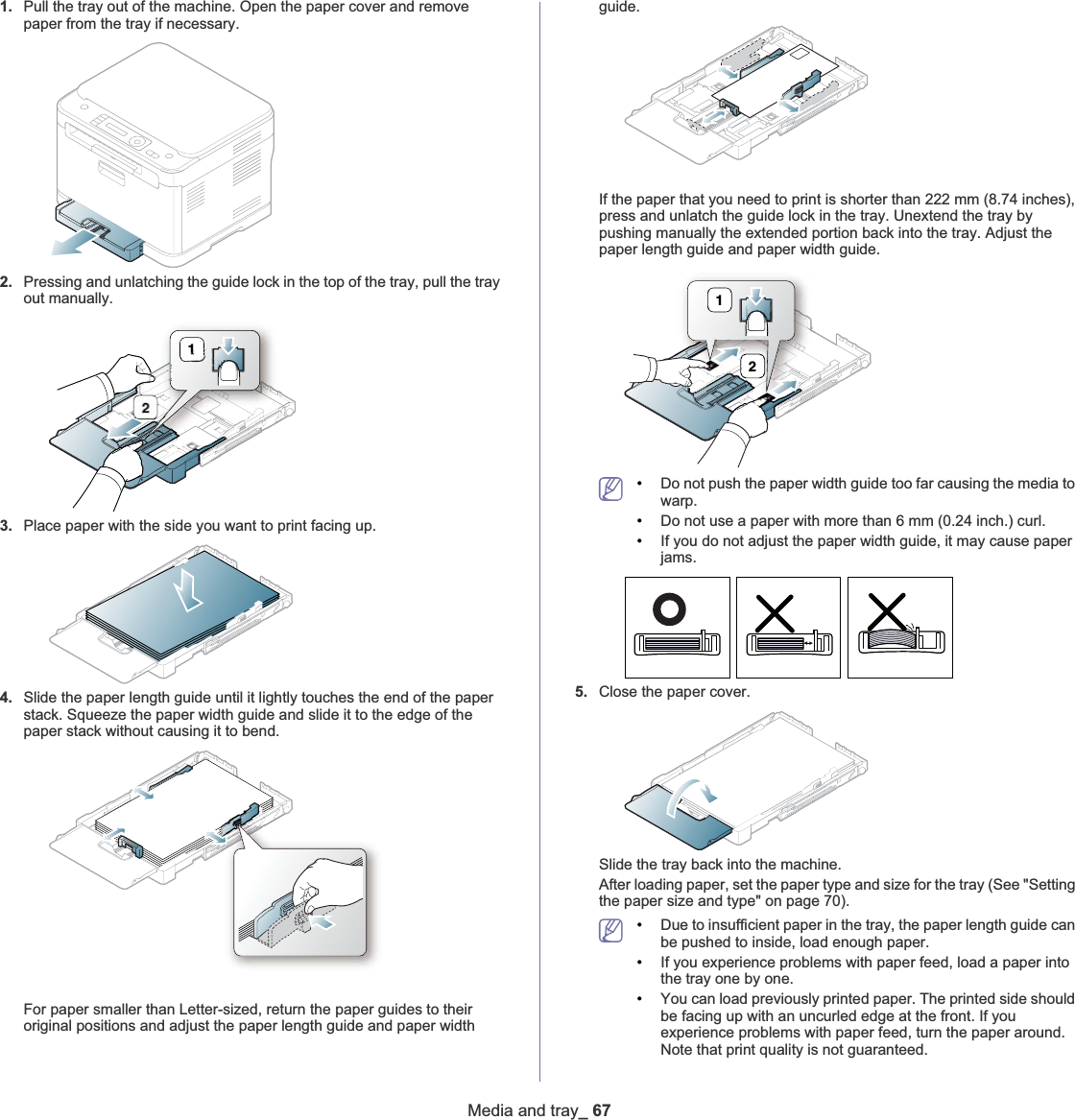 1. Pull the tray out of the machine. Open the paper cover and remove paper from the tray if necessary.

2. Pressing and unlatching the guide lock in the top of the tray, pull the tray out manually.

1

2

3. Place paper with the side you want to print facing up.

4. Slide the paper length guide until it lightly touches the end of the paper stack. Squeeze the paper width guide and slide it to the edge of the paper stack without causing it to bend.

For paper smaller than Letter-sized, return the paper guides to their original positions and adjust the paper length guide and paper width guide.

If the paper that you need to print is shorter than 222 mm (8.74 inches), press and unlatch the guide lock in the tray. Unextend the tray by pushing manually the extended portion back into the tray. Adjust the paper length guide and paper width guide.

1

2

• Do not push the paper width guide too far causing the media to warp.
• Do not use a paper with more than 6 mm (0.24 inch.) curl.
• If you do not adjust the paper width guide, it may cause paper jams.

5. Close the paper cover.

Slide the tray back into the machine.

After loading paper, set the paper type and size for the tray (See "Setting the paper size and type" on page 70).

• Due to insufficient paper in the tray, the paper length guide can be pushed to inside, load enough paper.
• If you experience problems with paper feed, load a paper into the tray one by one.
• You can load previously printed paper. The printed side should be facing up with an uncurled edge at the front. If you experience problems with paper feed, turn the paper around. Note that print quality is not guaranteed.

Media and tray_ 67