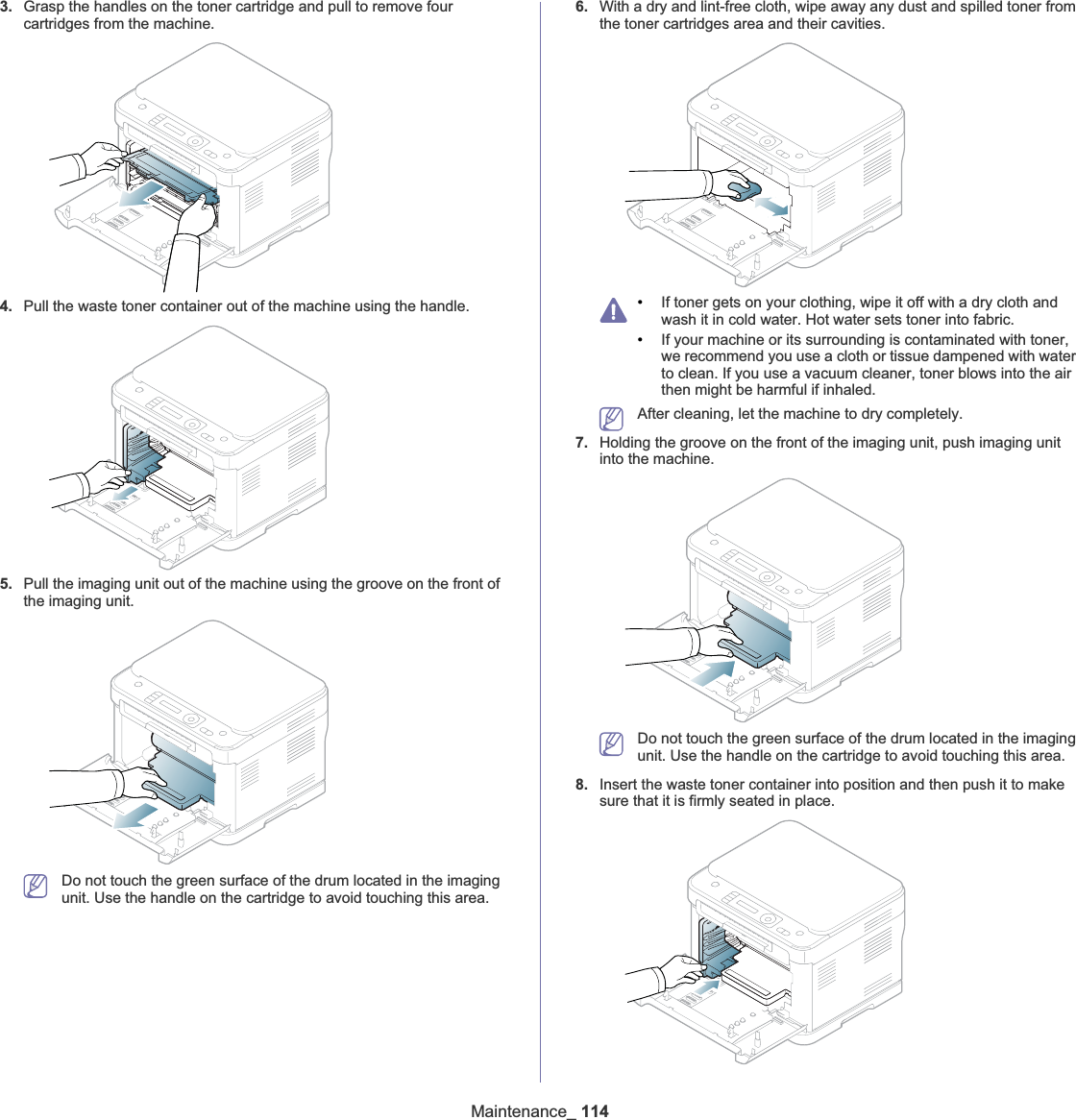 3. Grasp the handles on the toner cartridge and pull to remove four cartridges from the machine.

4. Pull the waste toner container out of the machine using the handle.

5. Pull the imaging unit out of the machine using the groove on the front of the imaging unit.

Do not touch the green surface of the drum located in the imaging unit. Use the handle on the cartridge to avoid touching this area.

6. With a dry and lint-free cloth, wipe away any dust and spilled toner from the toner cartridges area and their cavities.

• If toner gets on your clothing, wipe it off with a dry cloth and wash it in cold water. Hot water sets toner into fabric.
• If your machine or its surrounding is contaminated with toner, we recommend you use a cloth or tissue dampened with water to clean. If you use a vacuum cleaner, toner blows into the air then might be harmful if inhaled.

After cleaning, let the machine to dry completely.

7. Holding the groove on the front of the imaging unit, push imaging unit into the machine.

Do not touch the green surface of the drum located in the imaging unit. Use the handle on the cartridge to avoid touching this area.

8. Insert the waste toner container into position and then push it to make sure that it is firmly seated in place.

Maintenance_ 114