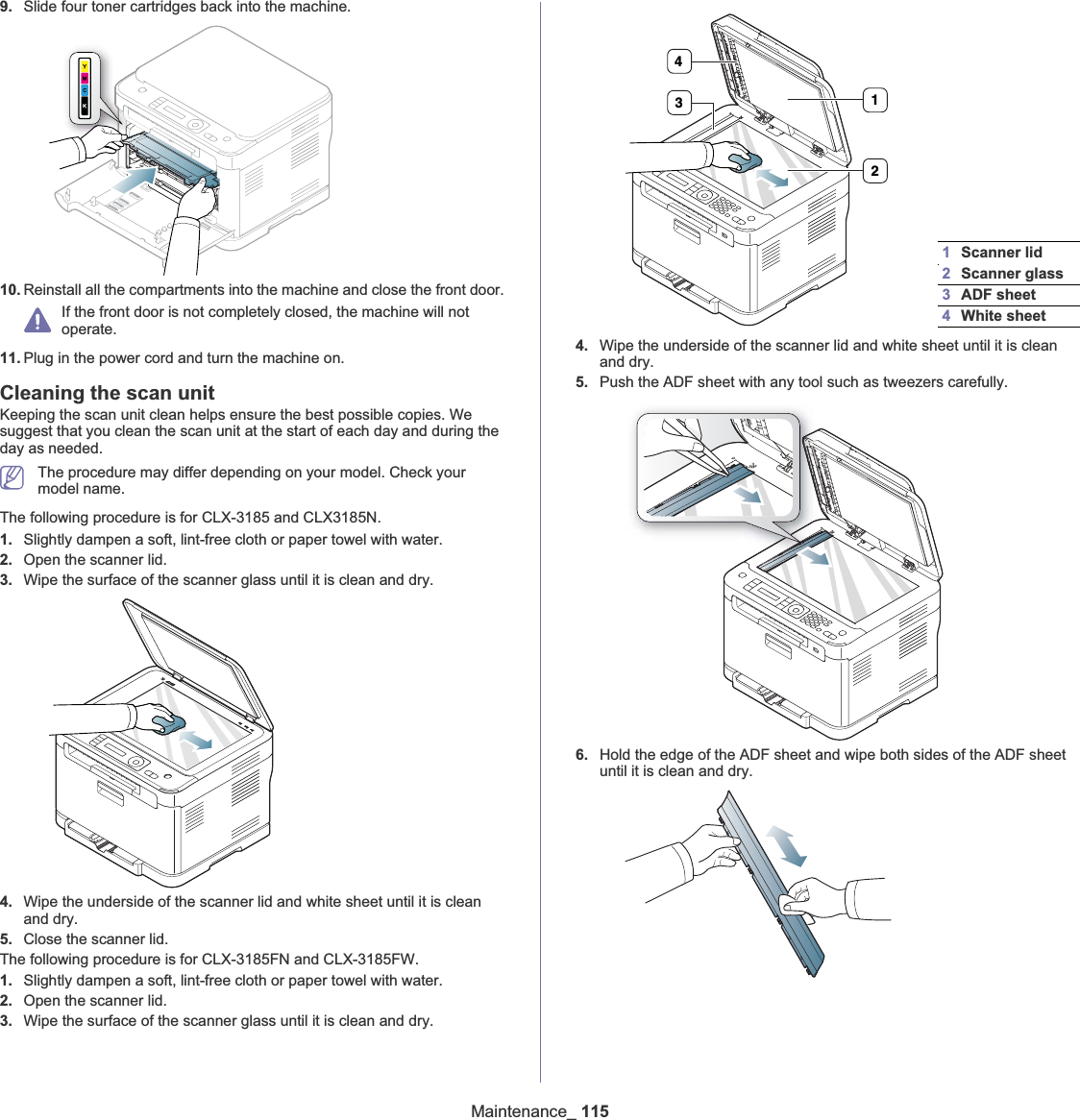 9. Slide four toner cartridges back into the machine.

Y
M
C
K

10. Reinstall all the compartments into the machine and close the front door.

If the front door is not completely closed, the machine will not operate.

11. Plug in the power cord and turn the machine on.

Cleaning the scan unit

Keeping the scan unit clean helps ensure the best possible copies. We suggest that you clean the scan unit at the start of each day and during the day as needed.

The procedure may differ depending on your model. Check your model name.

The following procedure is for CLX-3185 and CLX3185N.

1. Slightly dampen a soft, lint-free cloth or paper towel with water.
2. Open the scanner lid.
3. Wipe the surface of the scanner glass until it is clean and dry.

4. Wipe the underside of the scanner lid and white sheet until it is clean and dry.
5. Close the scanner lid.

The following procedure is for CLX-3185FN and CLX-3185FW.

1. Slightly dampen a soft, lint-free cloth or paper towel with water.
2. Open the scanner lid.
3. Wipe the surface of the scanner glass until it is clean and dry.

4
3
1
2

| 1 | Scanner lid |
|---|---|
| 2 | Scanner glass |
| 3 | ADF sheet |
| 4 | White sheet |

4. Wipe the underside of the scanner lid and white sheet until it is clean and dry.
5. Push the ADF sheet with any tool such as tweezers carefully.

6. Hold the edge of the ADF sheet and wipe both sides of the ADF sheet until it is clean and dry.

Maintenance_ 115