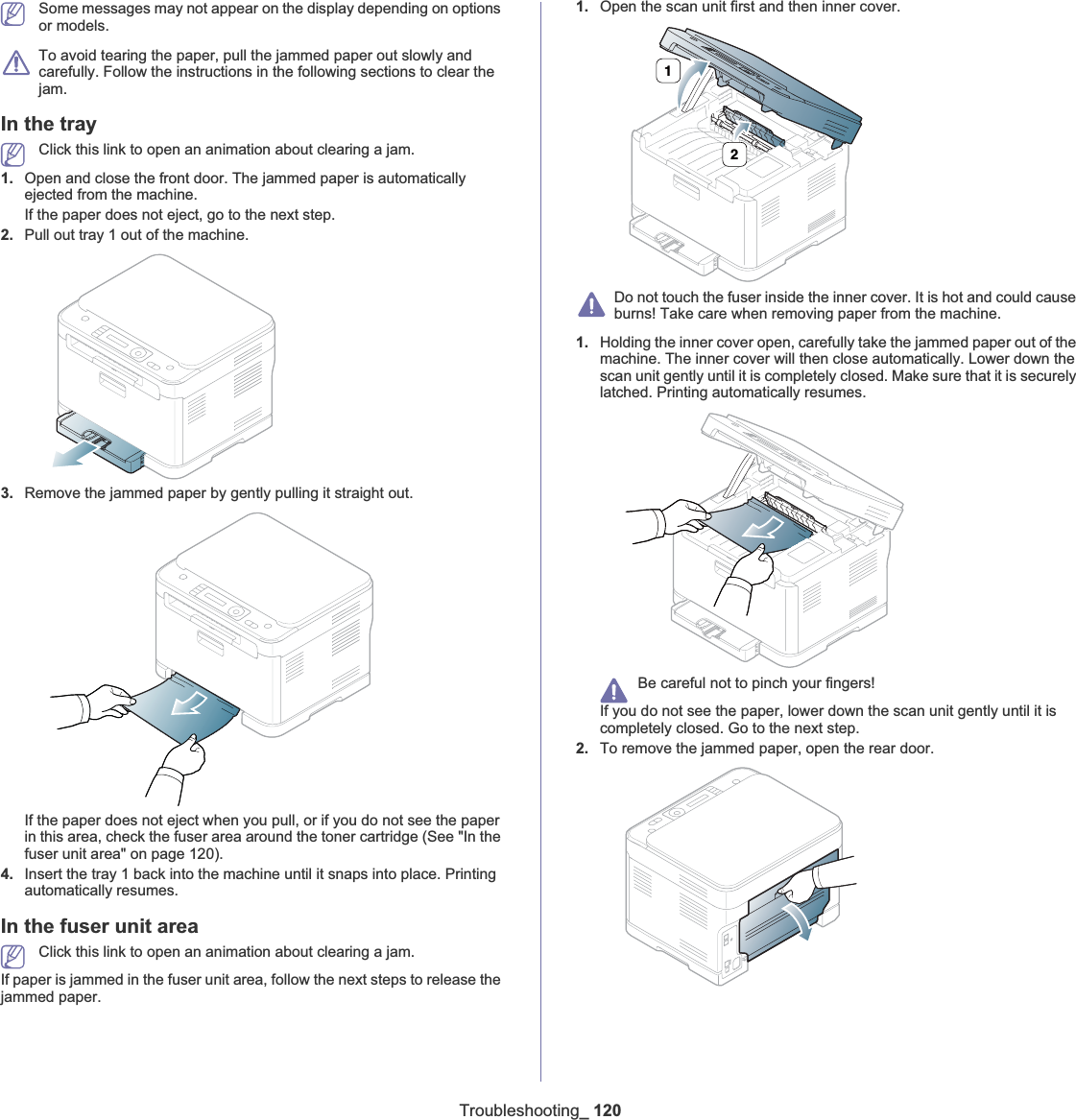 Some messages may not appear on the display depending on options or models.

To avoid tearing the paper, pull the jammed paper out slowly and carefully. Follow the instructions in the following sections to clear the jam.

In the tray

Click this link to open an animation about clearing a jam.

1. Open and close the front door. The jammed paper is automatically ejected from the machine.

If the paper does not eject, go to the next step.

2. Pull out tray 1 out of the machine.

3. Remove the jammed paper by gently pulling it straight out.

If the paper does not eject when you pull, or if you do not see the paper in this area, check the fuser area around the toner cartridge (See "In the fuser unit area" on page 120).

4. Insert the tray 1 back into the machine until it snaps into place. Printing automatically resumes.

In the fuser unit area

Click this link to open an animation about clearing a jam.

If paper is jammed in the fuser unit area, follow the next steps to release the jammed paper.

1. Open the scan unit first and then inner cover.

1

2

Do not touch the fuser inside the inner cover. It is hot and could cause burns! Take care when removing paper from the machine.

1. Holding the inner cover open, carefully take the jammed paper out of the machine. The inner cover will then close automatically. Lower down the scan unit gently until it is completely closed. Make sure that it is securely latched. Printing automatically resumes.

Be careful not to pinch your fingers!

If you do not see the paper, lower down the scan unit gently until it is completely closed. Go to the next step.

2. To remove the jammed paper, open the rear door.

Troubleshooting_ 120