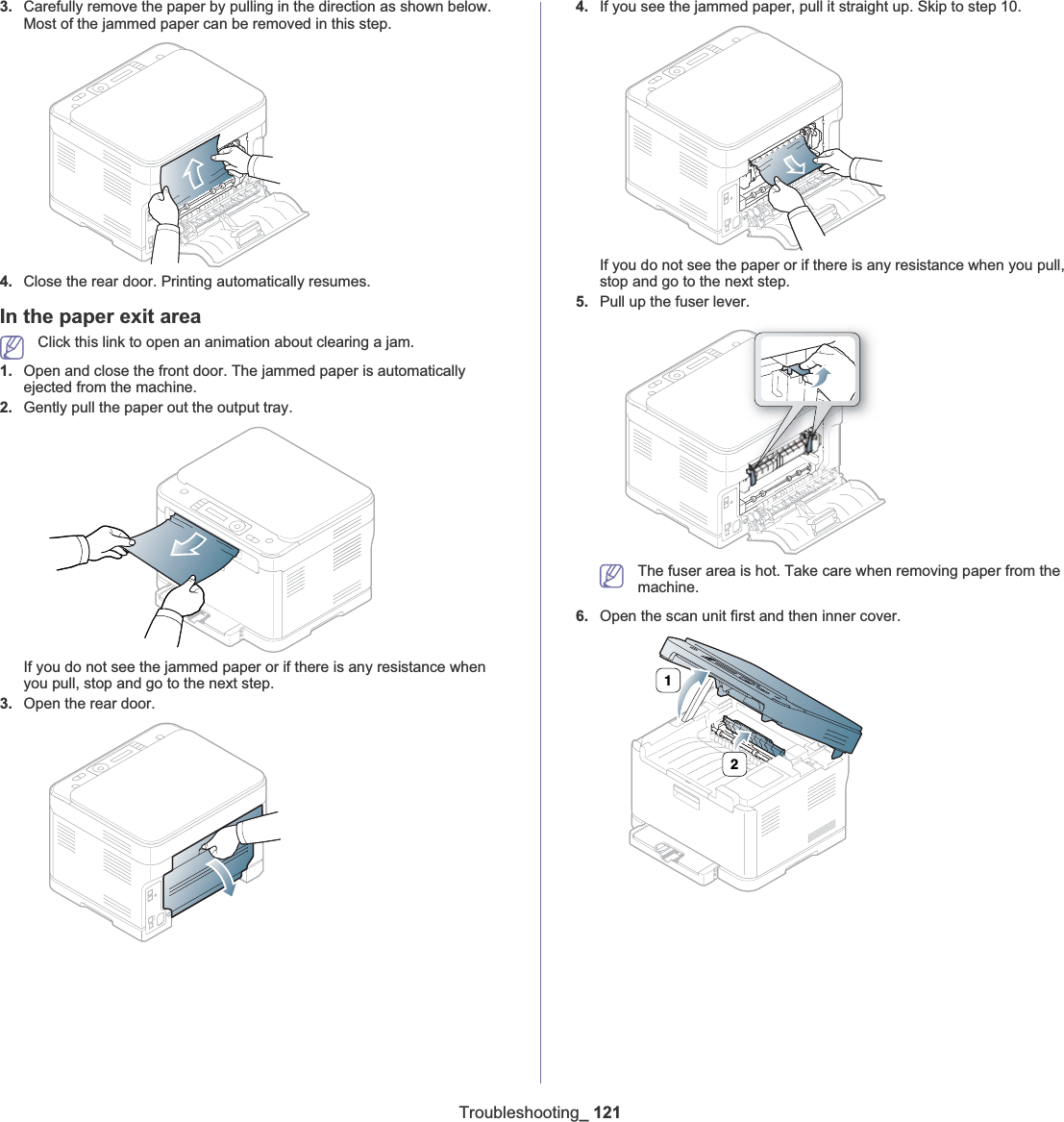 3. Carefully remove the paper by pulling in the direction as shown below. Most of the jammed paper can be removed in this step.

4. Close the rear door. Printing automatically resumes.

In the paper exit area

Click this link to open an animation about clearing a jam.

1. Open and close the front door. The jammed paper is automatically ejected from the machine.
2. Gently pull the paper out the output tray.

If you do not see the jammed paper or if there is any resistance when you pull, stop and go to the next step.

3. Open the rear door.

4. If you see the jammed paper, pull it straight up. Skip to step 10.

If you do not see the paper or if there is any resistance when you pull, stop and go to the next step.

5. Pull up the fuser lever.

The fuser area is hot. Take care when removing paper from the machine.

6. Open the scan unit first and then inner cover.

1

2

Troubleshooting_ 121