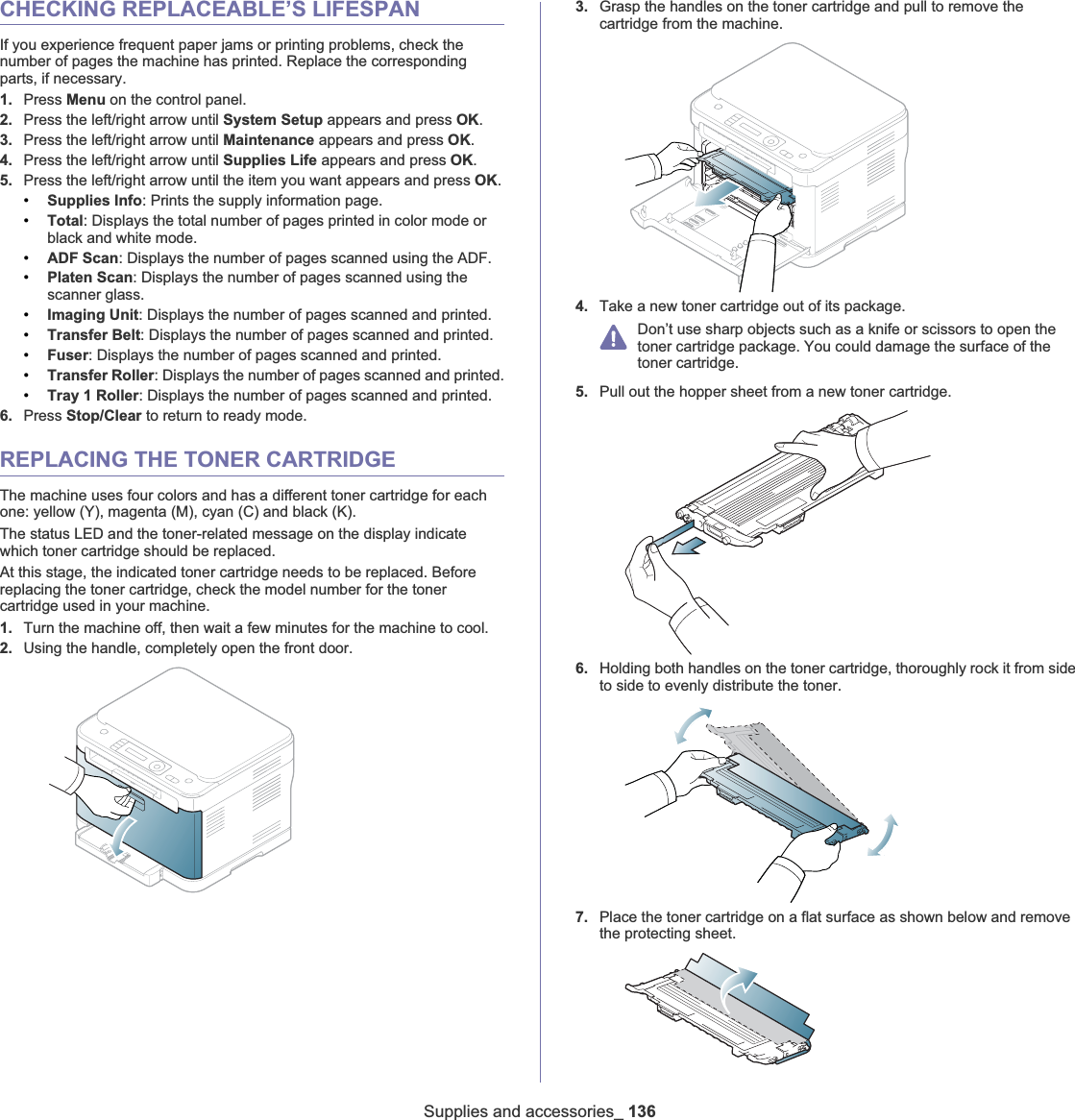 CHECKING REPLACEABLE'S LIFESPAN

If you experience frequent paper jams or printing problems, check the number of pages the machine has printed. Replace the corresponding parts, if necessary.

1. Press Menu on the control panel.
2. Press the left/right arrow until System Setup appears and press OK.
3. Press the left/right arrow until Maintenance appears and press OK.
4. Press the left/right arrow until Supplies Life appears and press OK.
5. Press the left/right arrow until the item you want appears and press OK.
• Supplies Info: Prints the supply information page.
• Total: Displays the total number of pages printed in color mode or black and white mode.
• ADF Scan: Displays the number of pages scanned using the ADF.
• Platen Scan: Displays the number of pages scanned using the scanner glass.
• Imaging Unit: Displays the number of pages scanned and printed.
• Transfer Belt: Displays the number of pages scanned and printed.
• Fuser: Displays the number of pages scanned and printed.
• Transfer Roller: Displays the number of pages scanned and printed.
• Tray 1 Roller: Displays the number of pages scanned and printed.
6. Press Stop/Clear to return to ready mode.

REPLACING THE TONER CARTRIDGE

The machine uses four colors and has a different toner cartridge for each one: yellow (Y), magenta (M), cyan (C) and black (K).

The status LED and the toner-related message on the display indicate which toner cartridge should be replaced.

At this stage, the indicated toner cartridge needs to be replaced. Before replacing the toner cartridge, check the model number for the toner cartridge used in your machine.

1. Turn the machine off, then wait a few minutes for the machine to cool.
2. Using the handle, completely open the front door.

3. Grasp the handles on the toner cartridge and pull to remove the cartridge from the machine.

4. Take a new toner cartridge out of its package.

Don't use sharp objects such as a knife or scissors to open the toner cartridge package. You could damage the surface of the toner cartridge.

5. Pull out the hopper sheet from a new toner cartridge.

6. Holding both handles on the toner cartridge, thoroughly rock it from side to side to evenly distribute the toner.

7. Place the toner cartridge on a flat surface as shown below and remove the protecting sheet.

Supplies and accessories_ 136