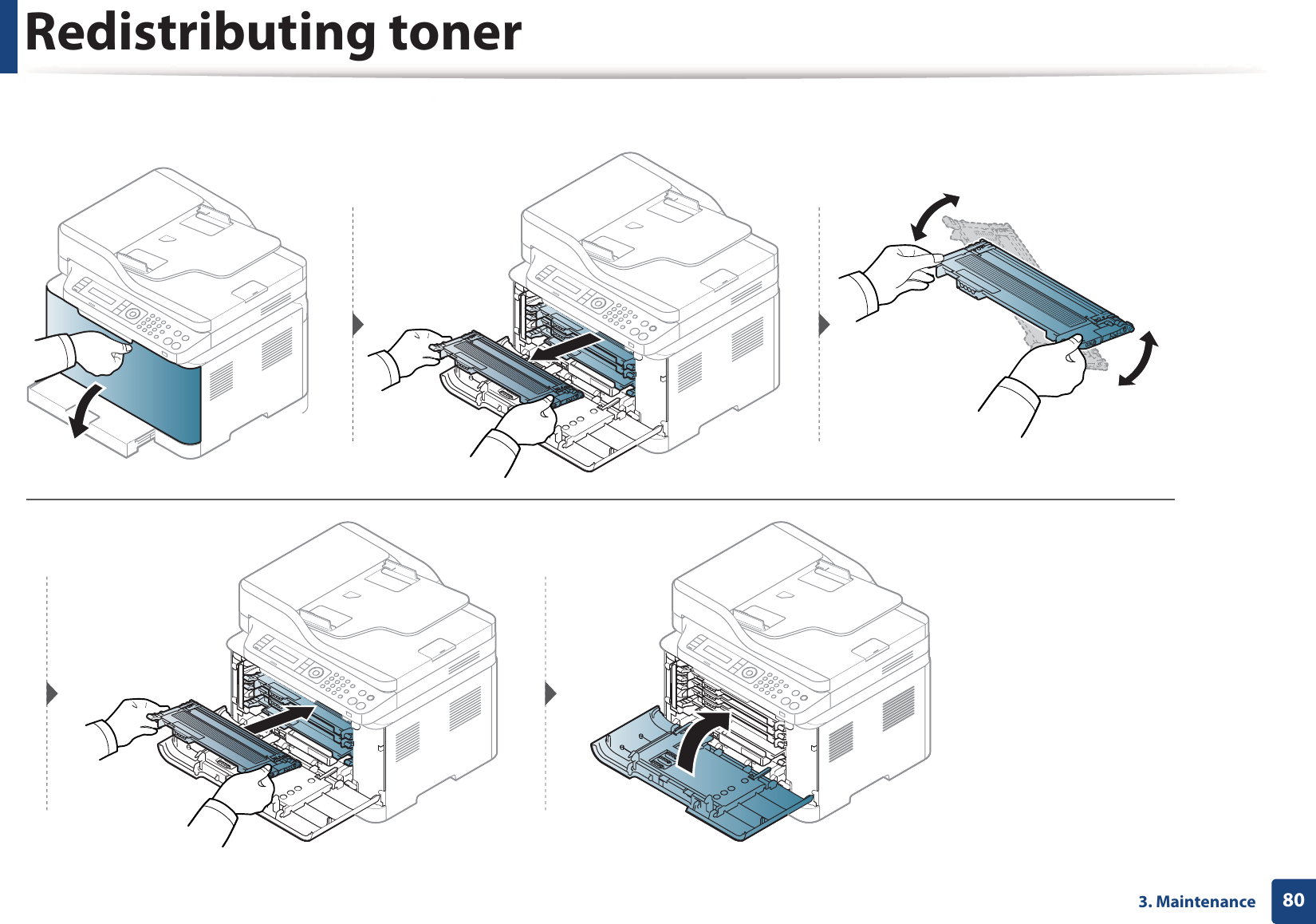 Redistributing toner

3. Maintenance 80