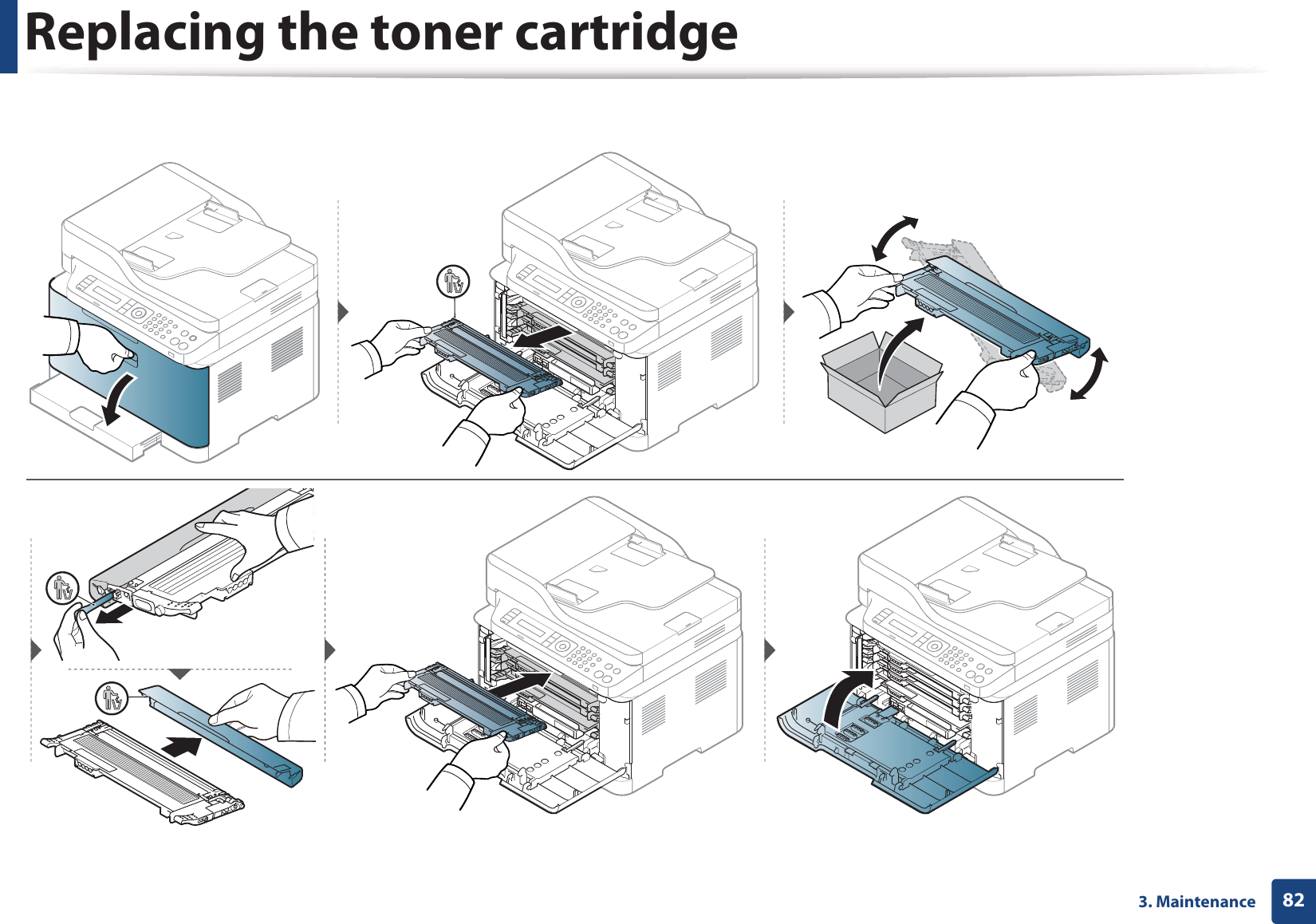 Replacing the toner cartridge

3. Maintenance 82