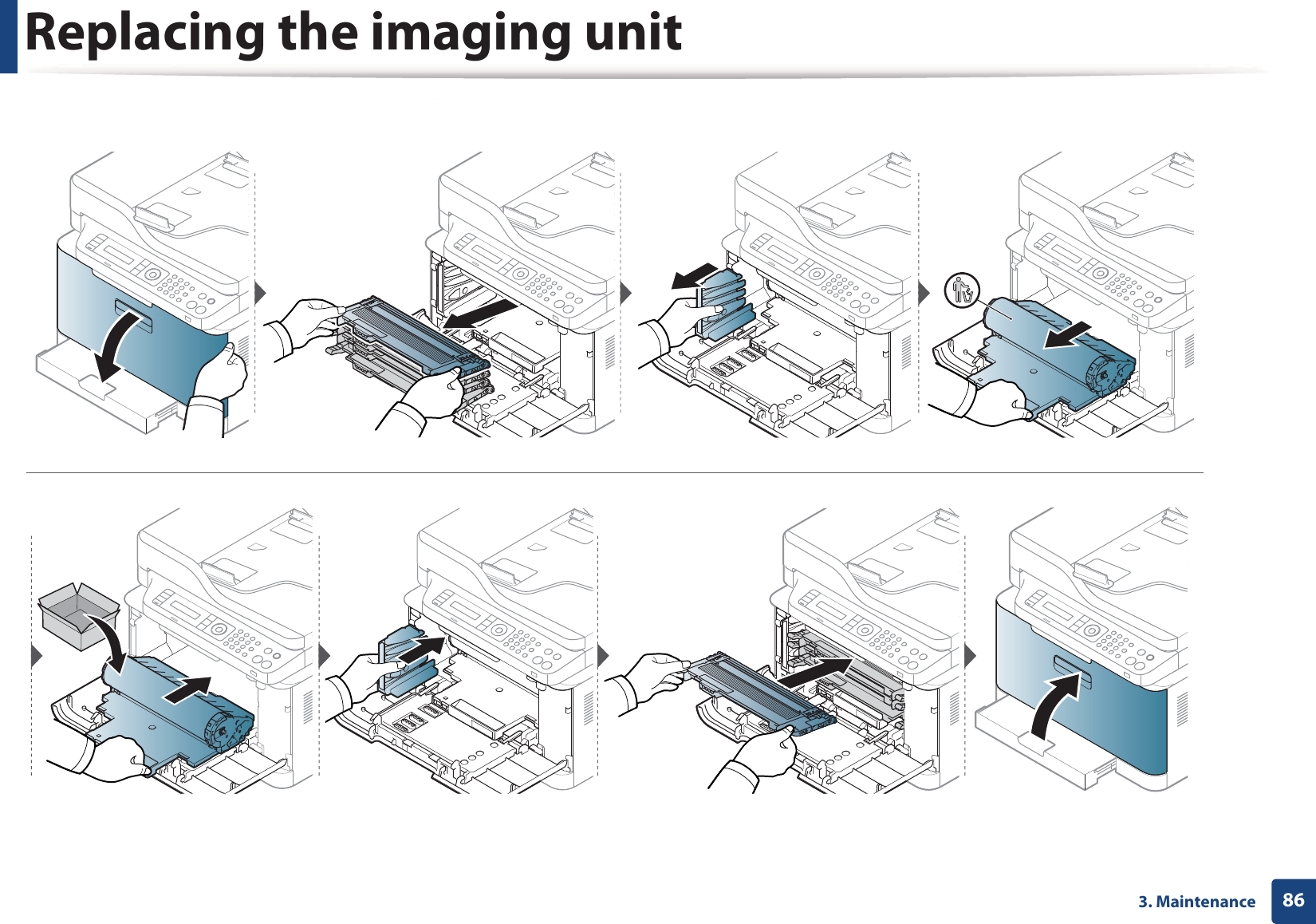 Replacing the imaging unit

3. Maintenance 86