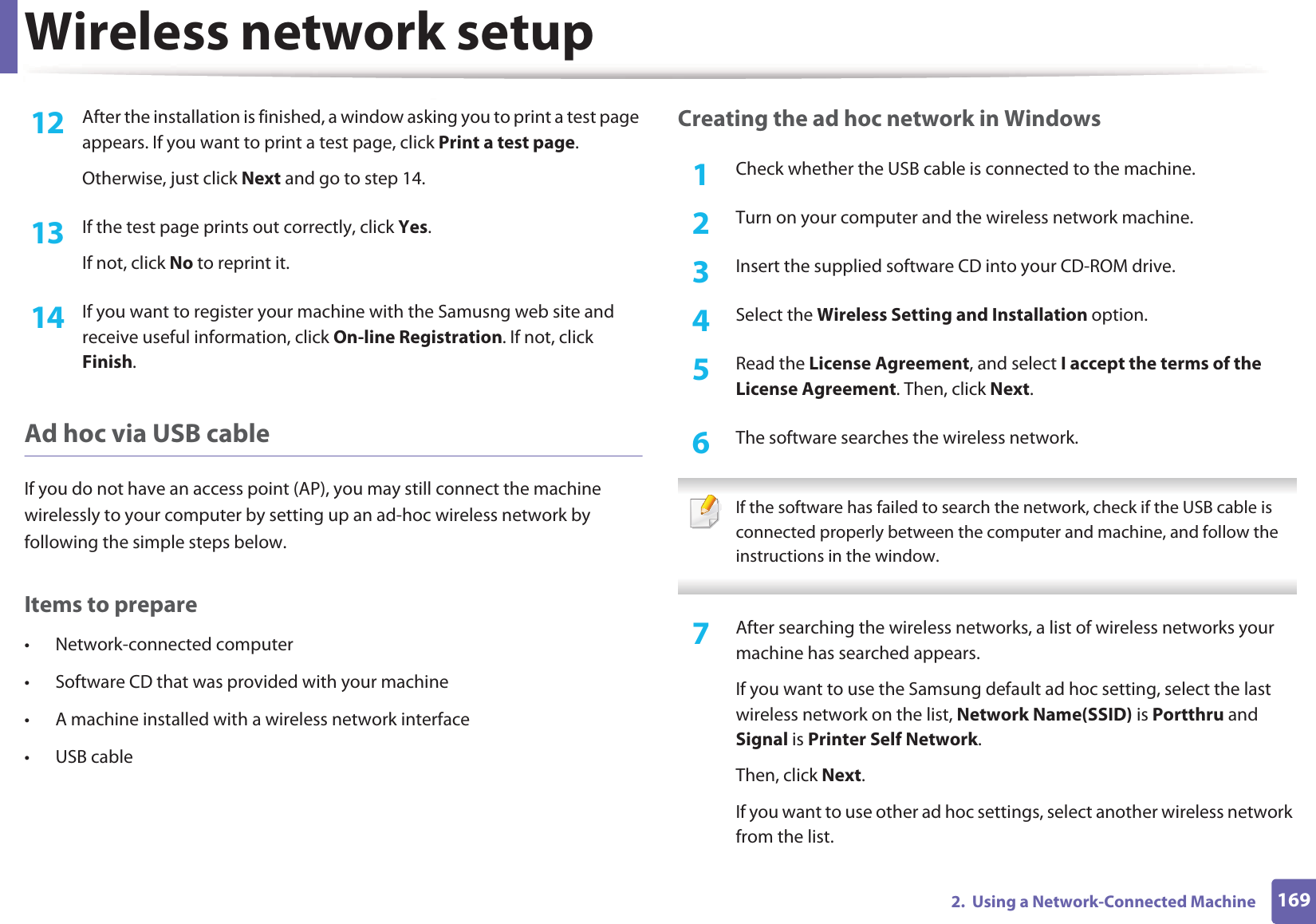 Wireless network setup

12 After the installation is finished, a window asking you to print a test page appears. If you want to print a test page, click Print a test page.

Otherwise, just click Next and go to step 14.

13 If the test page prints out correctly, click Yes.

If not, click No to reprint it.

14 If you want to register your machine with the Samusng web site and receive useful information, click On-line Registration. If not, click Finish.

Ad hoc via USB cable

If you do not have an access point (AP), you may still connect the machine wirelessly to your computer by setting up an ad-hoc wireless network by following the simple steps below.

Items to prepare

• Network-connected computer

• Software CD that was provided with your machine

• A machine installed with a wireless network interface

• USB cable

Creating the ad hoc network in Windows

1 Check whether the USB cable is connected to the machine.

2 Turn on your computer and the wireless network machine.

3 Insert the supplied software CD into your CD-ROM drive.

4 Select the Wireless Setting and Installation option.

5 Read the License Agreement, and select I accept the terms of the License Agreement. Then, click Next.

6 The software searches the wireless network.

If the software has failed to search the network, check if the USB cable is connected properly between the computer and machine, and follow the instructions in the window.

7 After searching the wireless networks, a list of wireless networks your machine has searched appears.

If you want to use the Samsung default ad hoc setting, select the last wireless network on the list, Network Name(SSID) is Portthru and Signal is Printer Self Network.

Then, click Next.

If you want to use other ad hoc settings, select another wireless network from the list.

2. Using a Network-Connected Machine 169