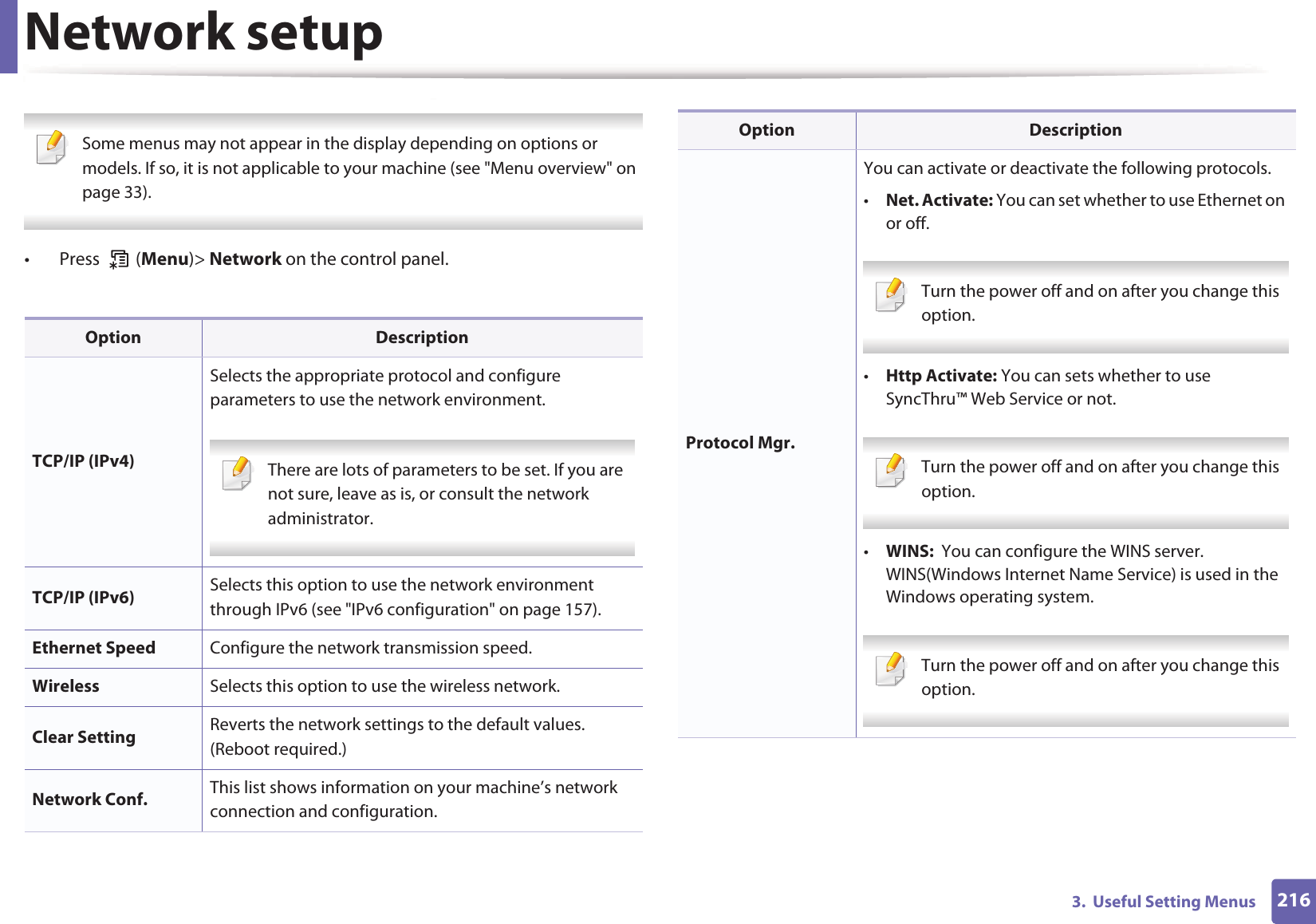 Network setup

Some menus may not appear in the display depending on options or models. If so, it is not applicable to your machine (see "Menu overview" on page 33).

• Press (Menu)> Network on the control panel.

| Option | Description |
|---|---|
| TCP/IP (IPv4) | Selects the appropriate protocol and configure parameters to use the network environment. There are lots of parameters to be set. If you are not sure, leave as is, or consult the network administrator. |
| TCP/IP (IPv6) | Selects this option to use the network environment through IPv6 (see "IPv6 configuration" on page 157). |
| Ethernet Speed | Configure the network transmission speed. |
| Wireless | Selects this option to use the wireless network. |
| Clear Setting | Reverts the network settings to the default values. (Reboot required.) |
| Network Conf. | This list shows information on your machine’s network connection and configuration. |

| Option | Description |
|---|---|
| Protocol Mgr. | You can activate or deactivate the following protocols. • Net. Activate: You can set whether to use Ethernet on or off. Turn the power off and on after you change this option. • Http Activate: You can sets whether to use SyncThru™ Web Service or not. Turn the power off and on after you change this option. • WINS: You can configure the WINS server. WINS(Windows Internet Name Service) is used in the Windows operating system. Turn the power off and on after you change this option. |

3. Useful Setting Menus 216