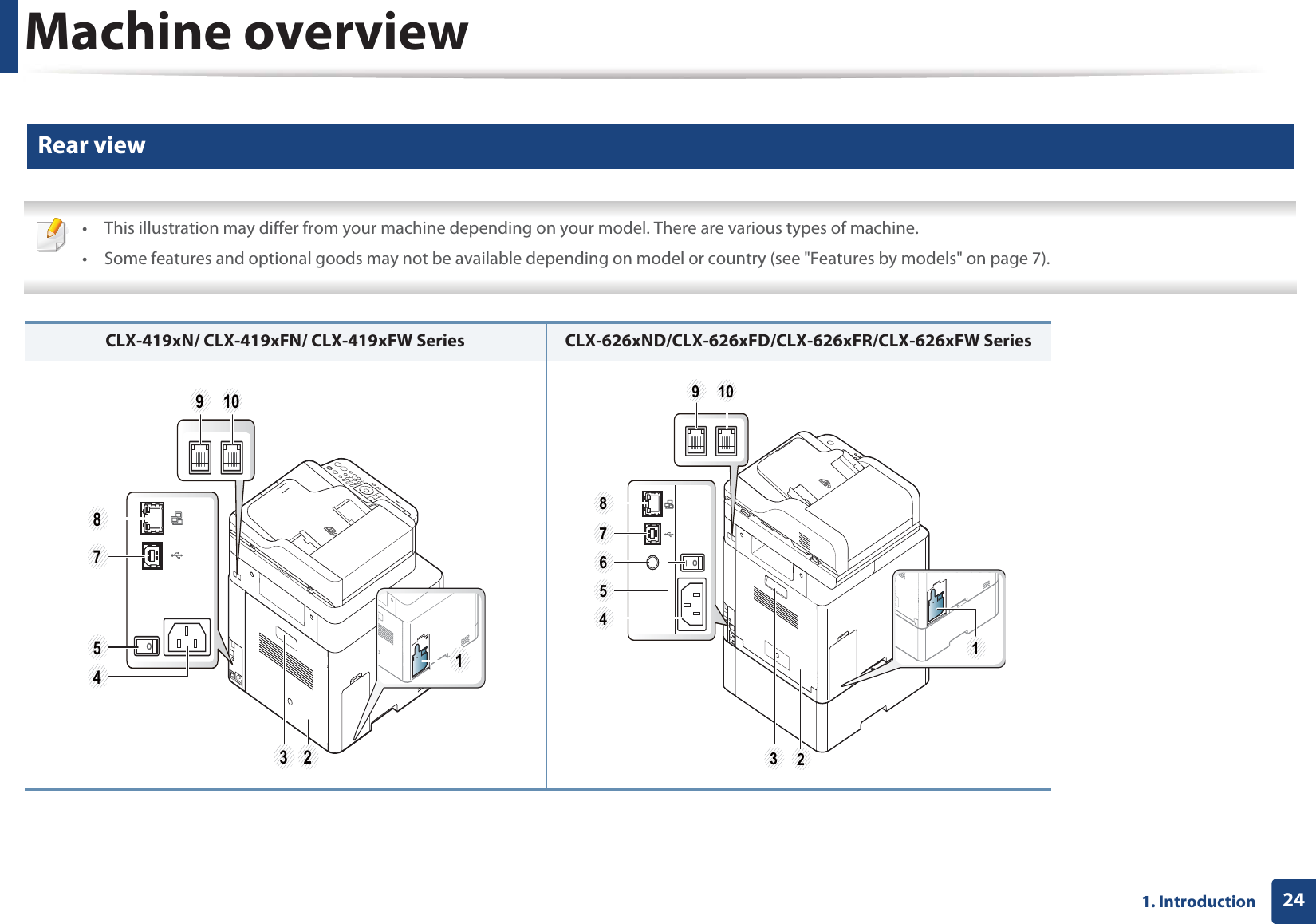 Machine overview

Rear view

• This illustration may differ from your machine depending on your model. There are various types of machine.
• Some features and optional goods may not be available depending on model or country (see "Features by models" on page 7).

| CLX-419xN/ CLX-419xFN/ CLX-419xFW Series | CLX-626xND/CLX-626xFD/CLX-626xFR/CLX-626xFW Series |
|---|---|
| 9 10 8 7 5 4 1 3 2 | 9 10 8 7 6 5 4 1 3 2 |

1. Introduction 24