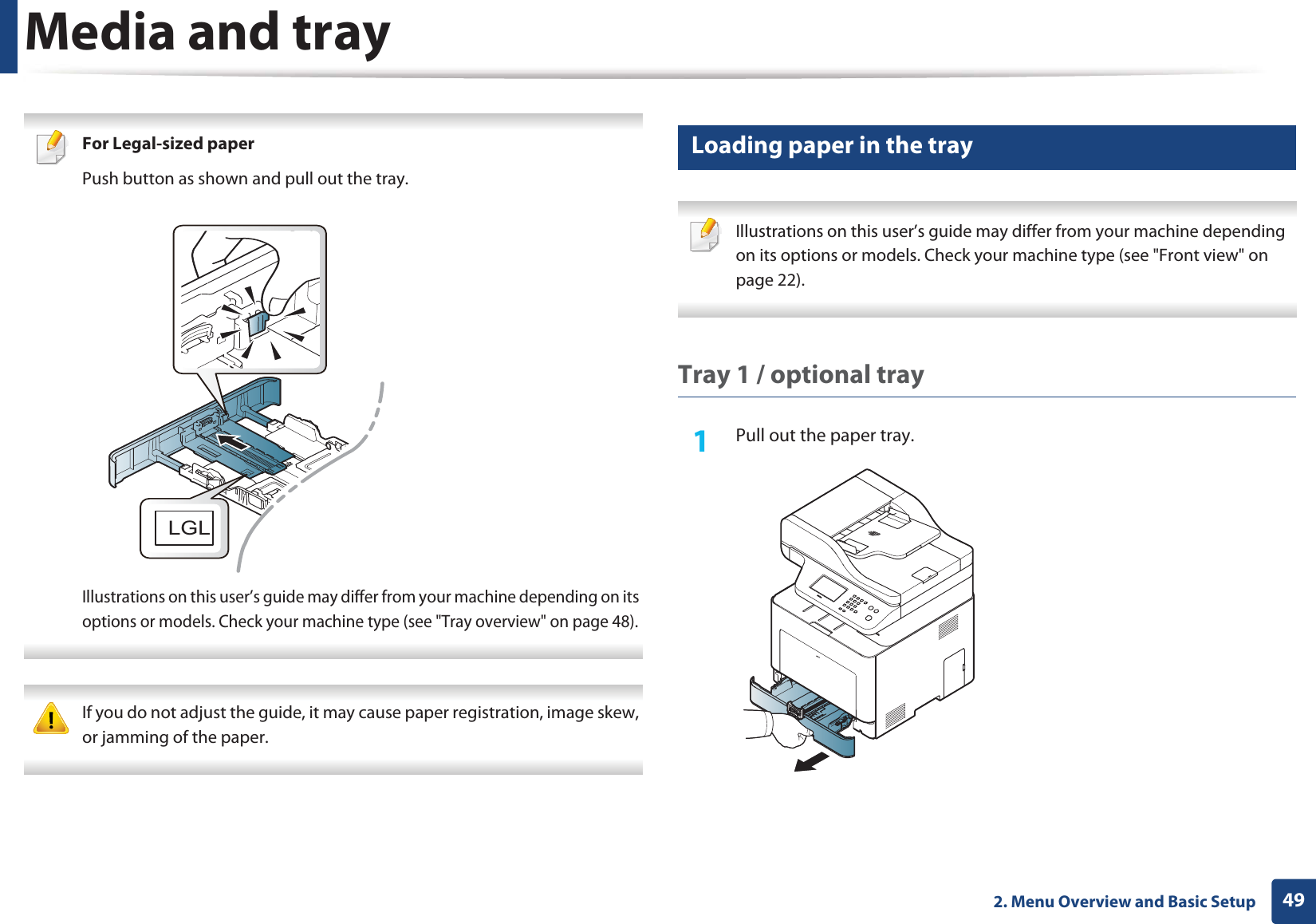 Media and tray

For Legal-sized paper

Push button as shown and pull out the tray.

LGL

Illustrations on this user's guide may differ from your machine depending on its options or models. Check your machine type (see "Tray overview" on page 48).

If you do not adjust the guide, it may cause paper registration, image skew, or jamming of the paper.

Loading paper in the tray

Illustrations on this user's guide may differ from your machine depending on its options or models. Check your machine type (see "Front view" on page 22).

Tray 1 / optional tray

1 Pull out the paper tray.

2. Menu Overview and Basic Setup 49