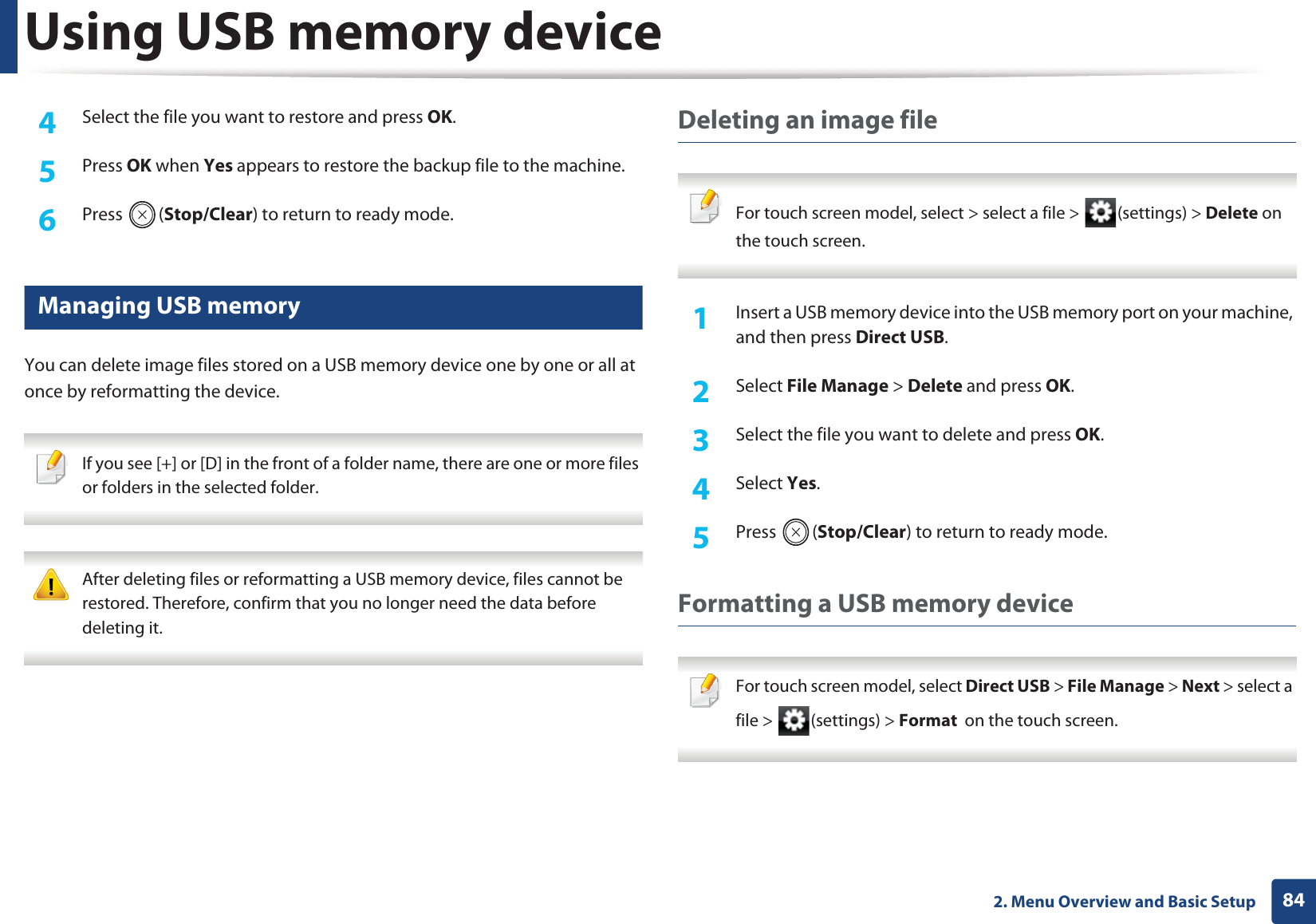 Using USB memory device

4 Select the file you want to restore and press OK.

5 Press OK when Yes appears to restore the backup file to the machine.

6 Press (Stop/Clear) to return to ready mode.

Managing USB memory

You can delete image files stored on a USB memory device one by one or all at once by reformatting the device.

If you see [+] or [D] in the front of a folder name, there are one or more files or folders in the selected folder.

After deleting files or reformatting a USB memory device, files cannot be restored. Therefore, confirm that you no longer need the data before deleting it.

Deleting an image file

For touch screen model, select > select a file > (settings) > Delete on the touch screen.

1 Insert a USB memory device into the USB memory port on your machine, and then press Direct USB.

2 Select File Manage > Delete and press OK.

3 Select the file you want to delete and press OK.

4 Select Yes.

5 Press (Stop/Clear) to return to ready mode.

Formatting a USB memory device

For touch screen model, select Direct USB > File Manage > Next > select a file > (settings) > Format on the touch screen.

2. Menu Overview and Basic Setup 84