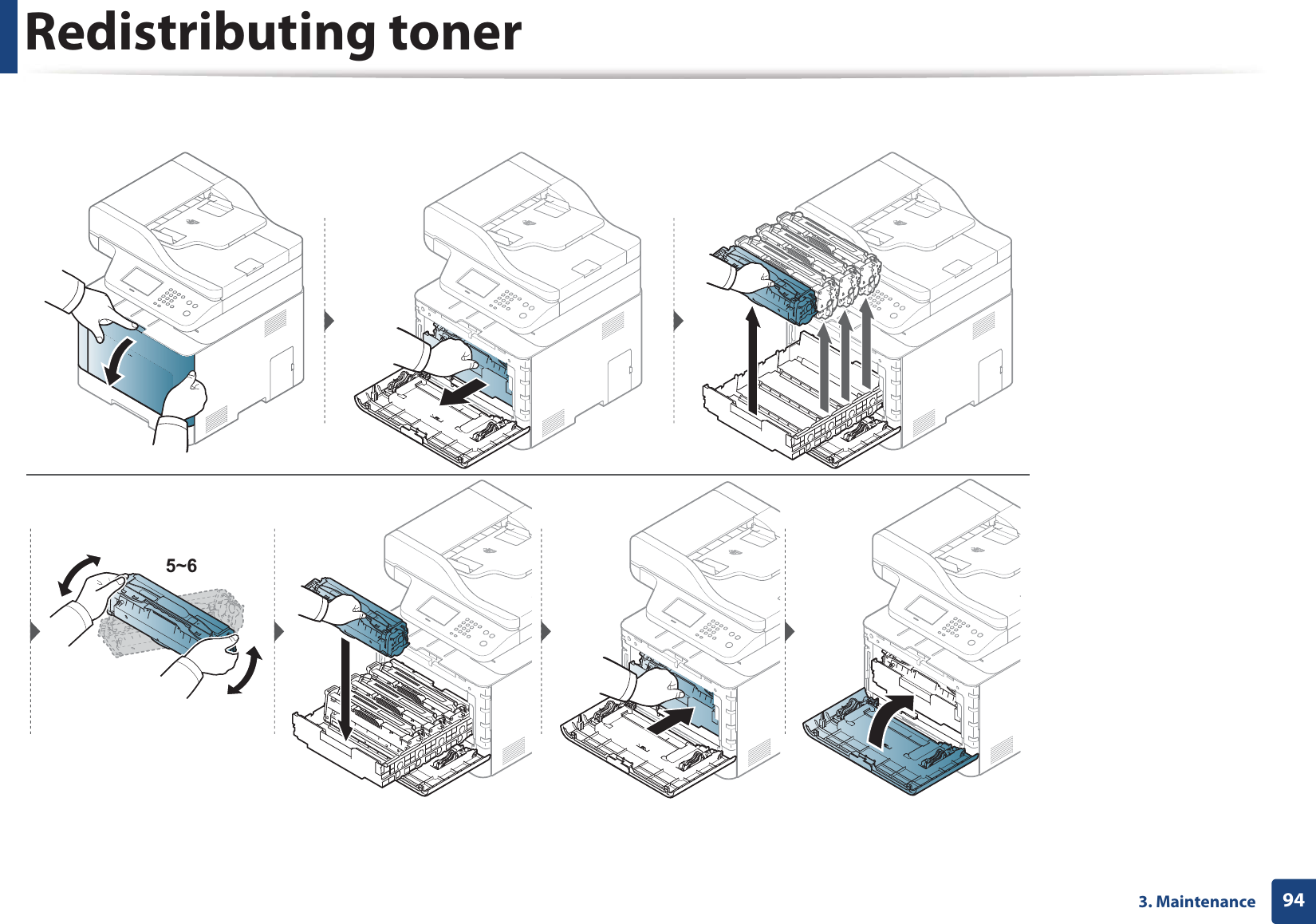 Redistributing toner

5~6

3. Maintenance 94