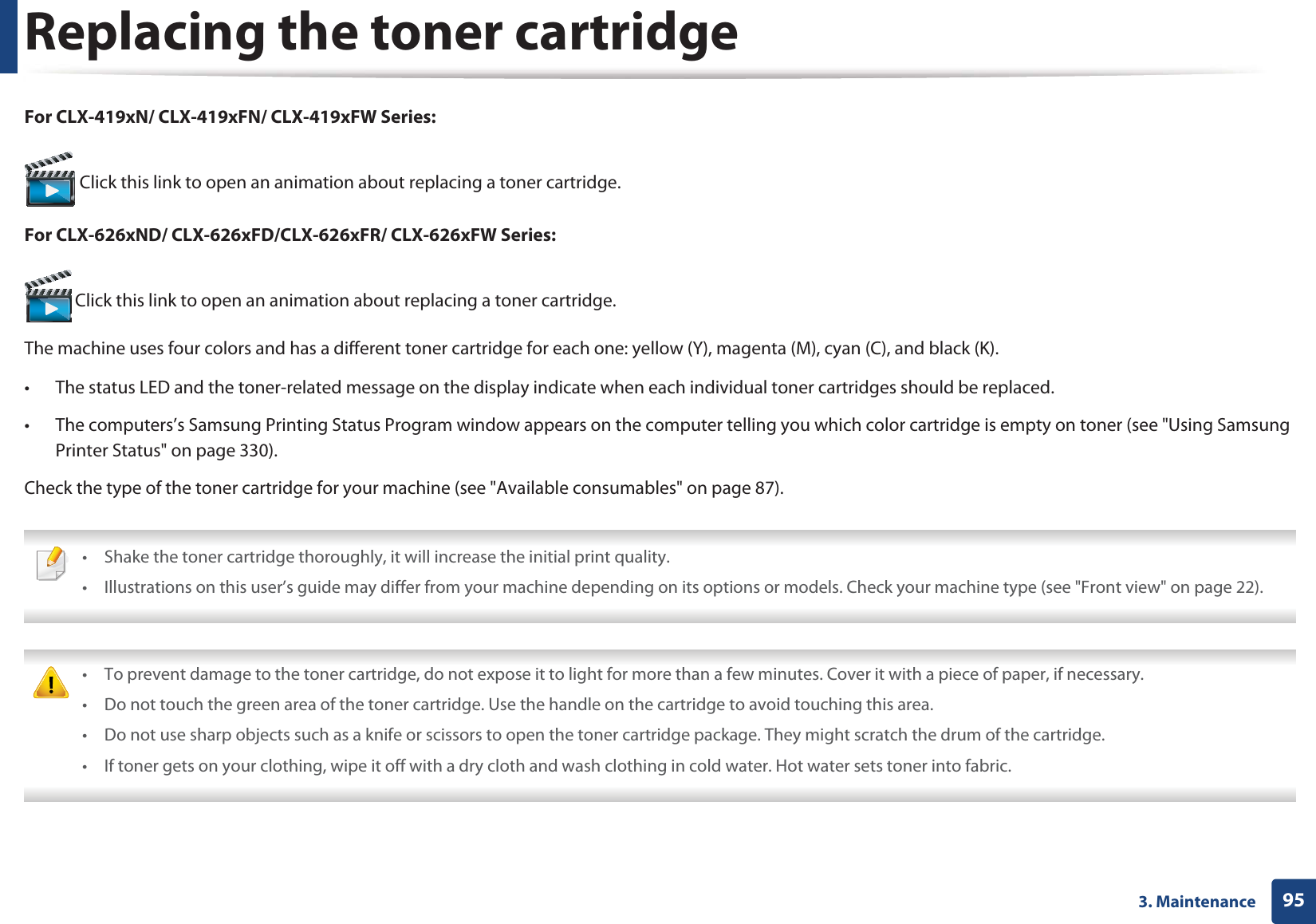 Replacing the toner cartridge

For CLX-419xN/ CLX-419xFN/ CLX-419xFW Series:

Click this link to open an animation about replacing a toner cartridge.

For CLX-626xND/ CLX-626xFD/CLX-626xFR/ CLX-626xFW Series:

Click this link to open an animation about replacing a toner cartridge.

The machine uses four colors and has a different toner cartridge for each one: yellow (Y), magenta (M), cyan (C), and black (K).

• The status LED and the toner-related message on the display indicate when each individual toner cartridges should be replaced.

• The computers’s Samsung Printing Status Program window appears on the computer telling you which color cartridge is empty on toner (see "Using Samsung Printer Status" on page 330).

Check the type of the toner cartridge for your machine (see "Available consumables" on page 87).

• Shake the toner cartridge thoroughly, it will increase the initial print quality.
• Illustrations on this user’s guide may differ from your machine depending on its options or models. Check your machine type (see "Front view" on page 22).

• To prevent damage to the toner cartridge, do not expose it to light for more than a few minutes. Cover it with a piece of paper, if necessary.
• Do not touch the green area of the toner cartridge. Use the handle on the cartridge to avoid touching this area.
• Do not use sharp objects such as a knife or scissors to open the toner cartridge package. They might scratch the drum of the cartridge.
• If toner gets on your clothing, wipe it off with a dry cloth and wash clothing in cold water. Hot water sets toner into fabric.

3. Maintenance 95