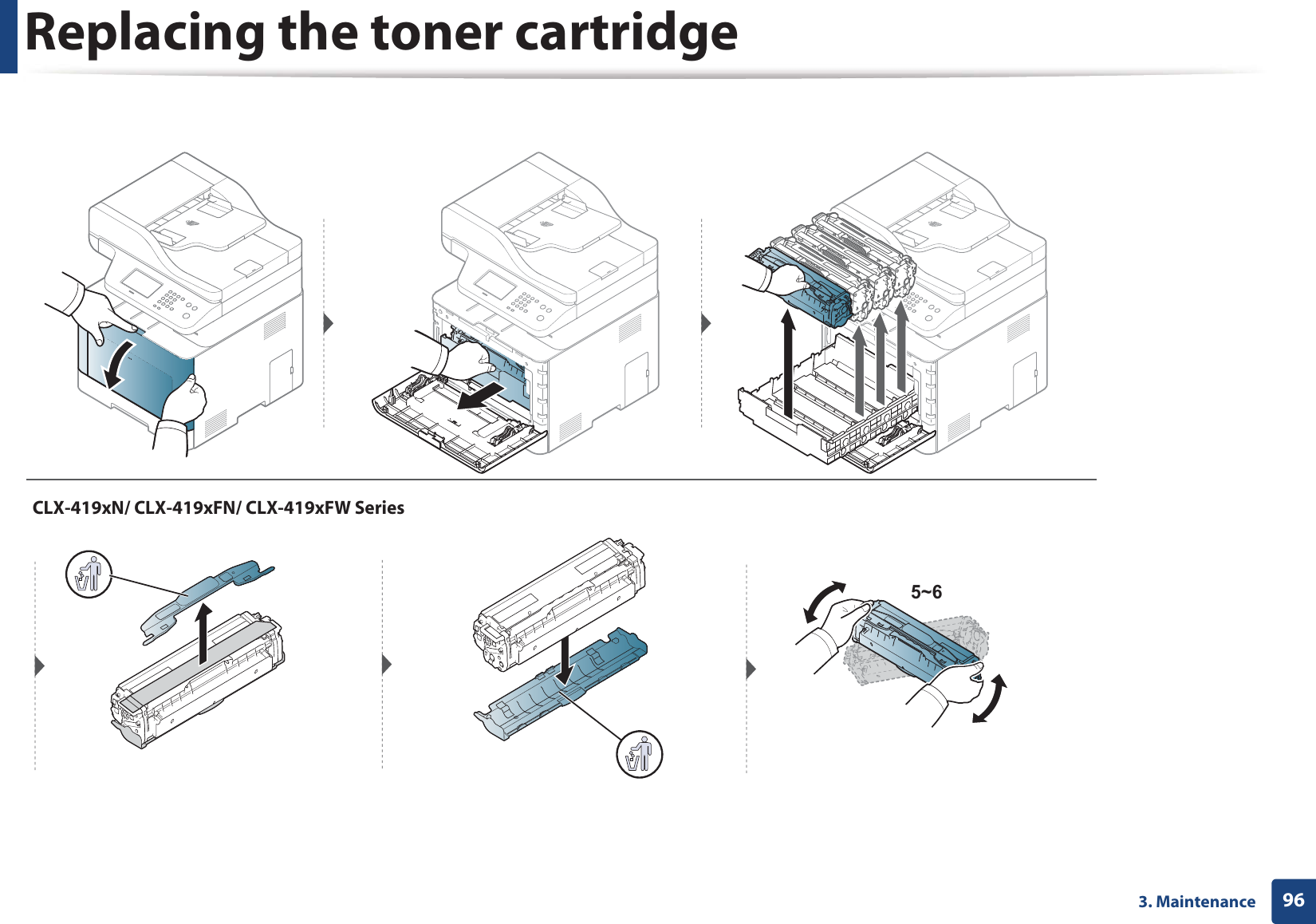 Replacing the toner cartridge

CLX-419xN/ CLX-419xFN/ CLX-419xFW Series

5~6

3. Maintenance 96