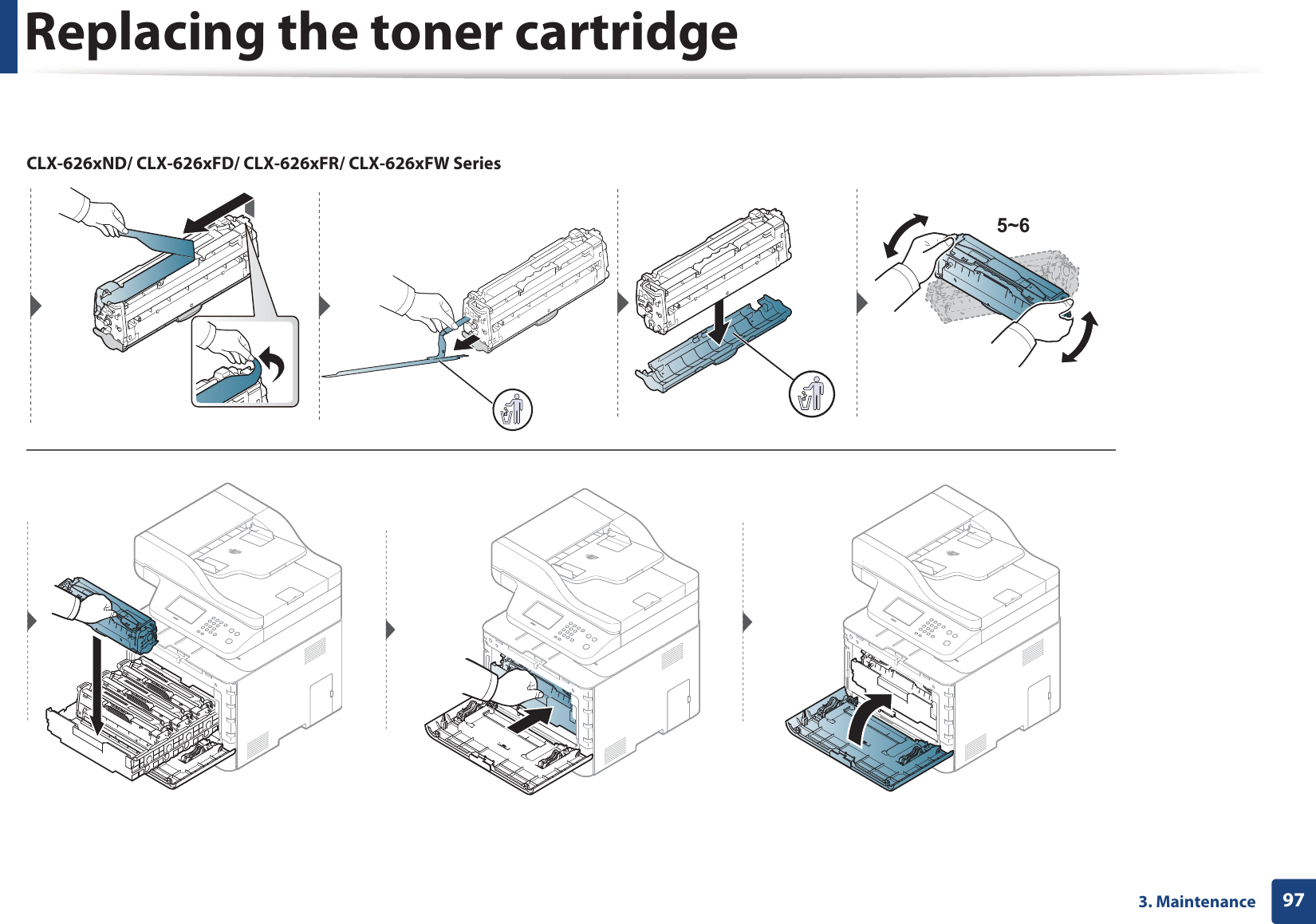 Replacing the toner cartridge

CLX-626xND/ CLX-626xFD/ CLX-626xFR/ CLX-626xFW Series

5~6

3. Maintenance 97