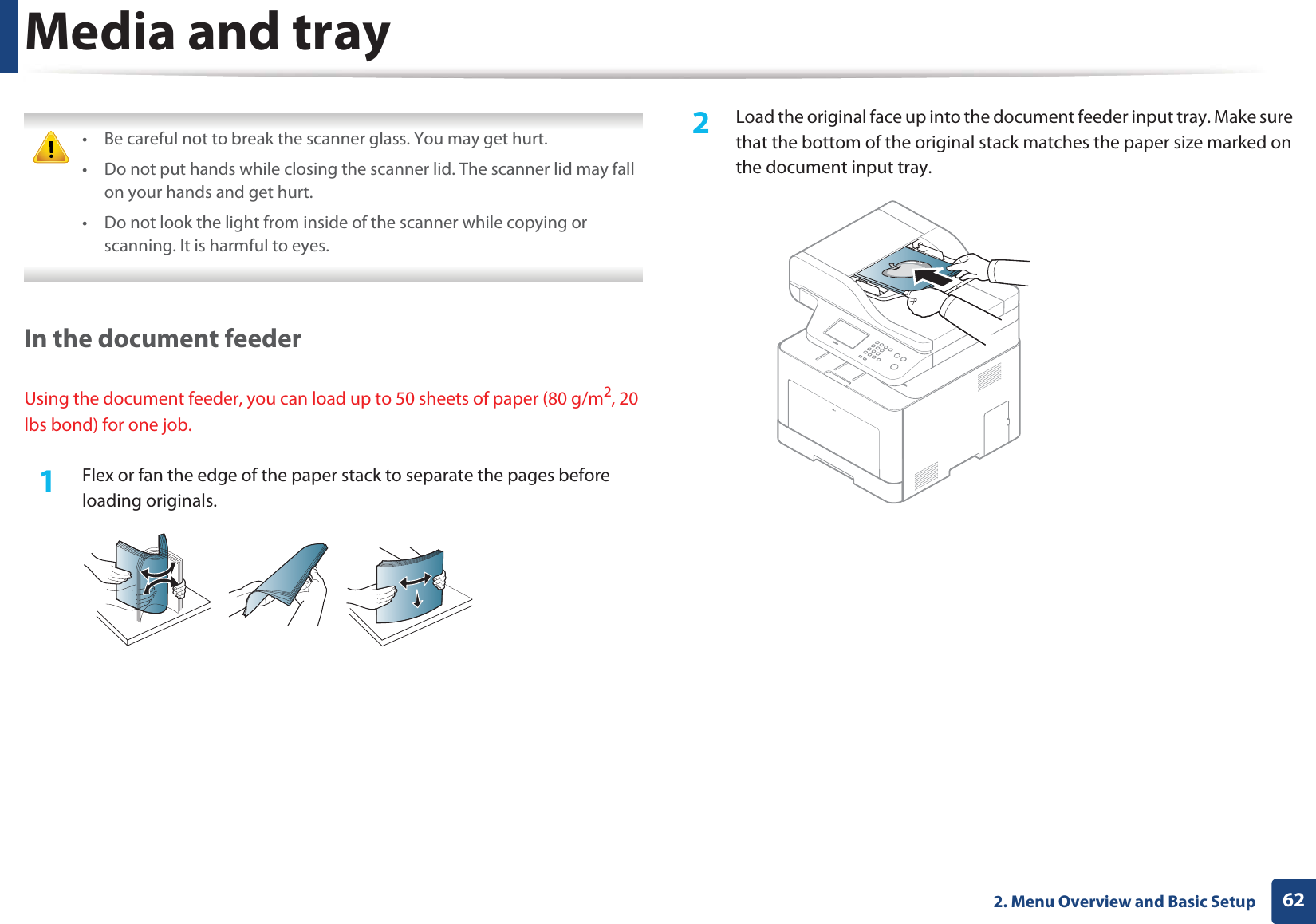 Media and tray

• Be careful not to break the scanner glass. You may get hurt.
• Do not put hands while closing the scanner lid. The scanner lid may fall on your hands and get hurt.
• Do not look the light from inside of the scanner while copying or scanning. It is harmful to eyes.

In the document feeder

Using the document feeder, you can load up to 50 sheets of paper (80 g/m$^2$, 20 lbs bond) for one job.

1 Flex or fan the edge of the paper stack to separate the pages before loading originals.

2 Load the original face up into the document feeder input tray. Make sure that the bottom of the original stack matches the paper size marked on the document input tray.

2. Menu Overview and Basic Setup 62