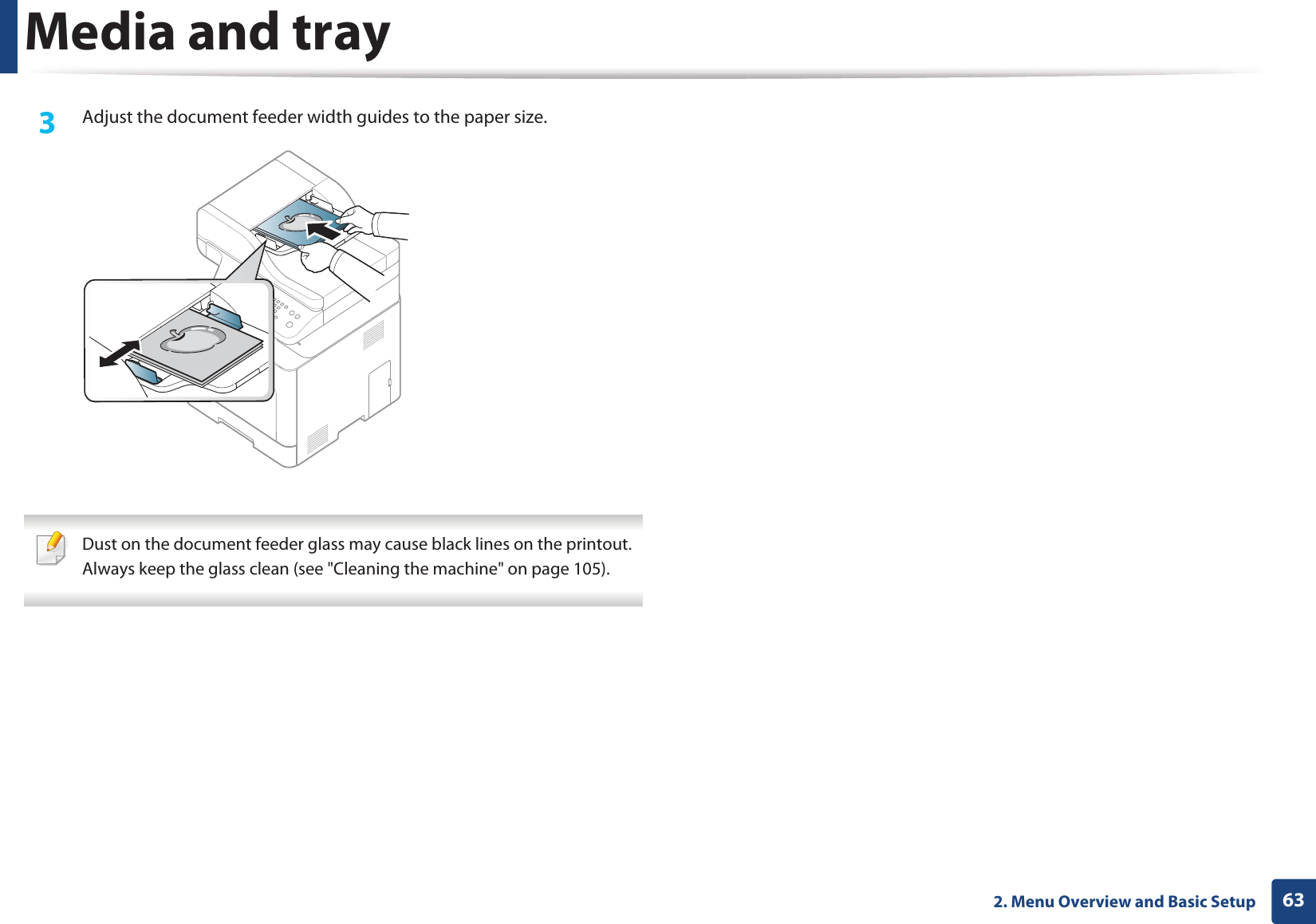 Media and tray

3 Adjust the document feeder width guides to the paper size.

Dust on the document feeder glass may cause black lines on the printout. Always keep the glass clean (see "Cleaning the machine" on page 105).

2. Menu Overview and Basic Setup 63