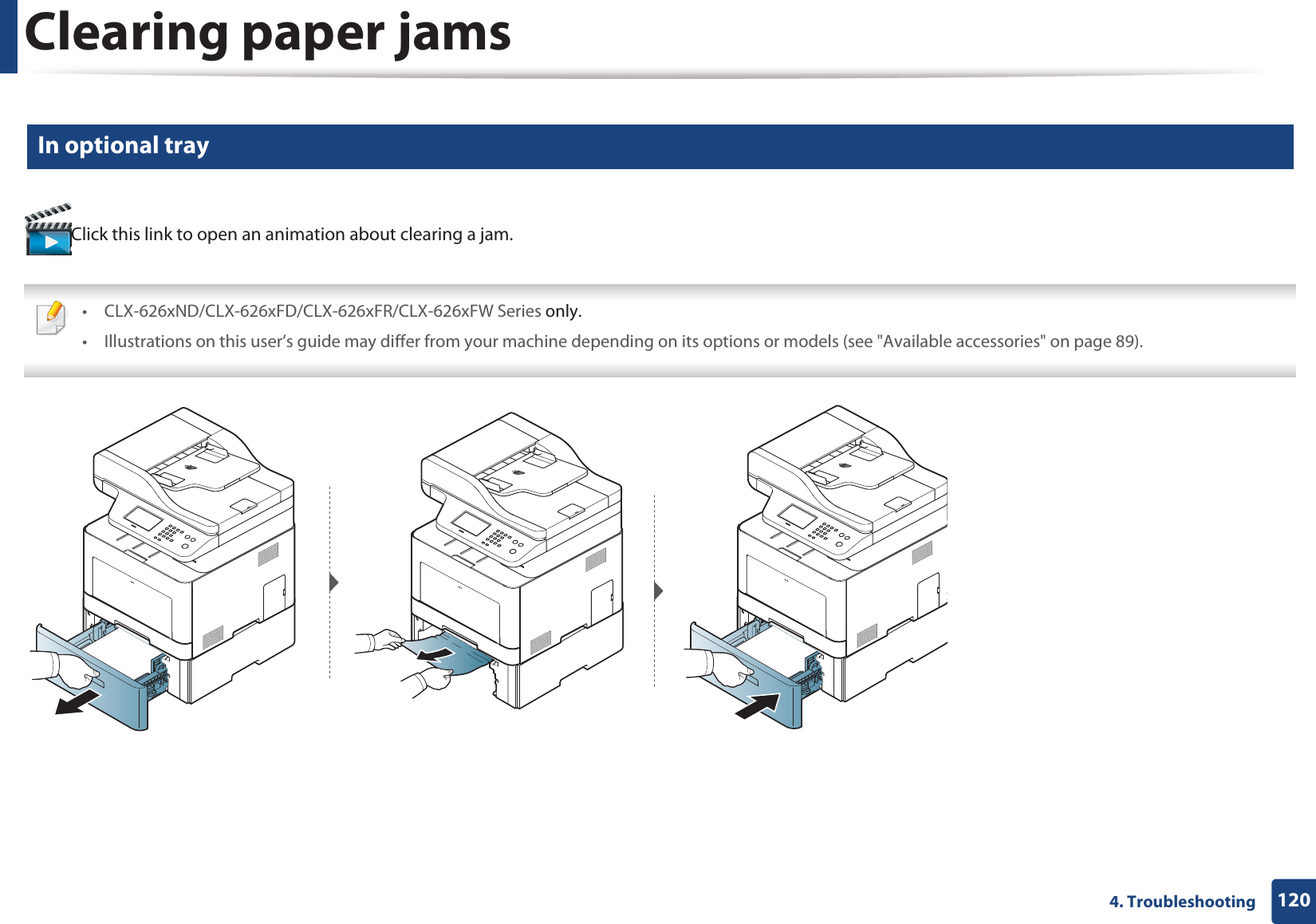 Clearing paper jams

In optional tray

Click this link to open an animation about clearing a jam.

• CLX-626xND/CLX-626xFD/CLX-626xFR/CLX-626xFW Series only.
• Illustrations on this user's guide may differ from your machine depending on its options or models (see "Available accessories" on page 89).

4. Troubleshooting 120