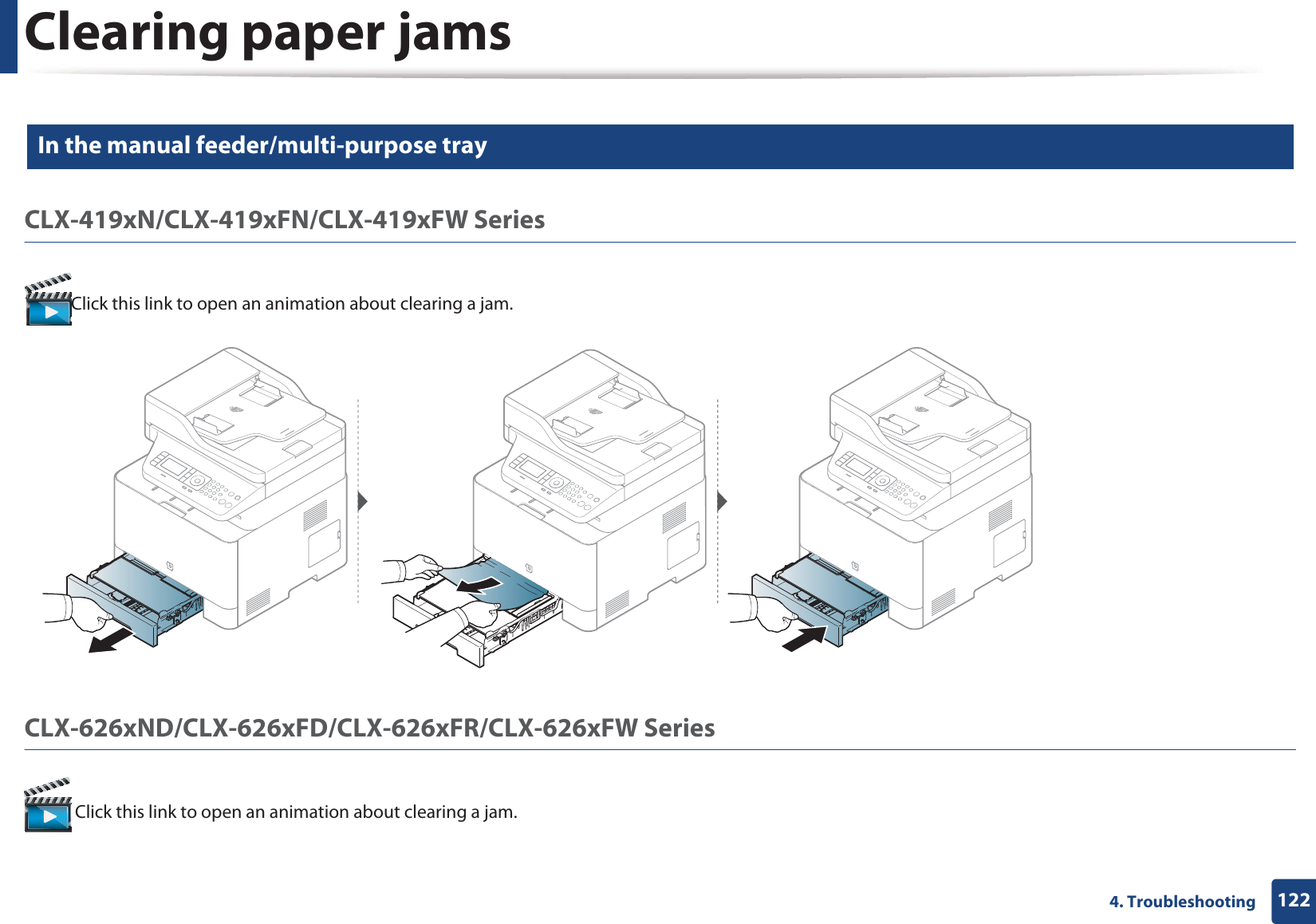 Clearing paper jams

In the manual feeder/multi-purpose tray

CLX-419xN/CLX-419xFN/CLX-419xFW Series

Click this link to open an animation about clearing a jam.

CLX-626xND/CLX-626xFD/CLX-626xFR/CLX-626xFW Series

Click this link to open an animation about clearing a jam.

4. Troubleshooting 122