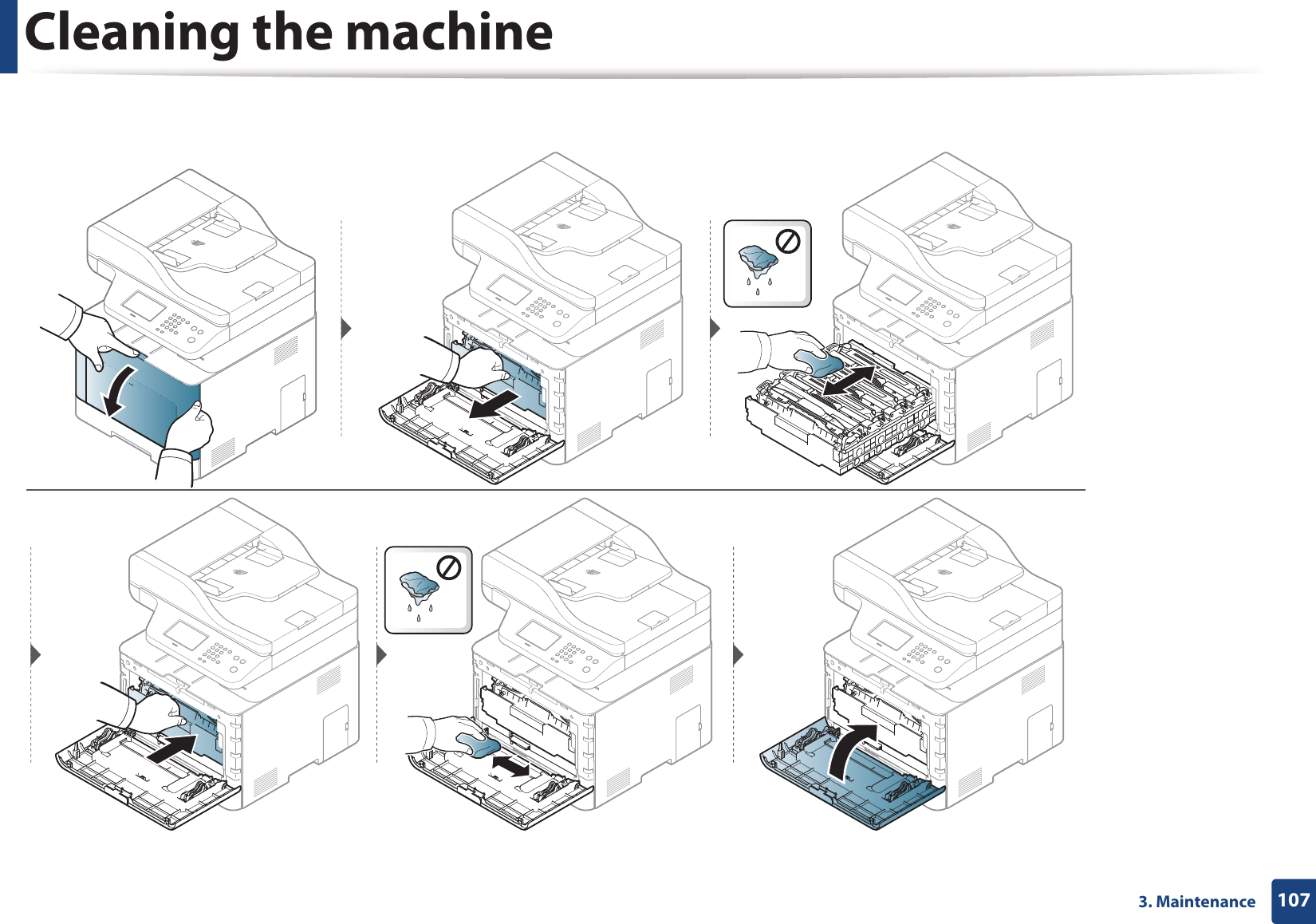 Cleaning the machine

3. Maintenance 107