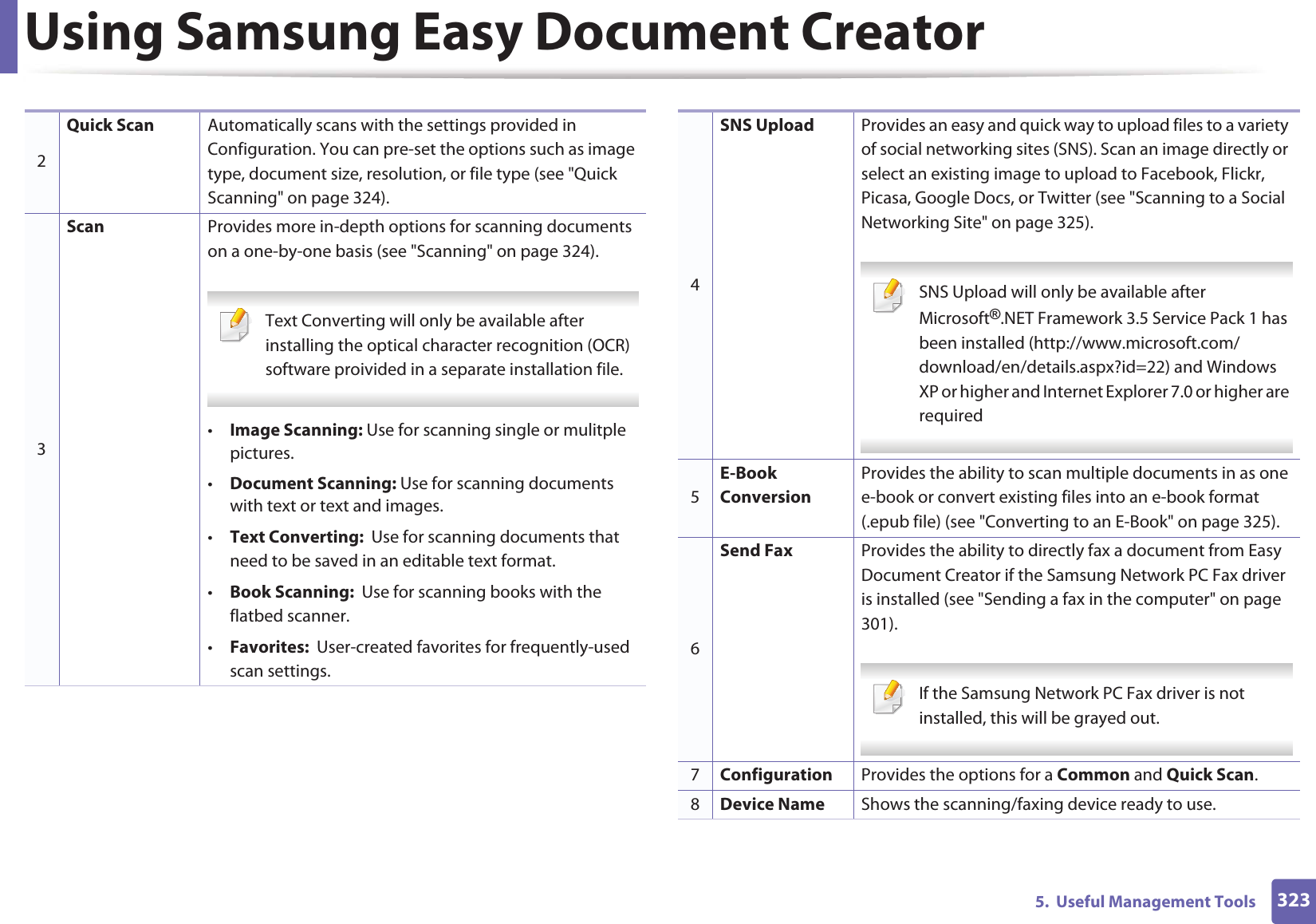 Using Samsung Easy Document Creator

| 2 | Quick Scan | Automatically scans with the settings provided in Configuration. You can pre-set the options such as image type, document size, resolution, or file type (see "Quick Scanning" on page 324). |
|---|---|---|
| 3 | Scan | Provides more in-depth options for scanning documents on a one-by-one basis (see "Scanning" on page 324). Text Converting will only be available after installing the optical character recognition (OCR) software proivided in a separate installation file. • Image Scanning: Use for scanning single or mulitple pictures. • Document Scanning: Use for scanning documents with text or text and images. • Text Converting: Use for scanning documents that need to be saved in an editable text format. • Book Scanning: Use for scanning books with the flatbed scanner. • Favorites: User-created favorites for frequently-used scan settings. |

| 4 | SNS Upload | Provides an easy and quick way to upload files to a variety of social networking sites (SNS). Scan an image directly or select an existing image to upload to Facebook, Flickr, Picasa, Google Docs, or Twitter (see "Scanning to a Social Networking Site" on page 325). SNS Upload will only be available after Microsoft®.NET Framework 3.5 Service Pack 1 has been installed (http://www.microsoft.com/download/en/details.aspx?id=22) and Windows XP or higher and Internet Explorer 7.0 or higher are required |
|---|---|---|
| 5 | E-Book Conversion | Provides the ability to scan multiple documents in as one e-book or convert existing files into an e-book format (.epub file) (see "Converting to an E-Book" on page 325). |
| 6 | Send Fax | Provides the ability to directly fax a document from Easy Document Creator if the Samsung Network PC Fax driver is installed (see "Sending a fax in the computer" on page 301). If the Samsung Network PC Fax driver is not installed, this will be grayed out. |
| 7 | Configuration | Provides the options for a Common and Quick Scan. |
| 8 | Device Name | Shows the scanning/faxing device ready to use. |

5. Useful Management Tools 323