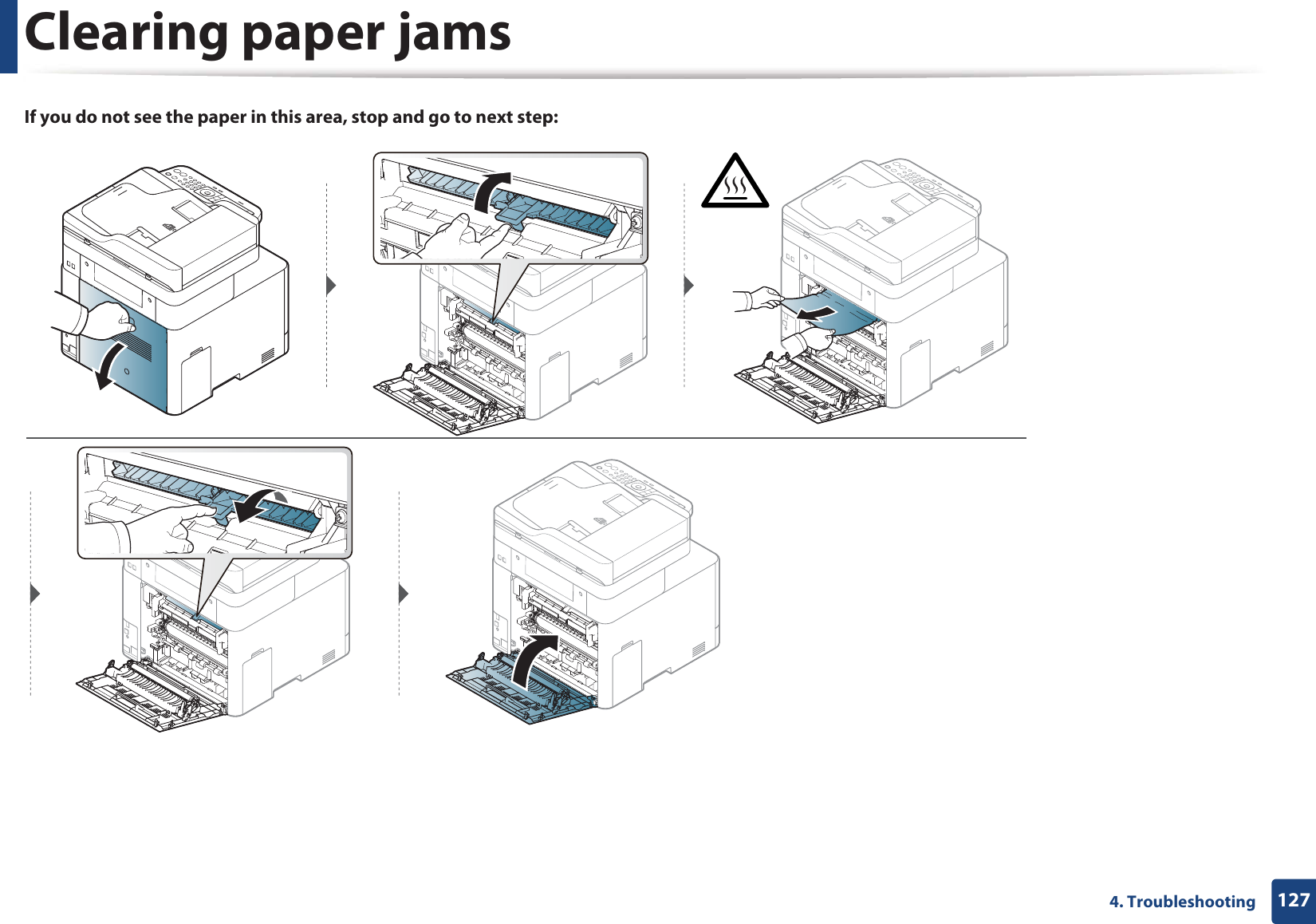 Clearing paper jams

If you do not see the paper in this area, stop and go to next step:

4. Troubleshooting 127