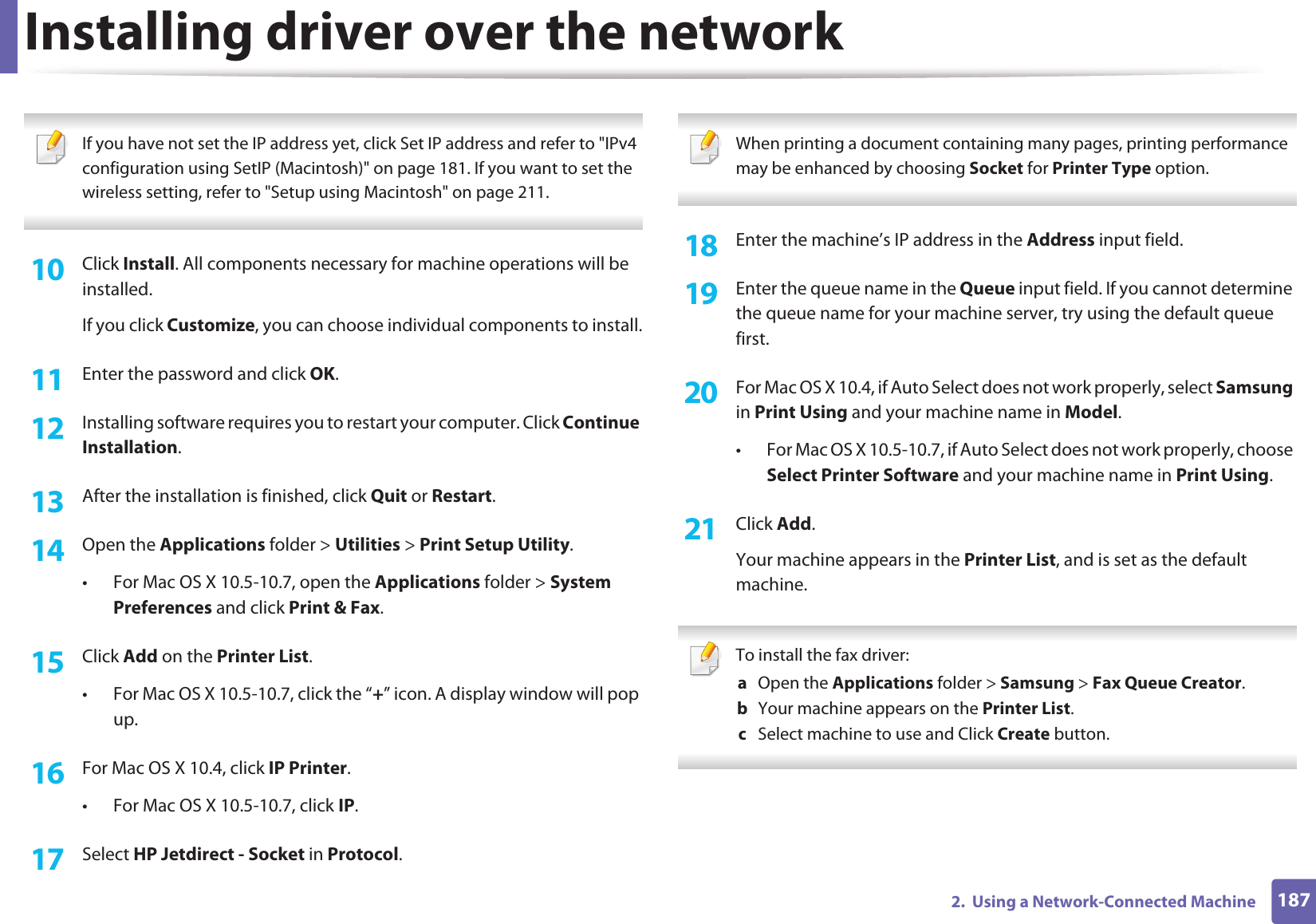 Installing driver over the network

If you have not set the IP address yet, click Set IP address and refer to "IPv4 configuration using SetIP (Macintosh)" on page 181. If you want to set the wireless setting, refer to "Setup using Macintosh" on page 211.

10 Click Install. All components necessary for machine operations will be installed.

If you click Customize, you can choose individual components to install.

11 Enter the password and click OK.

12 Installing software requires you to restart your computer. Click Continue Installation.

13 After the installation is finished, click Quit or Restart.

14 Open the Applications folder > Utilities > Print Setup Utility.

• For Mac OS X 10.5-10.7, open the Applications folder > System Preferences and click Print & Fax.

15 Click Add on the Printer List.

• For Mac OS X 10.5-10.7, click the “+” icon. A display window will pop up.

16 For Mac OS X 10.4, click IP Printer.

• For Mac OS X 10.5-10.7, click IP.

17 Select HP Jetdirect - Socket in Protocol.

When printing a document containing many pages, printing performance may be enhanced by choosing Socket for Printer Type option.

18 Enter the machine’s IP address in the Address input field.

19 Enter the queue name in the Queue input field. If you cannot determine the queue name for your machine server, try using the default queue first.

20 For Mac OS X 10.4, if Auto Select does not work properly, select Samsung in Print Using and your machine name in Model.

• For Mac OS X 10.5-10.7, if Auto Select does not work properly, choose Select Printer Software and your machine name in Print Using.

21 Click Add.

Your machine appears in the Printer List, and is set as the default machine.

To install the fax driver:
a Open the Applications folder > Samsung > Fax Queue Creator.
b Your machine appears on the Printer List.
c Select machine to use and Click Create button.

2. Using a Network-Connected Machine 187