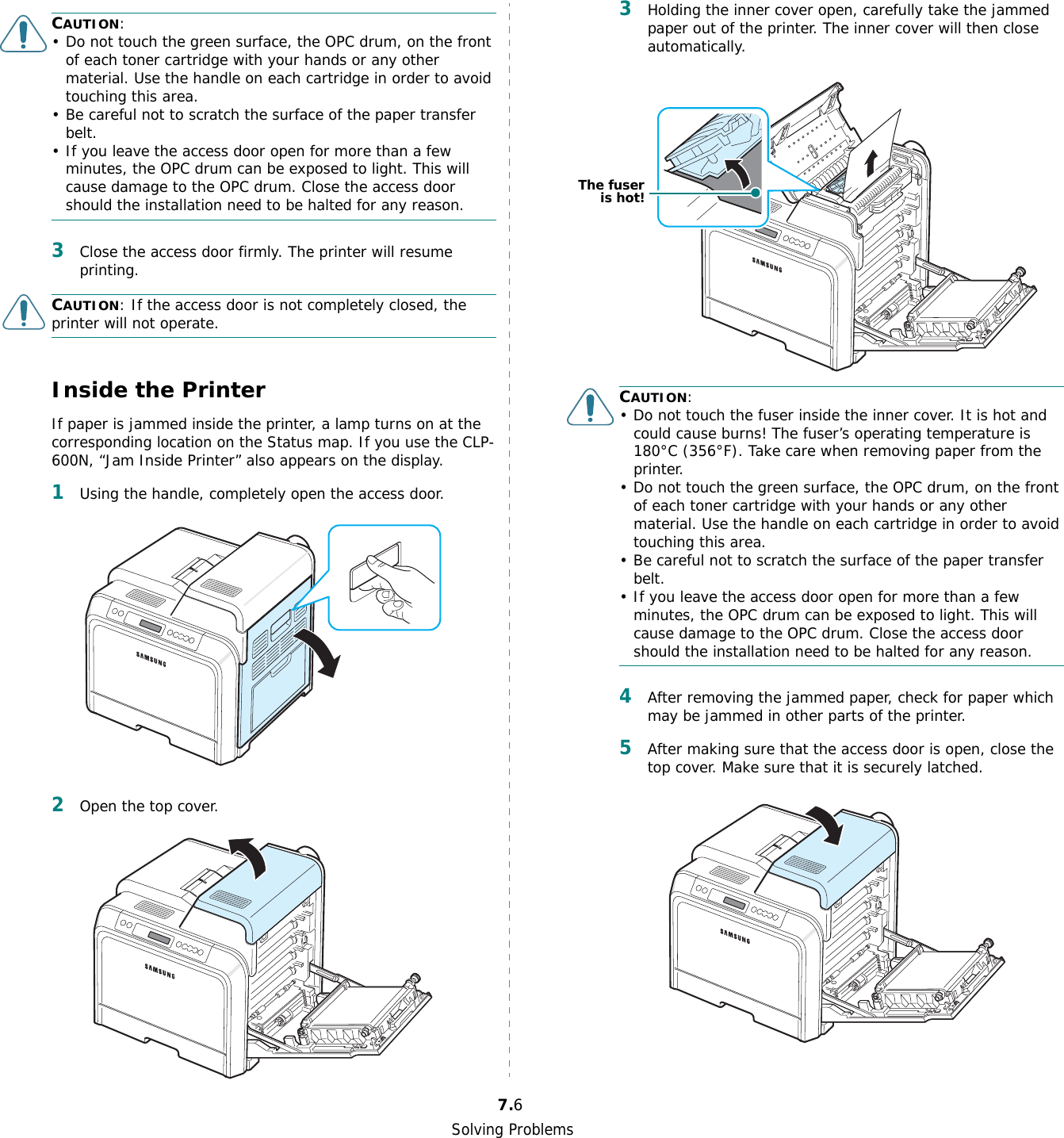 CAUTION:
• Do not touch the green surface, the OPC drum, on the front of each toner cartridge with your hands or any other material. Use the handle on each cartridge in order to avoid touching this area.
• Be careful not to scratch the surface of the paper transfer belt.
• If you leave the access door open for more than a few minutes, the OPC drum can be exposed to light. This will cause damage to the OPC drum. Close the access door should the installation need to be halted for any reason.

3 Close the access door firmly. The printer will resume printing.

CAUTION: If the access door is not completely closed, the printer will not operate.

Inside the Printer

If paper is jammed inside the printer, a lamp turns on at the corresponding location on the Status map. If you use the CLP-600N, “Jam Inside Printer” also appears on the display.

1 Using the handle, completely open the access door.

SAMSUNG

2 Open the top cover.

SAMSUNG

3 Holding the inner cover open, carefully take the jammed paper out of the printer. The inner cover will then close automatically.

The fuser is hot!

SAMSUNG

CAUTION:
• Do not touch the fuser inside the inner cover. It is hot and could cause burns! The fuser’s operating temperature is 180°C (356°F). Take care when removing paper from the printer.
• Do not touch the green surface, the OPC drum, on the front of each toner cartridge with your hands or any other material. Use the handle on each cartridge in order to avoid touching this area.
• Be careful not to scratch the surface of the paper transfer belt.
• If you leave the access door open for more than a few minutes, the OPC drum can be exposed to light. This will cause damage to the OPC drum. Close the access door should the installation need to be halted for any reason.

4 After removing the jammed paper, check for paper which may be jammed in other parts of the printer.

5 After making sure that the access door is open, close the top cover. Make sure that it is securely latched.

SAMSUNG

7.6
Solving Problems