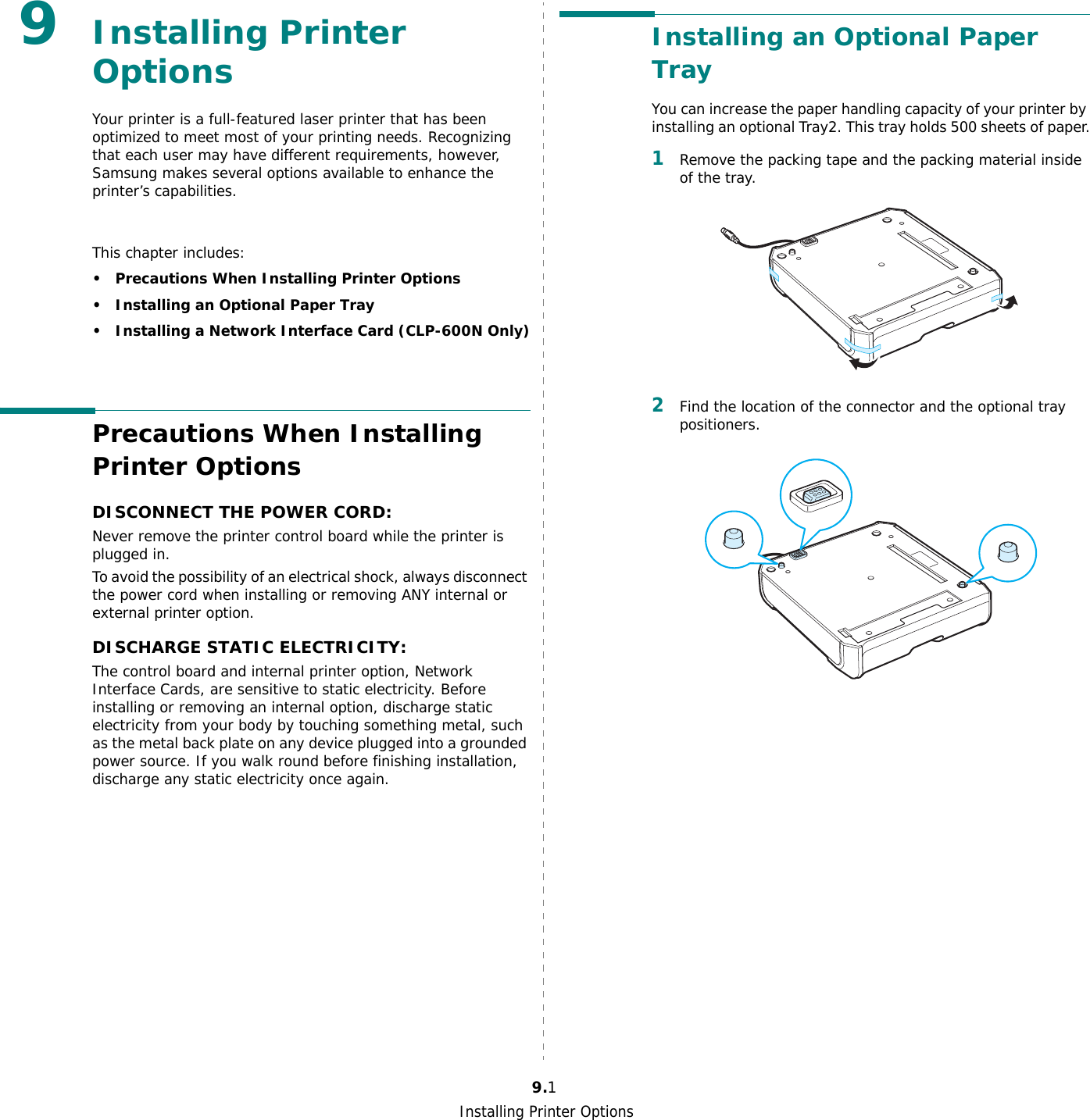 9 Installing Printer Options

Your printer is a full-featured laser printer that has been optimized to meet most of your printing needs. Recognizing that each user may have different requirements, however, Samsung makes several options available to enhance the printer’s capabilities.

This chapter includes:

• Precautions When Installing Printer Options
• Installing an Optional Paper Tray
• Installing a Network Interface Card (CLP-600N Only)

Precautions When Installing Printer Options

DISCONNECT THE POWER CORD:

Never remove the printer control board while the printer is plugged in.

To avoid the possibility of an electrical shock, always disconnect the power cord when installing or removing ANY internal or external printer option.

DISCHARGE STATIC ELECTRICITY:

The control board and internal printer option, Network Interface Cards, are sensitive to static electricity. Before installing or removing an internal option, discharge static electricity from your body by touching something metal, such as the metal back plate on any device plugged into a grounded power source. If you walk round before finishing installation, discharge any static electricity once again.

Installing an Optional Paper Tray

You can increase the paper handling capacity of your printer by installing an optional Tray2. This tray holds 500 sheets of paper.

1 Remove the packing tape and the packing material inside of the tray.

2 Find the location of the connector and the optional tray positioners.

9.1
Installing Printer Options