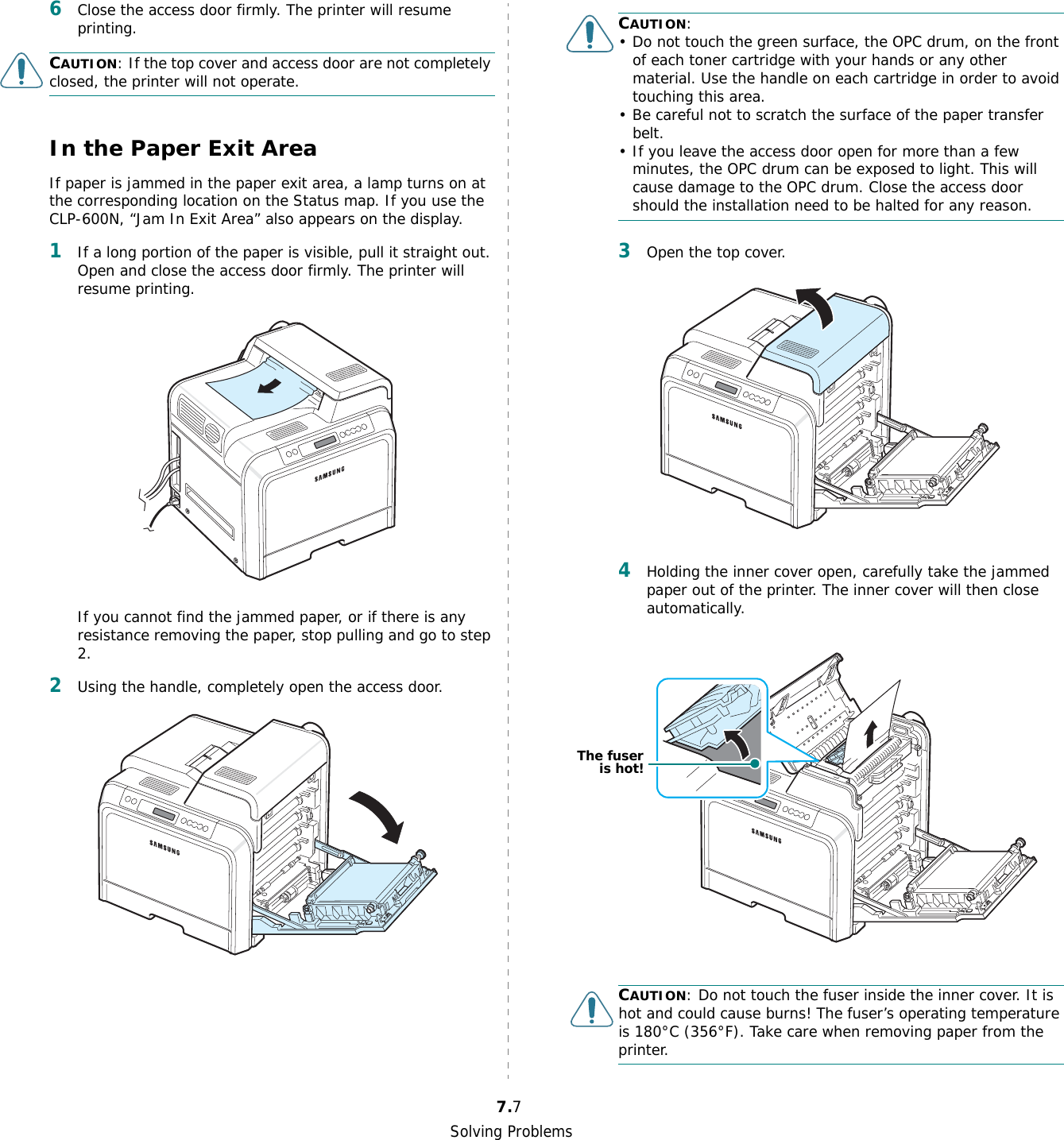 6 Close the access door firmly. The printer will resume printing.

CAUTION: If the top cover and access door are not completely closed, the printer will not operate.

In the Paper Exit Area

If paper is jammed in the paper exit area, a lamp turns on at the corresponding location on the Status map. If you use the CLP-600N, “Jam In Exit Area” also appears on the display.

1 If a long portion of the paper is visible, pull it straight out. Open and close the access door firmly. The printer will resume printing.

SAMSUNG

If you cannot find the jammed paper, or if there is any resistance removing the paper, stop pulling and go to step 2.

2 Using the handle, completely open the access door.

SAMSUNG

CAUTION:
• Do not touch the green surface, the OPC drum, on the front of each toner cartridge with your hands or any other material. Use the handle on each cartridge in order to avoid touching this area.
• Be careful not to scratch the surface of the paper transfer belt.
• If you leave the access door open for more than a few minutes, the OPC drum can be exposed to light. This will cause damage to the OPC drum. Close the access door should the installation need to be halted for any reason.

3 Open the top cover.

SAMSUNG

4 Holding the inner cover open, carefully take the jammed paper out of the printer. The inner cover will then close automatically.

The fuser is hot!

SAMSUNG

CAUTION: Do not touch the fuser inside the inner cover. It is hot and could cause burns! The fuser’s operating temperature is 180°C (356°F). Take care when removing paper from the printer.

7.7
Solving Problems