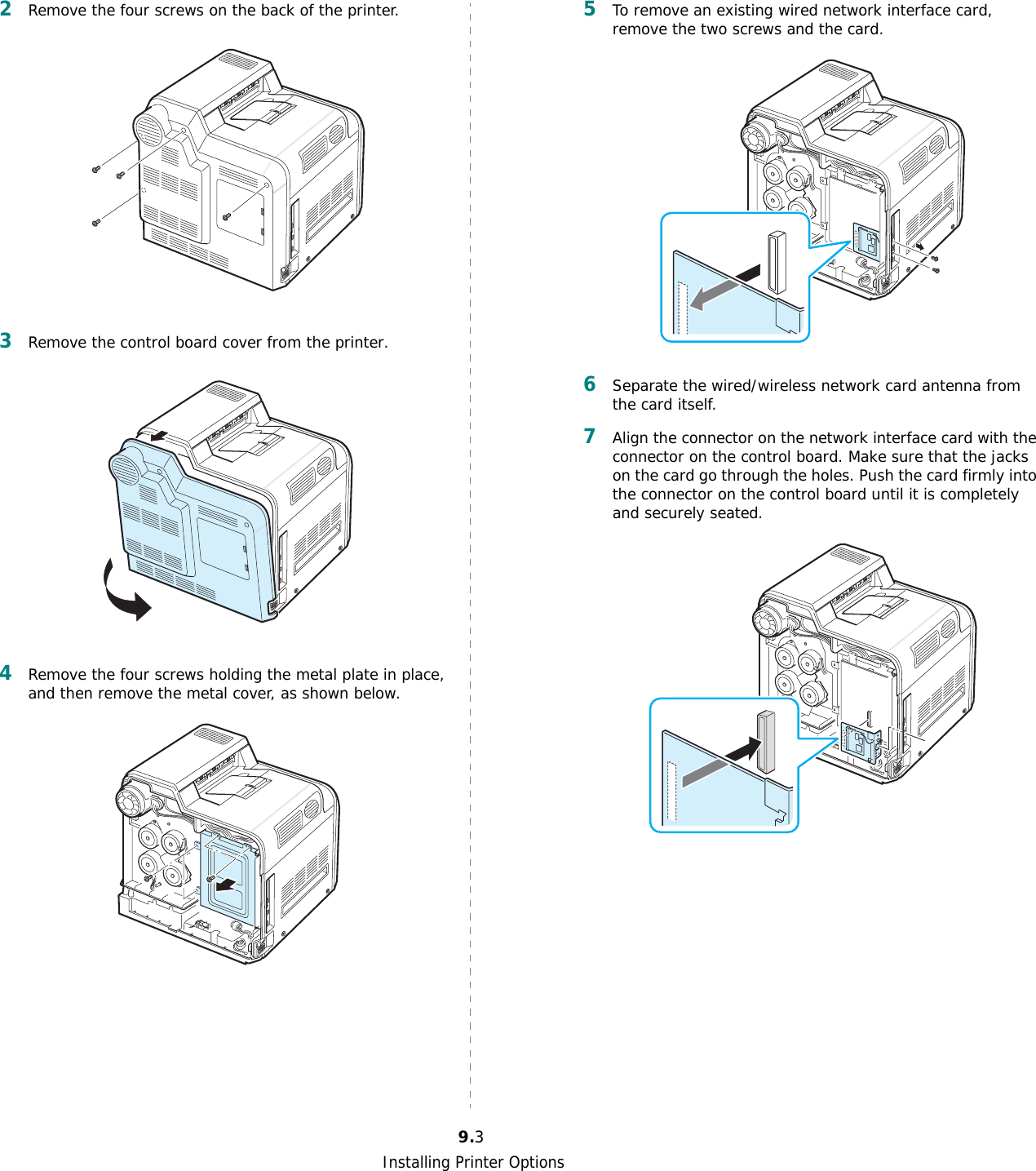 2 Remove the four screws on the back of the printer.

3 Remove the control board cover from the printer.

4 Remove the four screws holding the metal plate in place, and then remove the metal cover, as shown below.

5 To remove an existing wired network interface card, remove the two screws and the card.

6 Separate the wired/wireless network card antenna from the card itself.

7 Align the connector on the network interface card with the connector on the control board. Make sure that the jacks on the card go through the holes. Push the card firmly into the connector on the control board until it is completely and securely seated.

9.3
Installing Printer Options