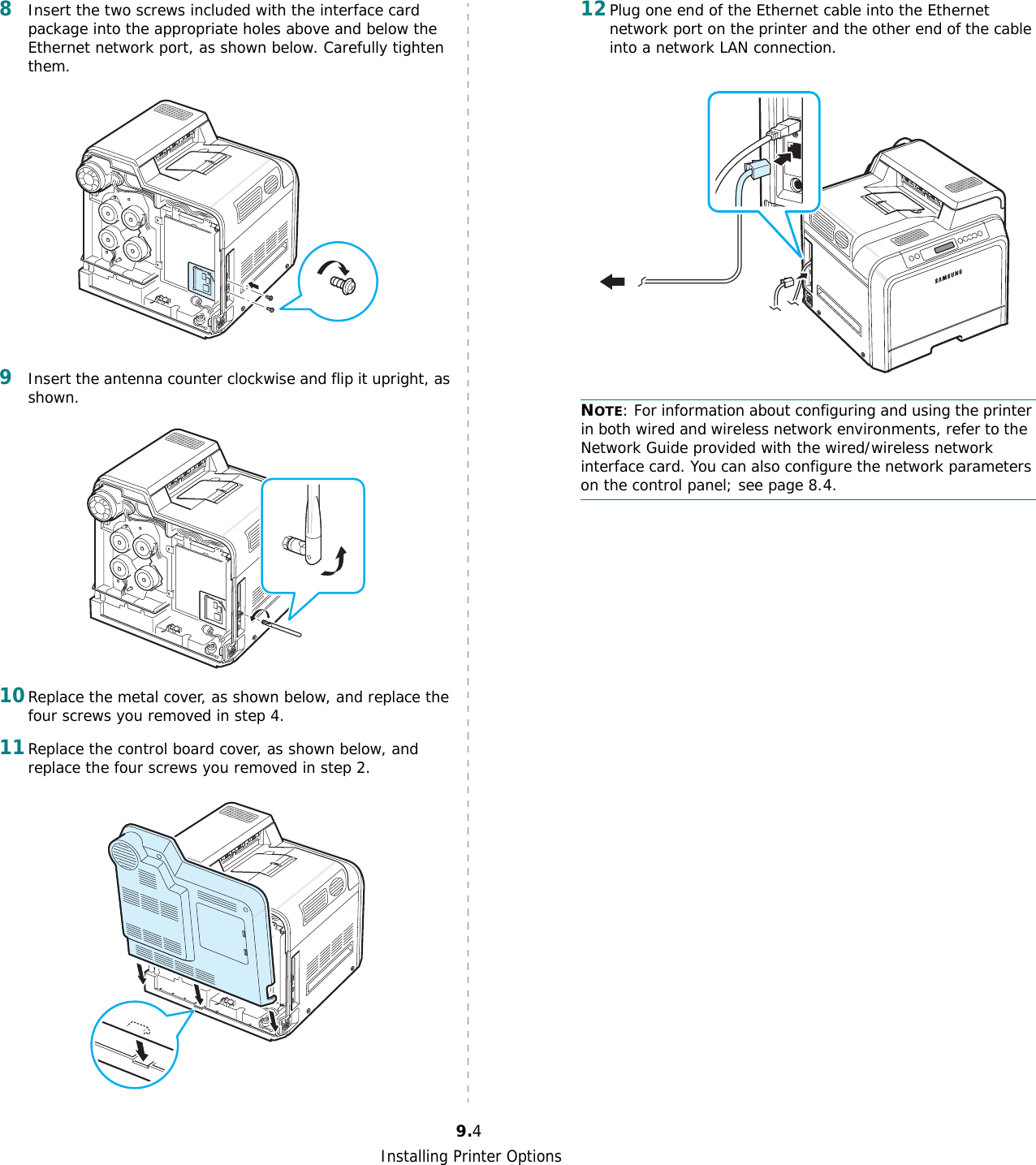 8 Insert the two screws included with the interface card package into the appropriate holes above and below the Ethernet network port, as shown below. Carefully tighten them.

9 Insert the antenna counter clockwise and flip it upright, as shown.

10 Replace the metal cover, as shown below, and replace the four screws you removed in step 4.

11 Replace the control board cover, as shown below, and replace the four screws you removed in step 2.

12 Plug one end of the Ethernet cable into the Ethernet network port on the printer and the other end of the cable into a network LAN connection.

SAMSUNG

NOTE: For information about configuring and using the printer in both wired and wireless network environments, refer to the Network Guide provided with the wired/wireless network interface card. You can also configure the network parameters on the control panel; see page 8.4.

9.4
Installing Printer Options