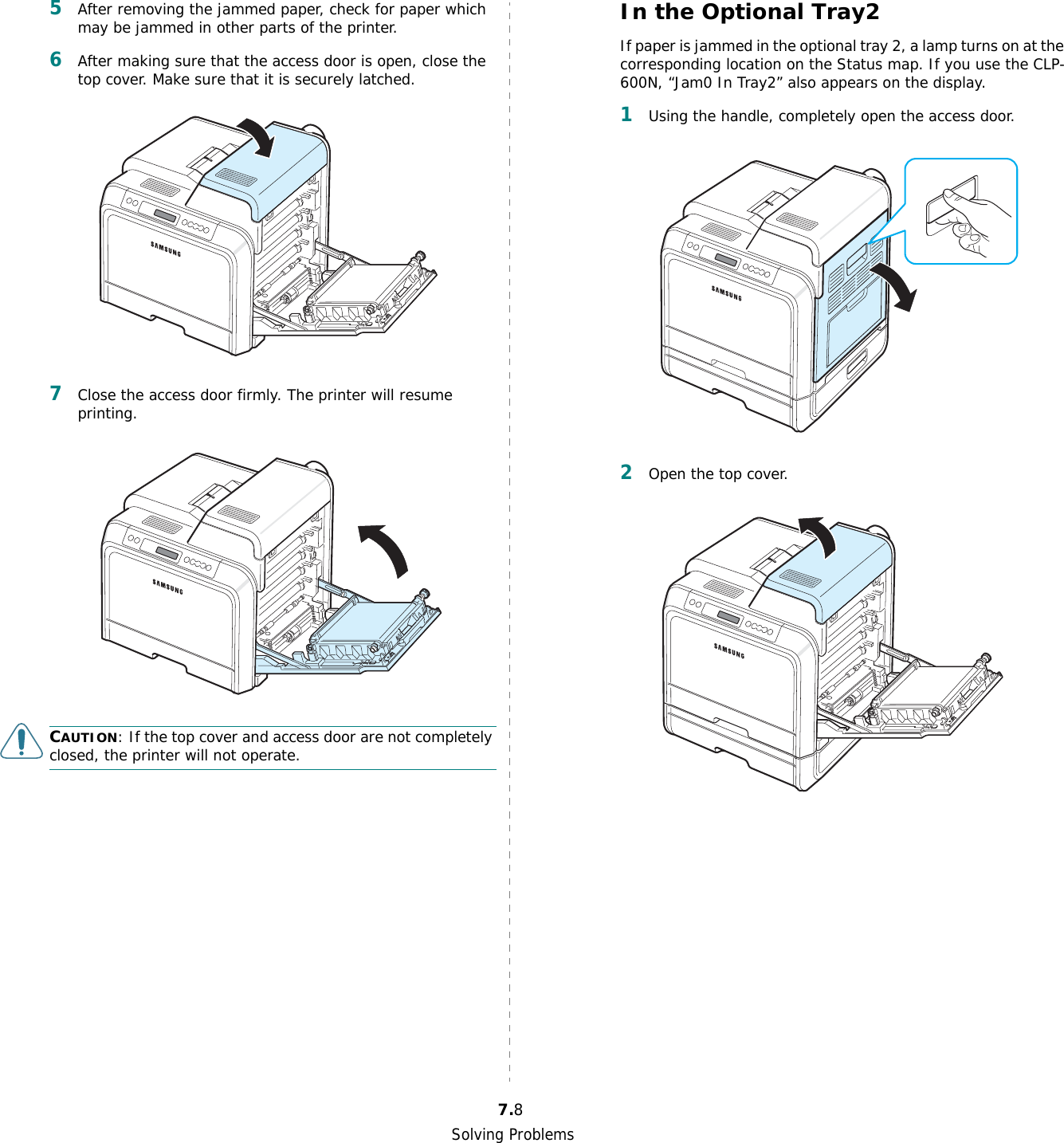 5 After removing the jammed paper, check for paper which may be jammed in other parts of the printer.

6 After making sure that the access door is open, close the top cover. Make sure that it is securely latched.

SAMSUNG

7 Close the access door firmly. The printer will resume printing.

SAMSUNG

CAUTION: If the top cover and access door are not completely closed, the printer will not operate.

In the Optional Tray2

If paper is jammed in the optional tray 2, a lamp turns on at the corresponding location on the Status map. If you use the CLP-600N, “Jam0 In Tray2” also appears on the display.

1 Using the handle, completely open the access door.

SAMSUNG

2 Open the top cover.

SAMSUNG

7.8
Solving Problems