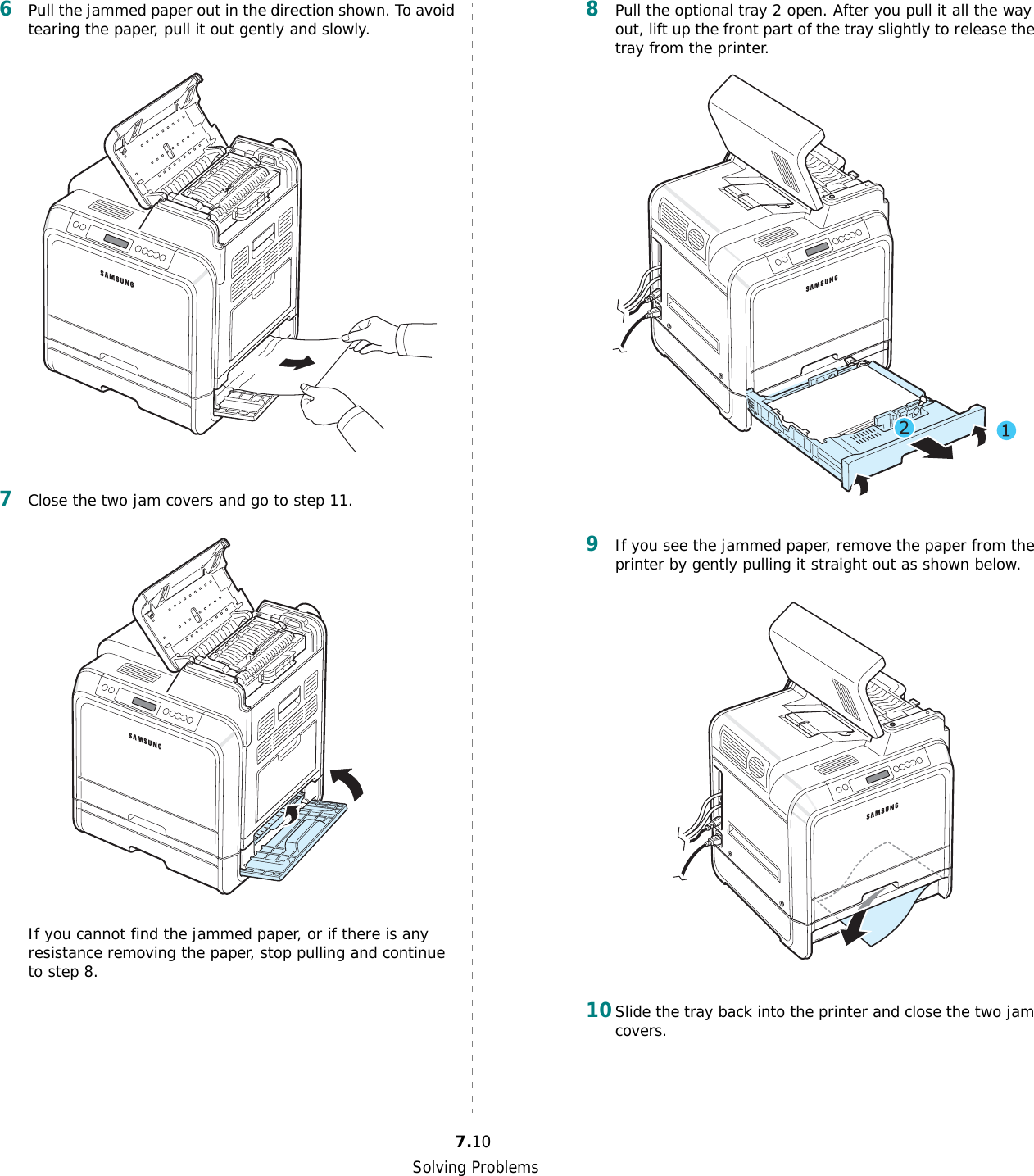 6 Pull the jammed paper out in the direction shown. To avoid tearing the paper, pull it out gently and slowly.

SAMSUNG

7 Close the two jam covers and go to step 11.

SAMSUNG

If you cannot find the jammed paper, or if there is any resistance removing the paper, stop pulling and continue to step 8.

8 Pull the optional tray 2 open. After you pull it all the way out, lift up the front part of the tray slightly to release the tray from the printer.

SAMSUNG

2

1

9 If you see the jammed paper, remove the paper from the printer by gently pulling it straight out as shown below.

SAMSUNG

10 Slide the tray back into the printer and close the two jam covers.

7.10
Solving Problems