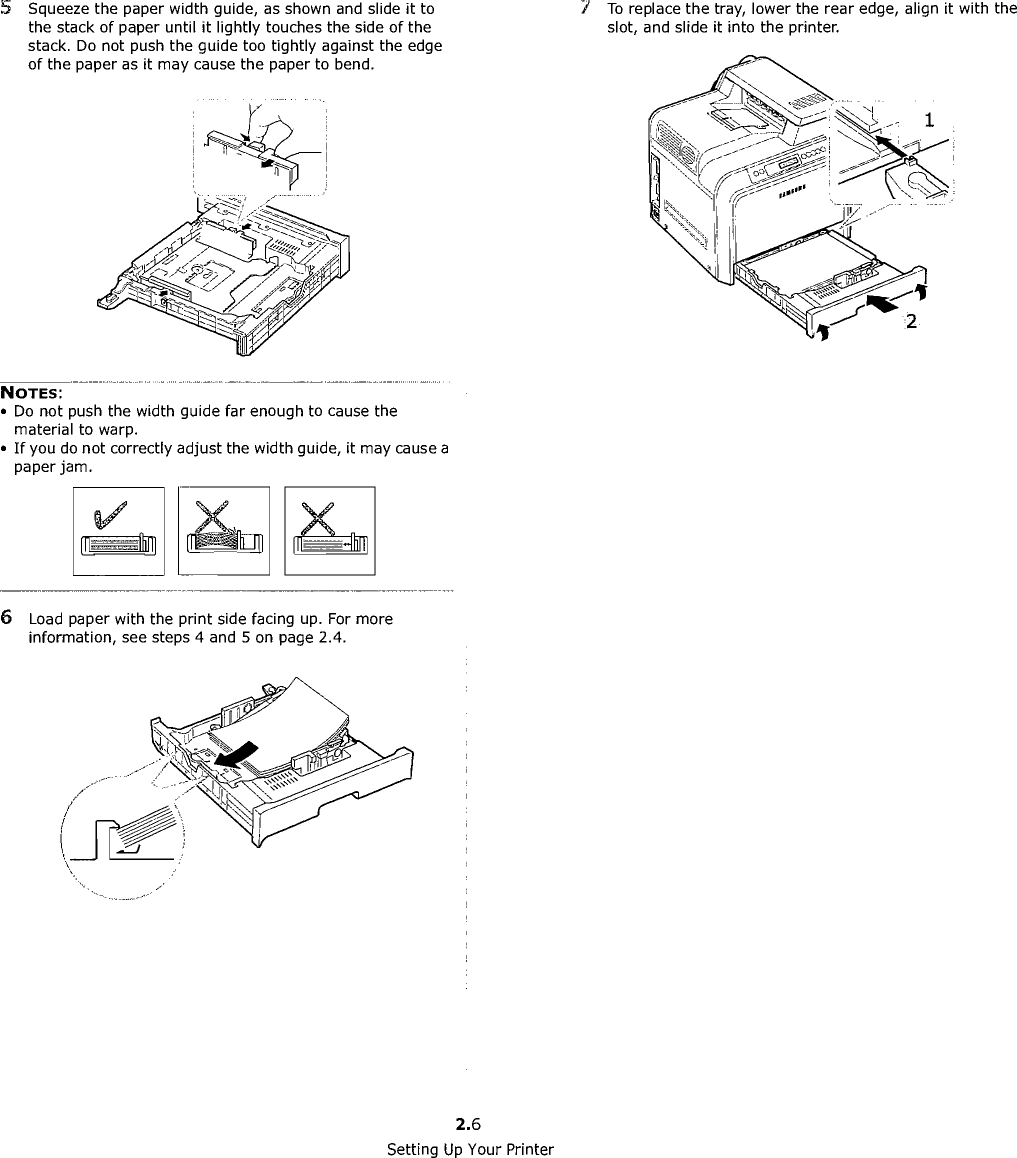 5 Squeeze the paper width guide, as shown and slide it to the stack of paper until it lightly touches the side of the stack. Do not push the guide too tightly against the edge of the paper as it may cause the paper to bend.

NOTES:
• Do not push the width guide far enough to cause the material to warp.
• If you do not correctly adjust the width guide, it may cause a paper jam.

6 Load paper with the print side facing up. For more information, see steps 4 and 5 on page 2.4.

7 To replace the tray, lower the rear edge, align it with the slot, and slide it into the printer.

1

SAMSUNG

2

2.6
Setting Up Your Printer