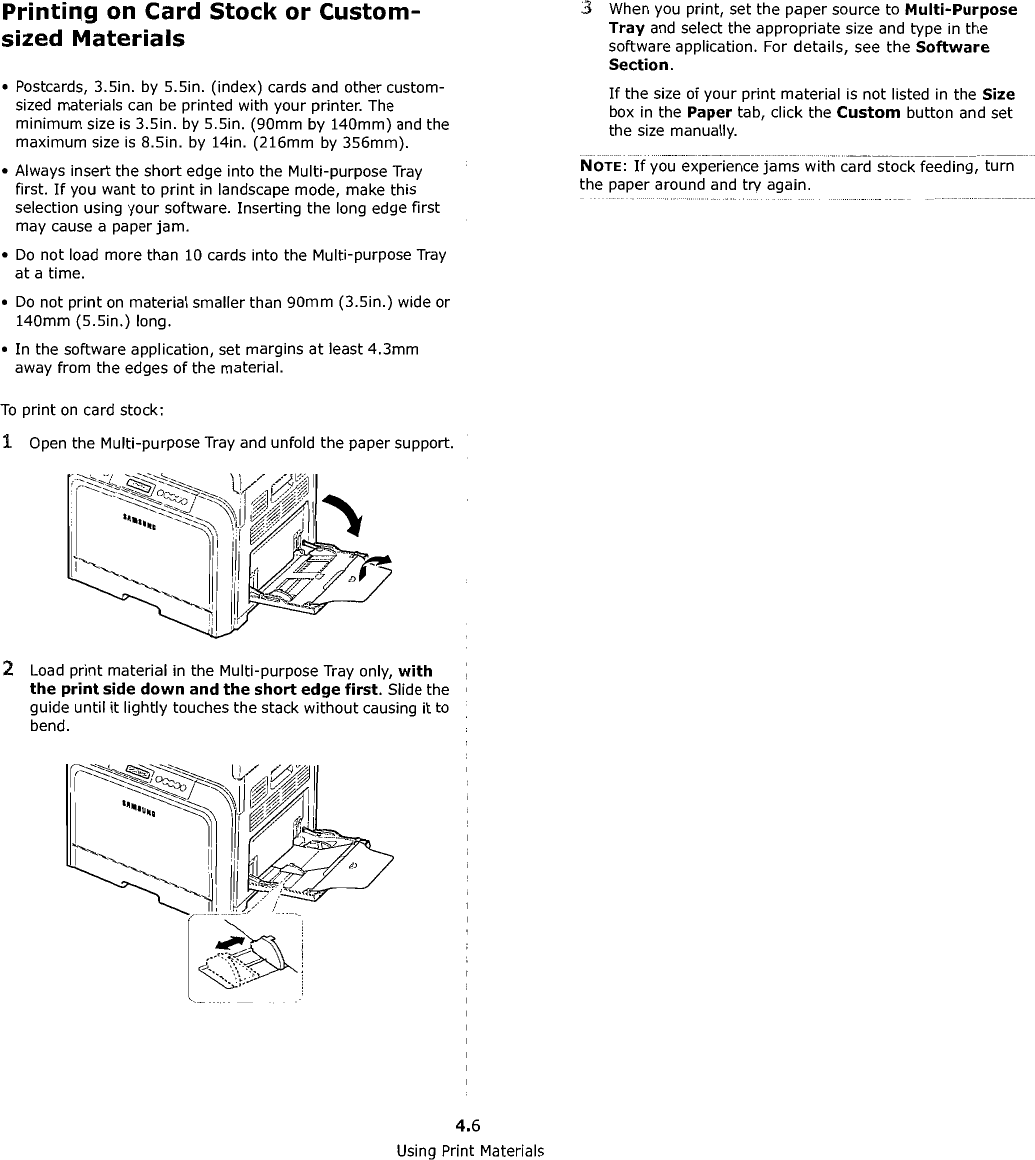 Printing on Card Stock or Custom-sized Materials

• Postcards, 3.5in. by 5.5in. (index) cards and other custom-sized materials can be printed with your printer. The minimum size is 3.5in. by 5.5in. (90mm by 140mm) and the maximum size is 8.5in. by 14in. (216mm by 356mm).

• Always insert the short edge into the Multi-purpose Tray first. If you want to print in landscape mode, make this selection using your software. Inserting the long edge first may cause a paper jam.

• Do not load more than 10 cards into the Multi-purpose Tray at a time.

• Do not print on material smaller than 90mm (3.5in.) wide or 140mm (5.5in.) long.

• In the software application, set margins at least 4.3mm away from the edges of the material.

To print on card stock:

1 Open the Multi-purpose Tray and unfold the paper support.

SAMSUNG

2 Load print material in the Multi-purpose Tray only, with the print side down and the short edge first. Slide the guide until it lightly touches the stack without causing it to bend.

SAMSUNG

3 When you print, set the paper source to Multi-Purpose Tray and select the appropriate size and type in the software application. For details, see the Software Section.

If the size of your print material is not listed in the Size box in the Paper tab, click the Custom button and set the size manually.

NOTE: If you experience jams with card stock feeding, turn the paper around and try again.

4.6
Using Print Materials