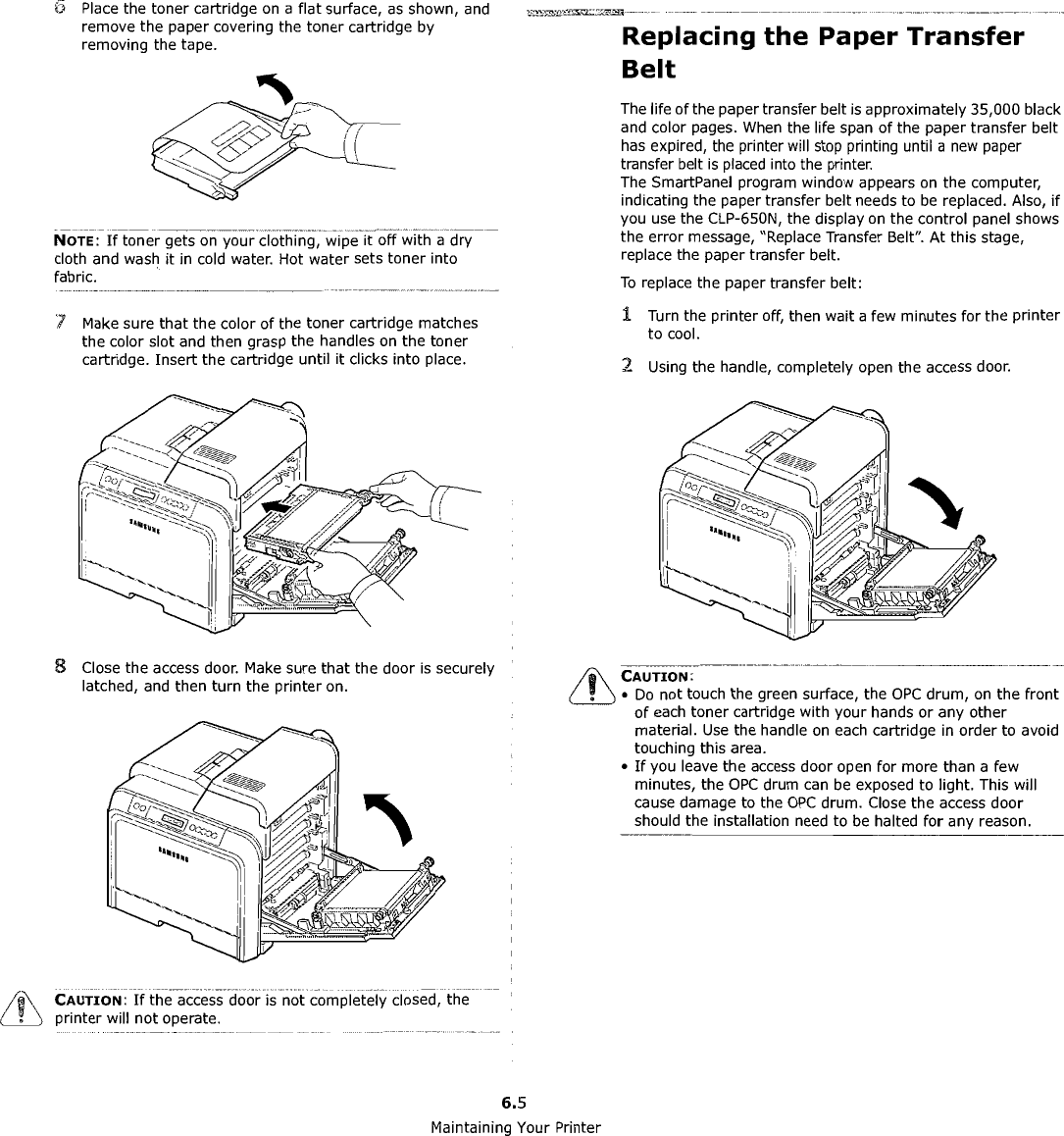 6 Place the toner cartridge on a flat surface, as shown, and remove the paper covering the toner cartridge by removing the tape.

NOTE: If toner gets on your clothing, wipe it off with a dry cloth and wash it in cold water. Hot water sets toner into fabric.

7 Make sure that the color of the toner cartridge matches the color slot and then grasp the handles on the toner cartridge. Insert the cartridge until it clicks into place.

SAMSUNG

8 Close the access door. Make sure that the door is securely latched, and then turn the printer on.

SAMSUNG

CAUTION: If the access door is not completely closed, the printer will not operate.

Replacing the Paper Transfer Belt

The life of the paper transfer belt is approximately 35,000 black and color pages. When the life span of the paper transfer belt has expired, the printer will stop printing until a new paper transfer belt is placed into the printer.
The SmartPanel program window appears on the computer, indicating the paper transfer belt needs to be replaced. Also, if you use the CLP-650N, the display on the control panel shows the error message, "Replace Transfer Belt". At this stage, replace the paper transfer belt.

To replace the paper transfer belt:

1 Turn the printer off, then wait a few minutes for the printer to cool.

2 Using the handle, completely open the access door.

SAMSUNG

CAUTION:
• Do not touch the green surface, the OPC drum, on the front of each toner cartridge with your hands or any other material. Use the handle on each cartridge in order to avoid touching this area.
• If you leave the access door open for more than a few minutes, the OPC drum can be exposed to light. This will cause damage to the OPC drum. Close the access door should the installation need to be halted for any reason.

6.5
Maintaining Your Printer