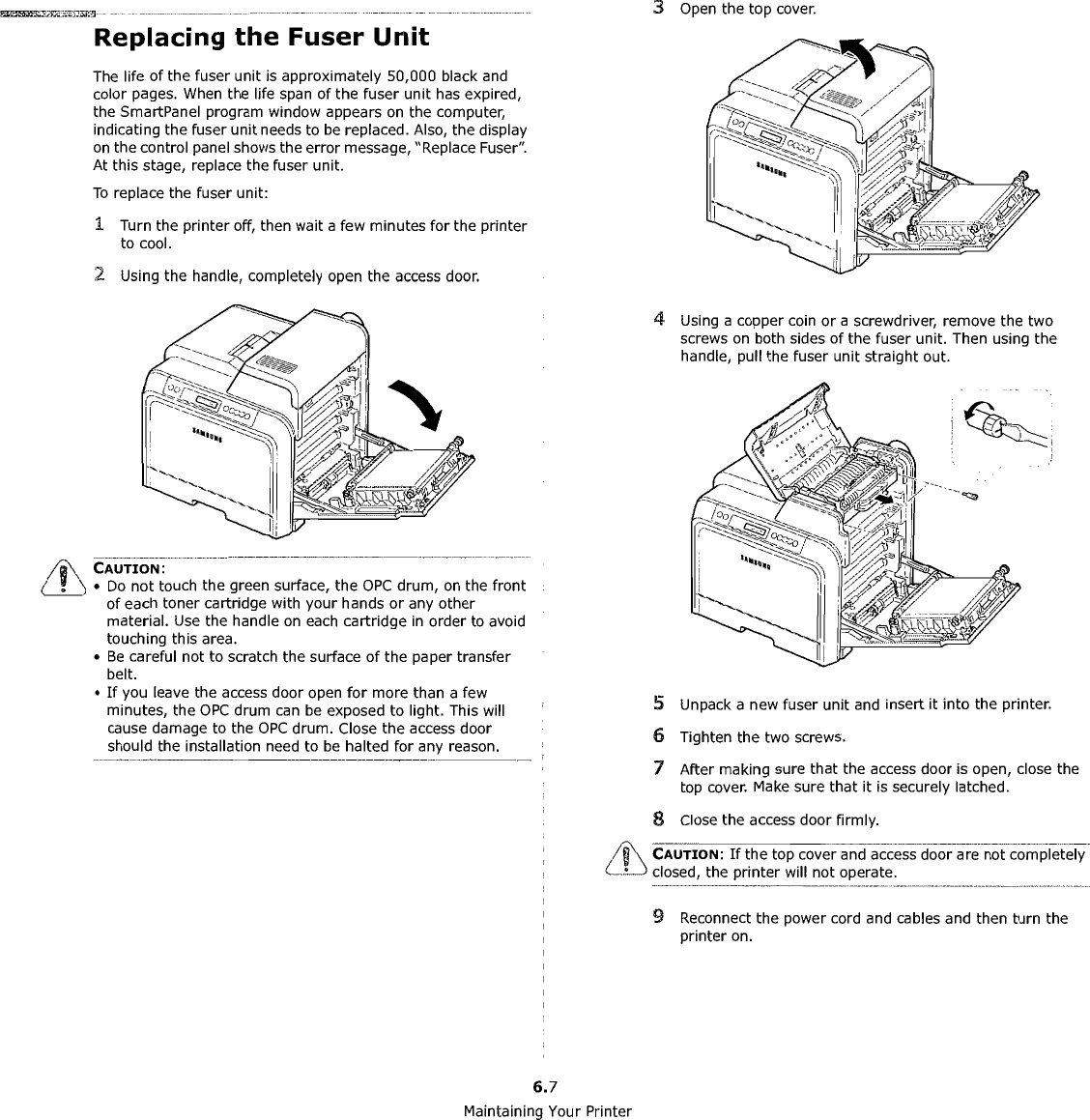 Replacing the Fuser Unit

The life of the fuser unit is approximately 50,000 black and color pages. When the life span of the fuser unit has expired, the SmartPanel program window appears on the computer, indicating the fuser unit needs to be replaced. Also, the display on the control panel shows the error message, "Replace Fuser". At this stage, replace the fuser unit.

To replace the fuser unit:

1 Turn the printer off, then wait a few minutes for the printer to cool.

2 Using the handle, completely open the access door.

SAMSUNG

CAUTION:
• Do not touch the green surface, the OPC drum, on the front of each toner cartridge with your hands or any other material. Use the handle on each cartridge in order to avoid touching this area.
• Be careful not to scratch the surface of the paper transfer belt.
• If you leave the access door open for more than a few minutes, the OPC drum can be exposed to light. This will cause damage to the OPC drum. Close the access door should the installation need to be halted for any reason.

3 Open the top cover.

SAMSUNG

4 Using a copper coin or a screwdriver, remove the two screws on both sides of the fuser unit. Then using the handle, pull the fuser unit straight out.

SAMSUNG

5 Unpack a new fuser unit and insert it into the printer.

6 Tighten the two screws.

7 After making sure that the access door is open, close the top cover. Make sure that it is securely latched.

8 Close the access door firmly.

CAUTION: If the top cover and access door are not completely closed, the printer will not operate.

9 Reconnect the power cord and cables and then turn the printer on.

6.7
Maintaining Your Printer