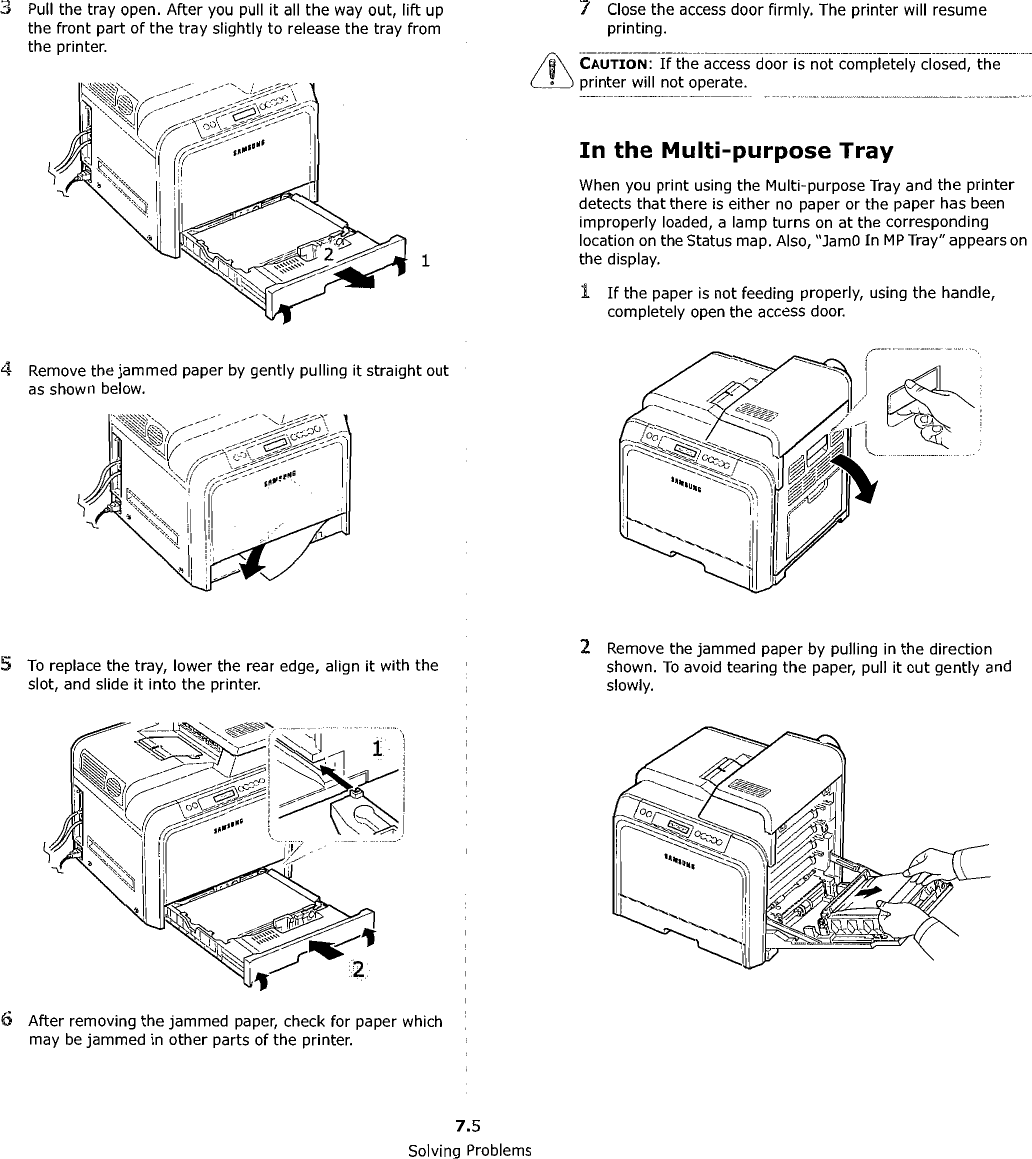 3 Pull the tray open. After you pull it all the way out, lift up the front part of the tray slightly to release the tray from the printer.

SAMSUNG

2

1

4 Remove the jammed paper by gently pulling it straight out as shown below.

SAMSUNG

5 To replace the tray, lower the rear edge, align it with the slot, and slide it into the printer.

1

SAMSUNG

2

6 After removing the jammed paper, check for paper which may be jammed in other parts of the printer.

7 Close the access door firmly. The printer will resume printing.

CAUTION: If the access door is not completely closed, the printer will not operate.

In the Multi-purpose Tray

When you print using the Multi-purpose Tray and the printer detects that there is either no paper or the paper has been improperly loaded, a lamp turns on at the corresponding location on the Status map. Also, "Jam0 In MP Tray" appears on the display.

1 If the paper is not feeding properly, using the handle, completely open the access door.

SAMSUNG

2 Remove the jammed paper by pulling in the direction shown. To avoid tearing the paper, pull it out gently and slowly.

SAMSUNG

7.5
Solving Problems