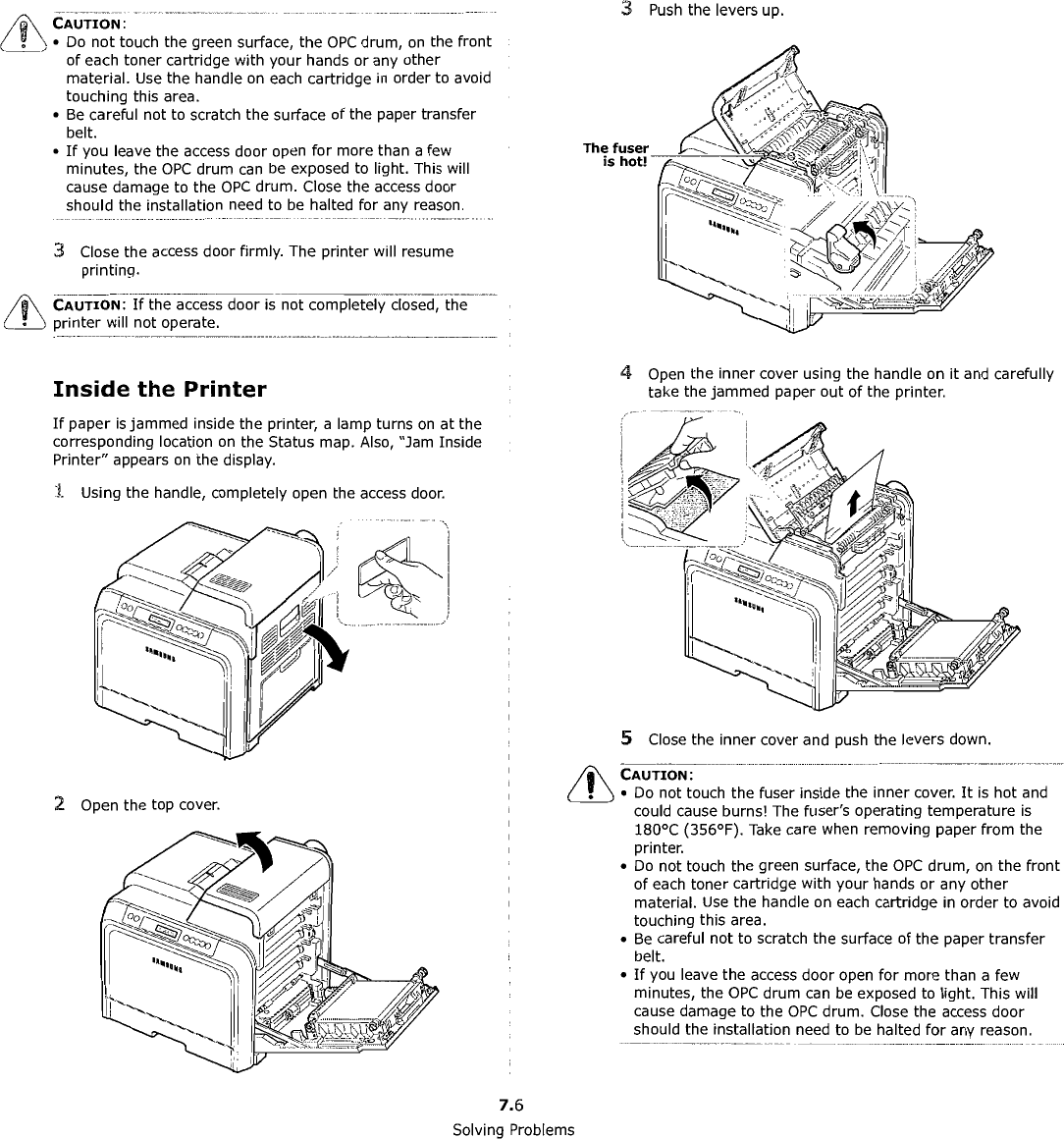 CAUTION:
• Do not touch the green surface, the OPC drum, on the front of each toner cartridge with your hands or any other material. Use the handle on each cartridge in order to avoid touching this area.
• Be careful not to scratch the surface of the paper transfer belt.
• If you leave the access door open for more than a few minutes, the OPC drum can be exposed to light. This will cause damage to the OPC drum. Close the access door should the installation need to be halted for any reason.

3 Close the access door firmly. The printer will resume printing.

CAUTION: If the access door is not completely closed, the printer will not operate.

Inside the Printer

If paper is jammed inside the printer, a lamp turns on at the corresponding location on the Status map. Also, "Jam Inside Printer" appears on the display.

1 Using the handle, completely open the access door.

SAMSUNG

2 Open the top cover.

SAMSUNG

3 Push the levers up.

The fuser is hot!

SAMSUNG

4 Open the inner cover using the handle on it and carefully take the jammed paper out of the printer.

SAMSUNG

5 Close the inner cover and push the levers down.

CAUTION:
• Do not touch the fuser inside the inner cover. It is hot and could cause burns! The fuser's operating temperature is 180°C (356°F). Take care when removing paper from the printer.
• Do not touch the green surface, the OPC drum, on the front of each toner cartridge with your hands or any other material. Use the handle on each cartridge in order to avoid touching this area.
• Be careful not to scratch the surface of the paper transfer belt.
• If you leave the access door open for more than a few minutes, the OPC drum can be exposed to light. This will cause damage to the OPC drum. Close the access door should the installation need to be halted for any reason.

7.6
Solving Problems