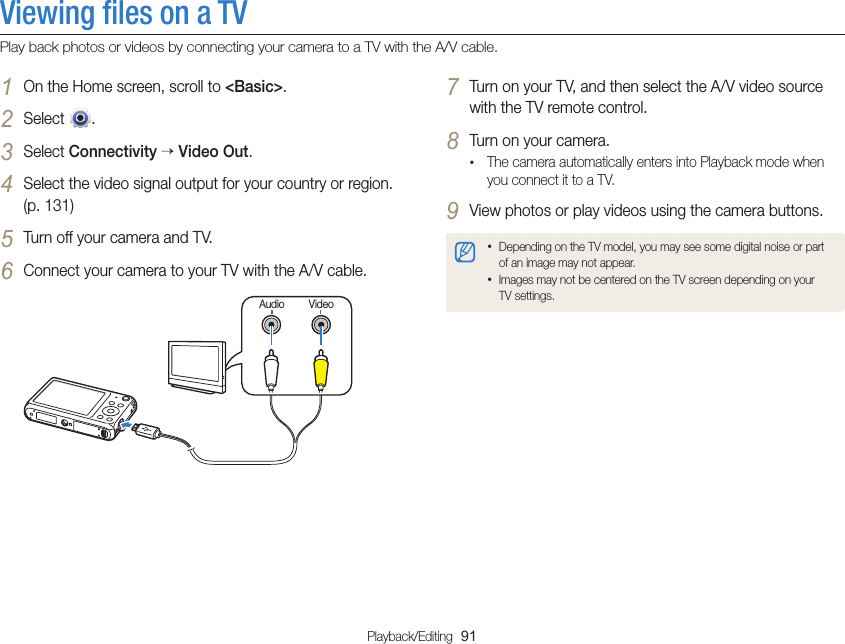 Viewing files on a TV

Play back photos or videos by connecting your camera to a TV with the A/V cable.

1 On the Home screen, scroll to <Basic>.

2 Select .

3 Select Connectivity → Video Out.

4 Select the video signal output for your country or region. (p. 131)

5 Turn off your camera and TV.

6 Connect your camera to your TV with the A/V cable.

Audio Video

7 Turn on your TV, and then select the A/V video source with the TV remote control.

8 Turn on your camera.
• The camera automatically enters into Playback mode when you connect it to a TV.

9 View photos or play videos using the camera buttons.

• Depending on the TV model, you may see some digital noise or part of an image may not appear.
• Images may not be centered on the TV screen depending on your TV settings.

Playback/Editing 91